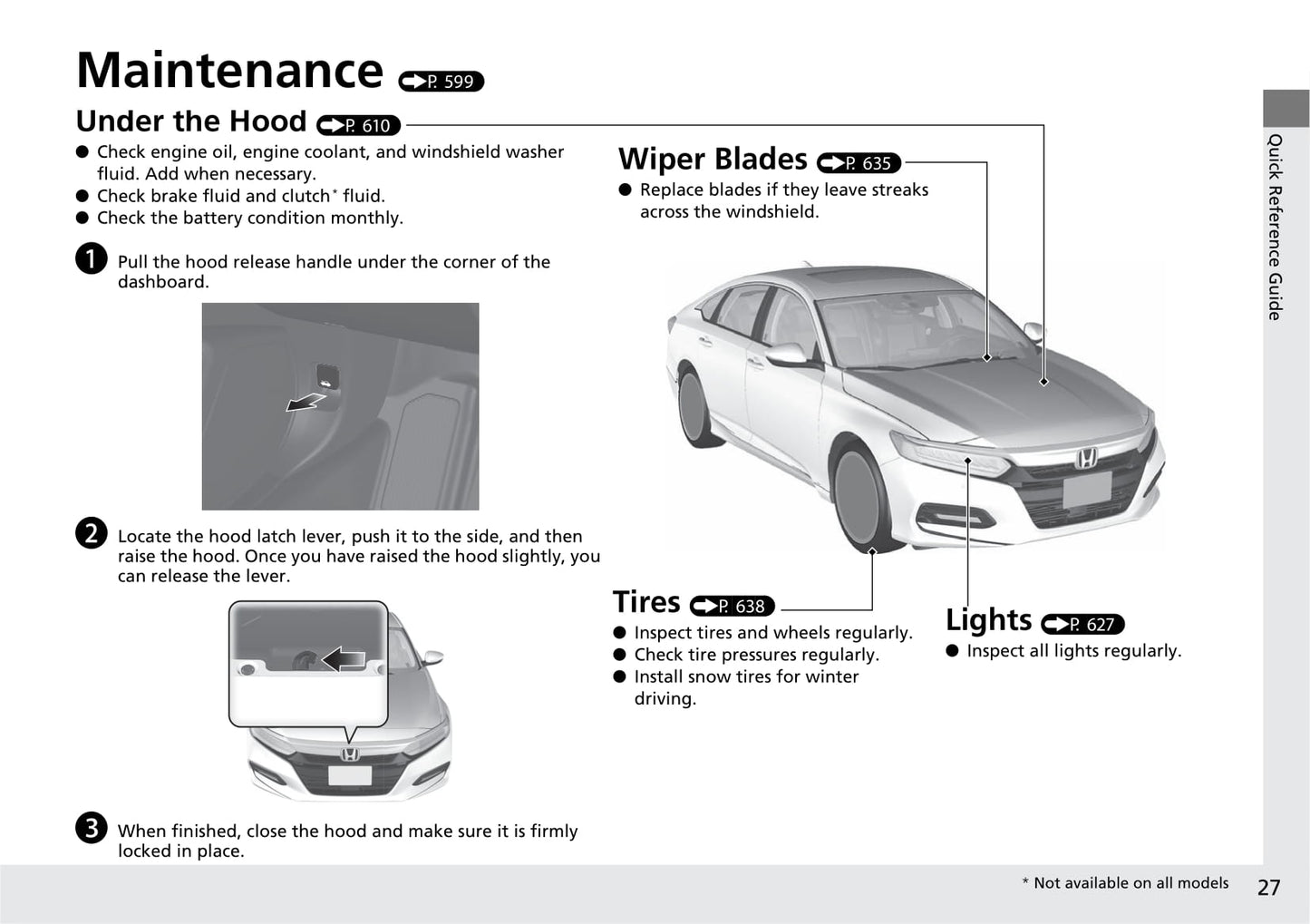 Maintenance P. 599

Under the Hood P. 610

● Check engine oil, engine coolant, and windshield washer fluid. Add when necessary.
● Check brake fluid and clutch* fluid.
● Check the battery condition monthly.

1 Pull the hood release handle under the corner of the dashboard.

2 Locate the hood latch lever, push it to the side, and then raise the hood. Once you have raised the hood slightly, you can release the lever.

3 When finished, close the hood and make sure it is firmly locked in place.

Wiper Blades P. 635

● Replace blades if they leave streaks across the windshield.

Tires P. 638

● Inspect tires and wheels regularly.
● Check tire pressures regularly.
● Install snow tires for winter driving.

Lights P. 627

● Inspect all lights regularly.

Quick Reference Guide

* Not available on all models

27