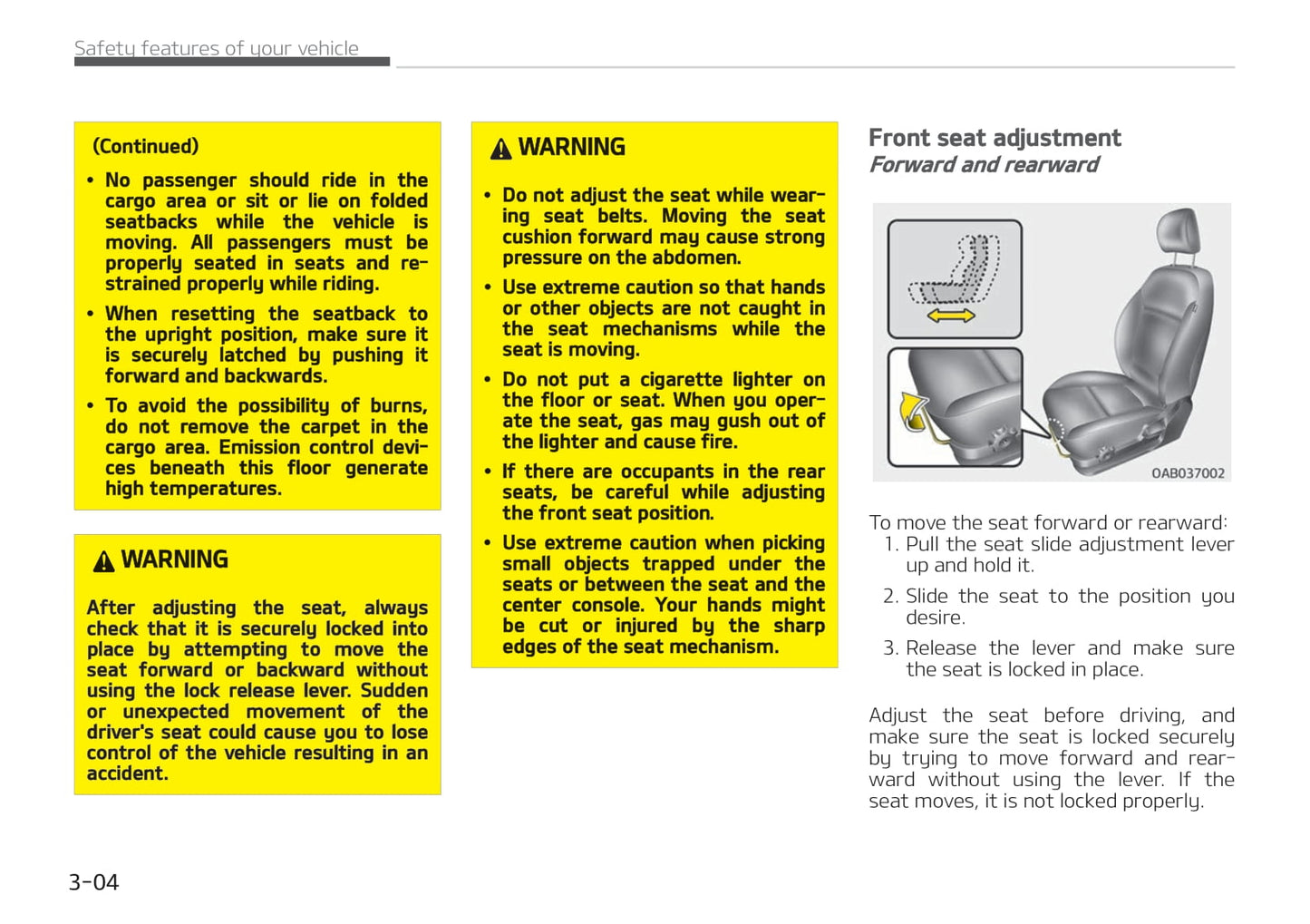 Safety features of your vehicle

(Continued)

• No passenger should ride in the cargo area or sit or lie on folded seatbacks while the vehicle is moving. All passengers must be properly seated in seats and restrained properly while riding.

• When resetting the seatback to the upright position, make sure it is securely latched by pushing it forward and backwards.

• To avoid the possibility of burns, do not remove the carpet in the cargo area. Emission control devices beneath this floor generate high temperatures.

WARNING

After adjusting the seat, always check that it is securely locked into place by attempting to move the seat forward or backward without using the lock release lever. Sudden or unexpected movement of the driver's seat could cause you to lose control of the vehicle resulting in an accident.

WARNING

• Do not adjust the seat while wearing seat belts. Moving the seat cushion forward may cause strong pressure on the abdomen.

• Use extreme caution so that hands or other objects are not caught in the seat mechanisms while the seat is moving.

• Do not put a cigarette lighter on the floor or seat. When you operate the seat, gas may gush out of the lighter and cause fire.

• If there are occupants in the rear seats, be careful while adjusting the front seat position.

• Use extreme caution when picking small objects trapped under the seats or between the seat and the center console. Your hands might be cut or injured by the sharp edges of the seat mechanism.

Front seat adjustment
Forward and rearward

OAB037002

To move the seat forward or rearward:
1. Pull the seat slide adjustment lever up and hold it.
2. Slide the seat to the position you desire.
3. Release the lever and make sure the seat is locked in place.

Adjust the seat before driving, and make sure the seat is locked securely by trying to move forward and rearward without using the lever. If the seat moves, it is not locked properly.

3-04