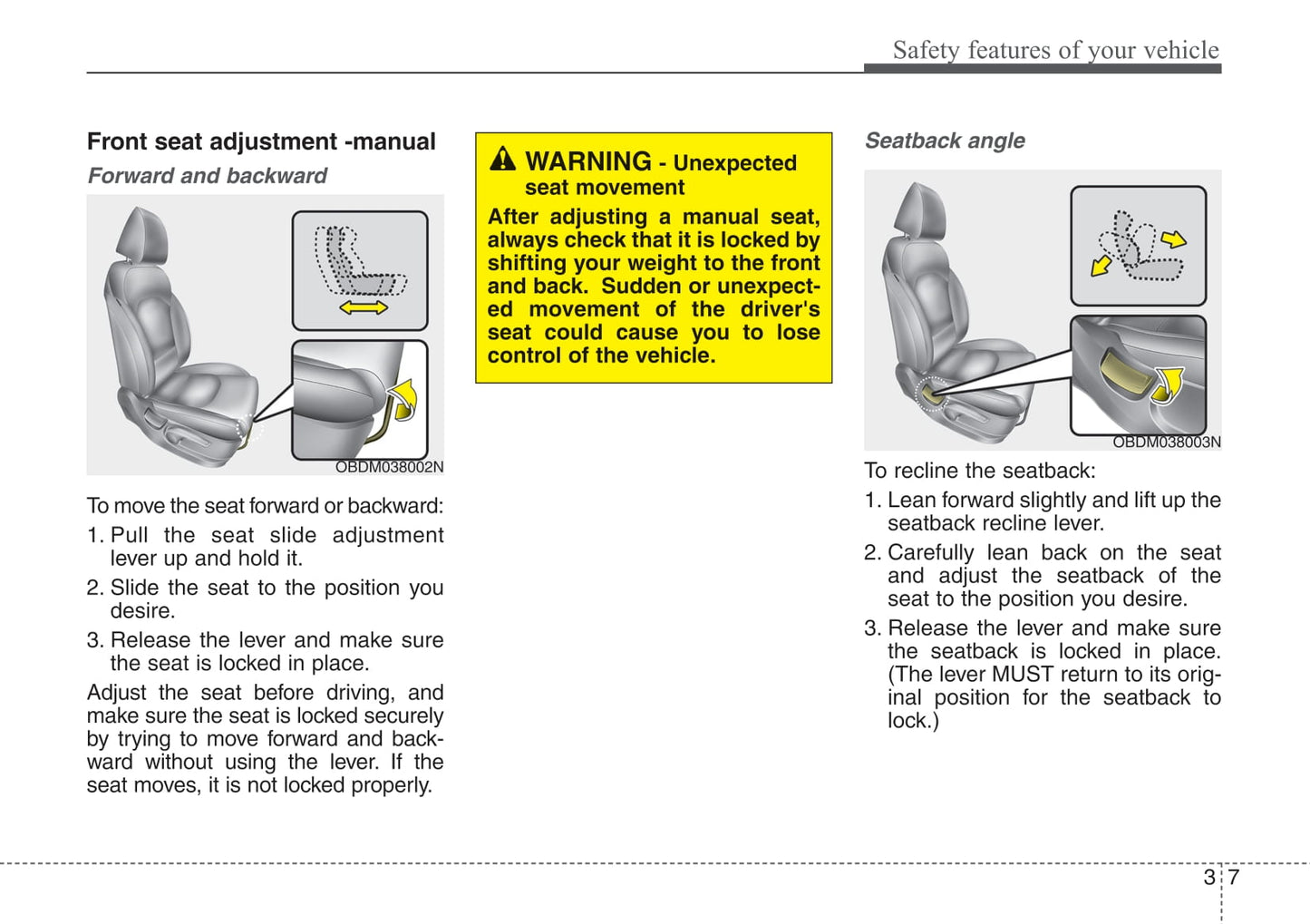 Safety features of your vehicle

Front seat adjustment -manual

Forward and backward

OBDM038002N

To move the seat forward or backward:

1. Pull the seat slide adjustment lever up and hold it.

2. Slide the seat to the position you desire.

3. Release the lever and make sure the seat is locked in place.

Adjust the seat before driving, and make sure the seat is locked securely by trying to move forward and backward without using the lever. If the seat moves, it is not locked properly.

WARNING - Unexpected seat movement

After adjusting a manual seat, always check that it is locked by shifting your weight to the front and back. Sudden or unexpected movement of the driver's seat could cause you to lose control of the vehicle.

Seatback angle

OBDM038003N

To recline the seatback:

1. Lean forward slightly and lift up the seatback recline lever.

2. Carefully lean back on the seat and adjust the seatback of the seat to the position you desire.

3. Release the lever and make sure the seatback is locked in place. (The lever MUST return to its original position for the seatback to lock.)

3 7