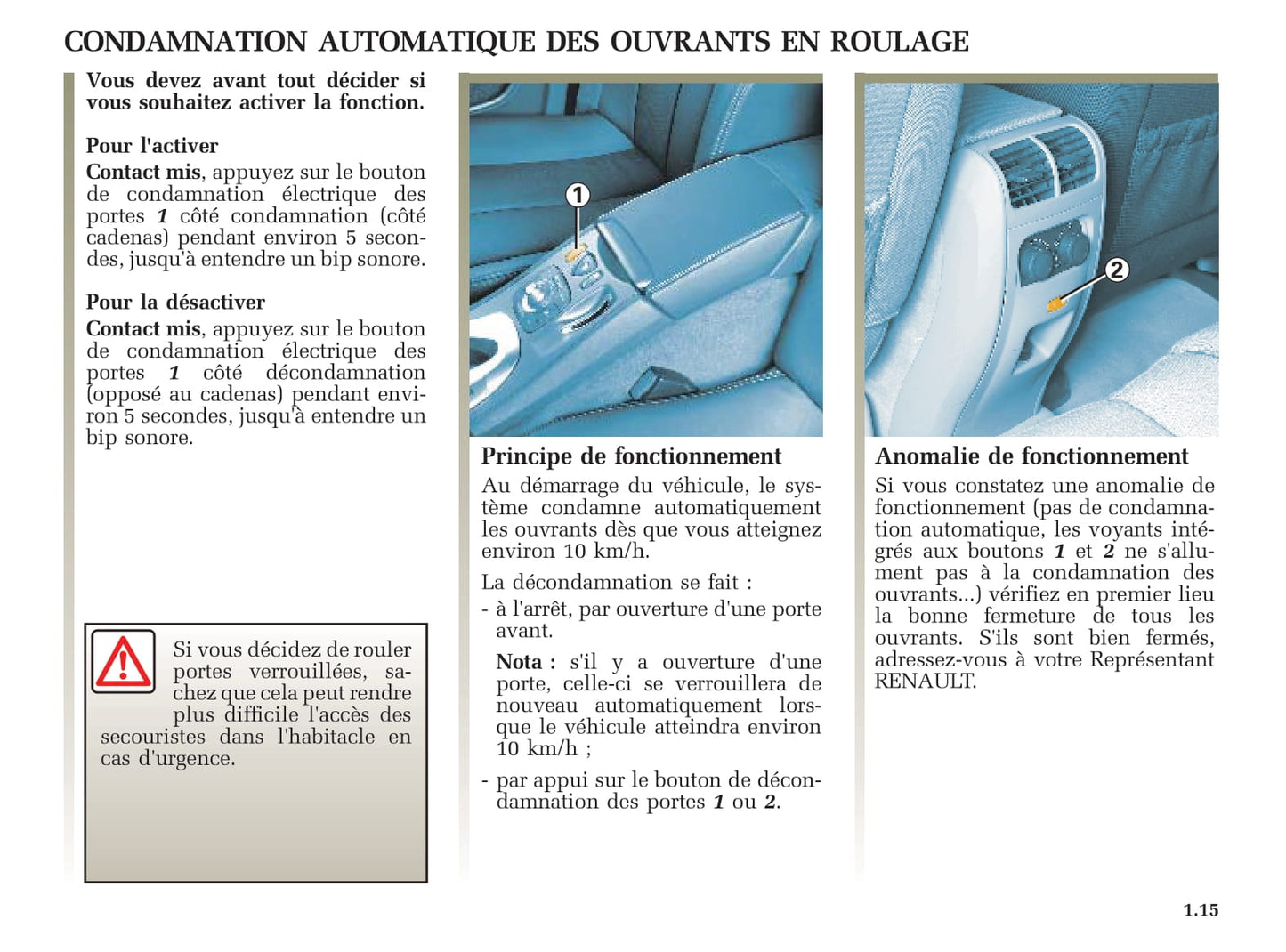 CONDAMNATION AUTOMATIQUE DES OUVRANTS EN ROULAGE

Vous devez avant tout décider si vous souhaitez activer la fonction.

Pour l'activer
Contact mis, appuyez sur le bouton de condamnation électrique des portes 1 côté condamnation (côté cadenas) pendant environ 5 secondes, jusqu'à entendre un bip sonore.

Pour la désactiver
Contact mis, appuyez sur le bouton de condamnation électrique des portes 1 côté décondamnation (opposé au cadenas) pendant environ 5 secondes, jusqu'à entendre un bip sonore.

Si vous décidez de rouler portes verrouillées, sachez que cela peut rendre plus difficile l'accès des secouristes dans l'habitacle en cas d'urgence.

1

Principe de fonctionnement
Au démarrage du véhicule, le système condamne automatiquement les ouvrants dès que vous atteignez environ 10 km/h.

La décondamnation se fait :
- à l'arrêt, par ouverture d'une porte avant.

Nota : s'il y a ouverture d'une porte, celle-ci se verrouillera de nouveau automatiquement lorsque le véhicule atteindra environ 10 km/h ;

- par appui sur le bouton de décondamnation des portes 1 ou 2.

2

Anomalie de fonctionnement
Si vous constatez une anomalie de fonctionnement (pas de condamnation automatique, les voyants intégrés aux boutons 1 et 2 ne s'allument pas à la condamnation des ouvrants...) vérifiez en premier lieu la bonne fermeture de tous les ouvrants. S'ils sont bien fermés, adressez-vous à votre Représentant RENAULT.

1.15