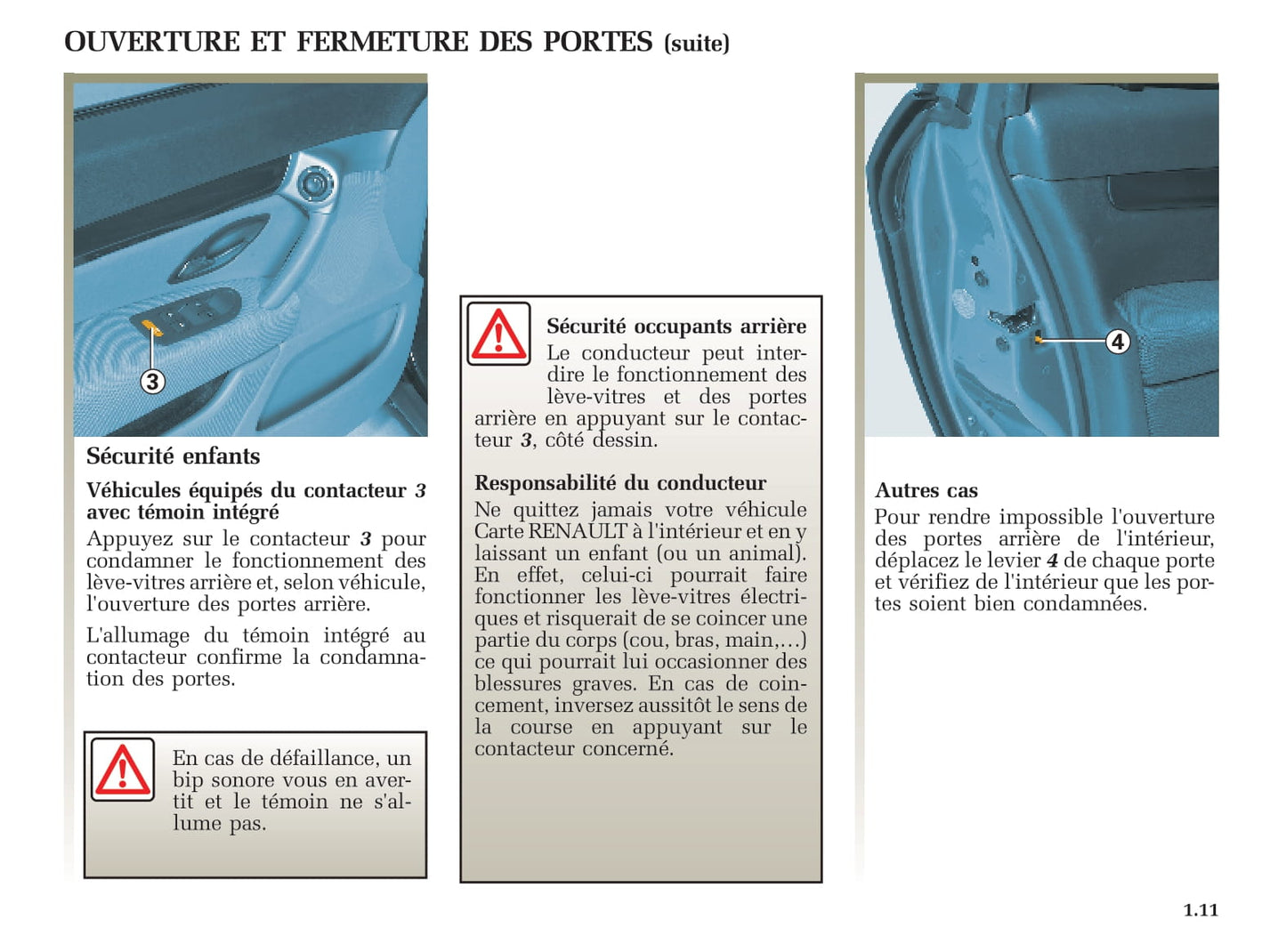 OUVERTURE ET FERMETURE DES PORTES (suite)

3

Sécurité enfants

Véhicules équipés du contacteur 3 avec témoin intégré

Appuyez sur le contacteur 3 pour condamner le fonctionnement des lève-vitres arrière et, selon véhicule, l'ouverture des portes arrière.

L'allumage du témoin intégré au contacteur confirme la condamnation des portes.

En cas de défaillance, un bip sonore vous en avertit et le témoin ne s'allume pas.

Sécurité occupants arrière

Le conducteur peut interdire le fonctionnement des lève-vitres et des portes arrière en appuyant sur le contacteur 3, côté dessin.

Responsabilité du conducteur

Ne quittez jamais votre véhicule Carte RENAULT à l'intérieur et en y laissant un enfant (ou un animal). En effet, celui-ci pourrait faire fonctionner les lève-vitres électriques et risquerait de se coincer une partie du corps (cou, bras, main,...) ce qui pourrait lui occasionner des blessures graves. En cas de coincement, inversez aussitôt le sens de la course en appuyant sur le contacteur concerné.

4

Autres cas

Pour rendre impossible l'ouverture des portes arrière de l'intérieur, déplacez le levier 4 de chaque porte et vérifiez de l'intérieur que les portes soient bien condamnées.

1.11