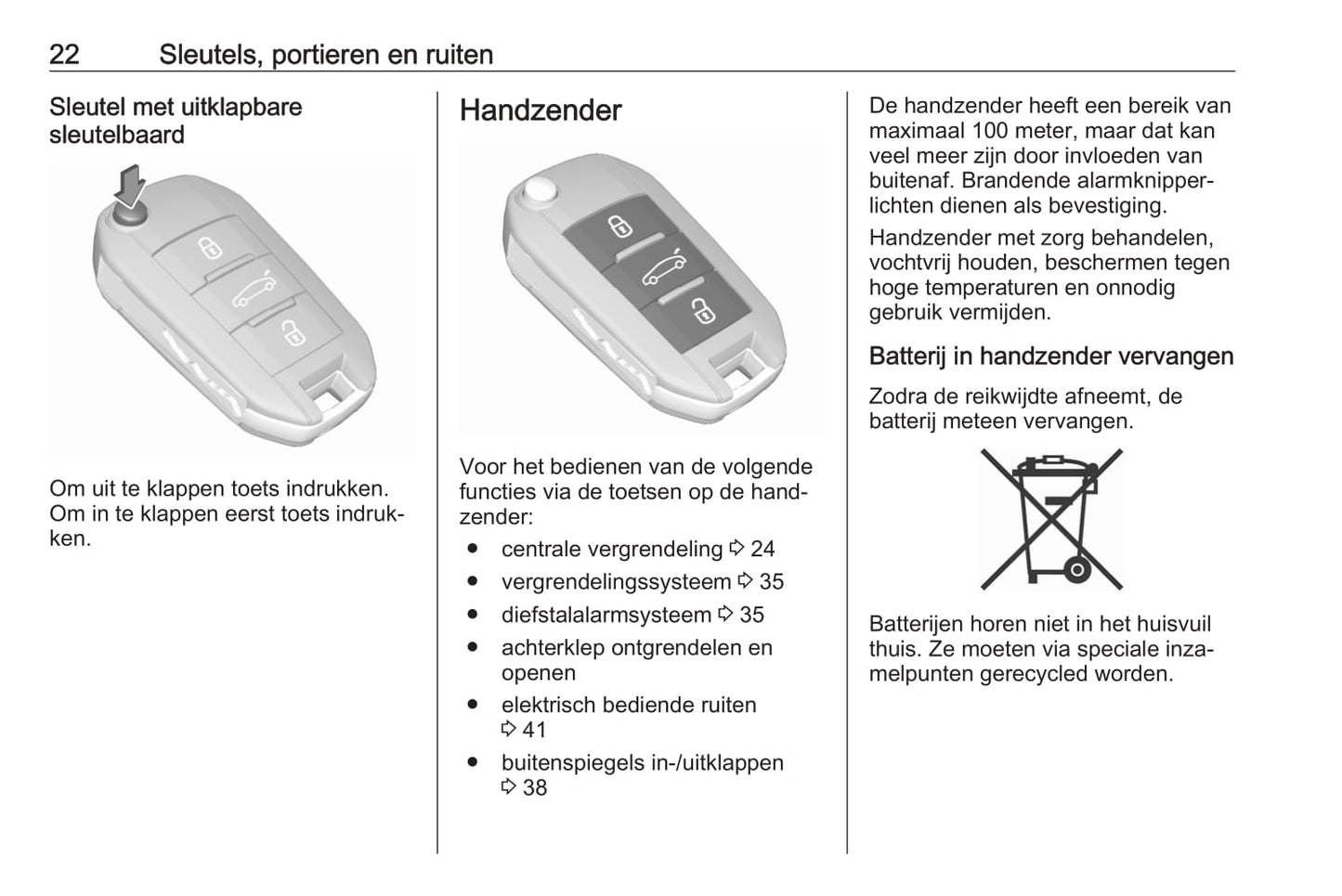 22 Sleutels, portieren en ruiten

Sleutel met uitklapbare sleutelbaard

Om uit te klappen toets indrukken. Om in te klappen eerst toets indrukken.

Handzender

Voor het bedienen van de volgende functies via de toetsen op de handzender:

● centrale vergrendeling ⇨ 24
● vergrendelingssysteem ⇨ 35
● diefstalalarmsysteem ⇨ 35
● achterklep ontgrendelen en openen
● elektrisch bediende ruiten ⇨ 41
● buitenspiegels in-/uitklappen ⇨ 38

De handzender heeft een bereik van maximaal 100 meter, maar dat kan veel meer zijn door invloeden van buitenaf. Brandende alarmknipperlichten dienen als bevestiging.

Handzender met zorg behandelen, vochtvrij houden, beschermen tegen hoge temperaturen en onnodig gebruik vermijden.

Batterij in handzender vervangen

Zodra de reikwijdte afneemt, de batterij meteen vervangen.

Batterijen horen niet in het huisvuil thuis. Ze moeten via speciale inzamelpunten gerecycled worden.