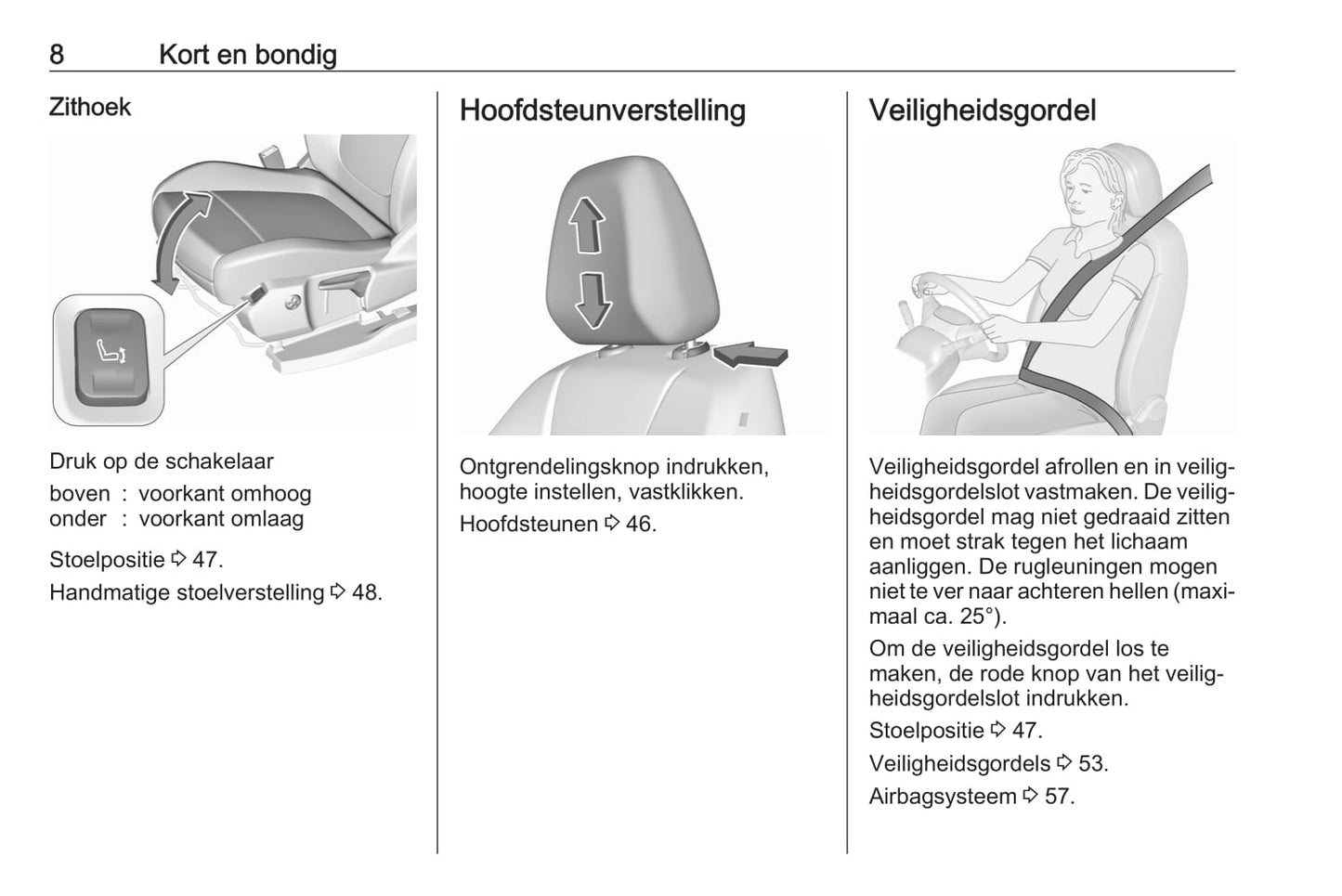 8 Kort en bondig

Zithoek

Druk op de schakelaar
boven : voorkant omhoog
onder : voorkant omlaag

Stoelpositie ⇨ 47.

Handmatige stoelverstelling ⇨ 48.

Hoofdsteunverstelling

Ontgrendelingsknop indrukken, hoogte instellen, vastklikken.

Hoofdsteunen ⇨ 46.

Veiligheidsgordel

Veiligheidsgordel afrollen en in veiligheidsgordelslot vastmaken. De veiligheidsgordel mag niet gedraaid zitten en moet strak tegen het lichaam aanliggen. De rugleuningen mogen niet te ver naar achteren hellen (maximaal ca. 25°).

Om de veiligheidsgordel los te maken, de rode knop van het veiligheidsgordelslot indrukken.

Stoelpositie ⇨ 47.

Veiligheidsgordels ⇨ 53.

Airbagsysteem ⇨ 57.