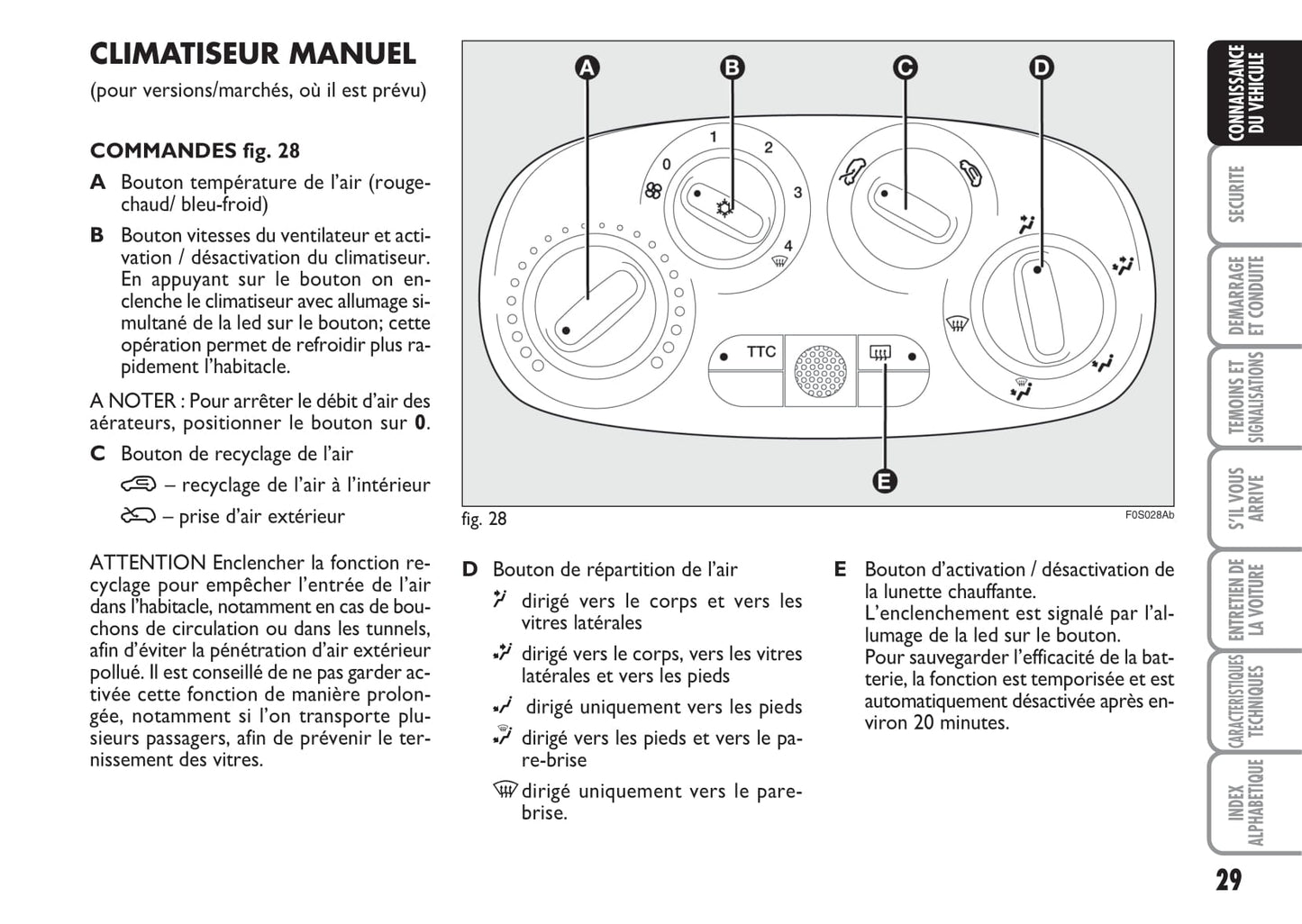 CLIMATISEUR MANUEL
(pour versions/marchés, où il est prévu)

COMMANDES fig. 28

A Bouton température de l'air (rouge-chaud/ bleu-froid)

B Bouton vitesses du ventilateur et activation / désactivation du climatiseur. En appuyant sur le bouton on enclenche le climatiseur avec allumage simultané de la led sur le bouton; cette opération permet de refroidir plus rapidement l'habitacle.

A NOTER : Pour arrêter le débit d'air des aérateurs, positionner le bouton sur 0.

C Bouton de recyclage de l'air

– recyclage de l'air à l'intérieur

– prise d'air extérieur

ATTENTION Enclencher la fonction recyclage pour empêcher l'entrée de l'air dans l'habitacle, notamment en cas de bouchons de circulation ou dans les tunnels, afin d'éviter la pénétration d'air extérieur pollué. Il est conseillé de ne pas garder activée cette fonction de manière prolongée, notamment si l'on transporte plusieurs passagers, afin de prévenir le ternissement des vitres.

A B C D
0 1 2 3 4
TTC
E

fig. 28
F0S028Ab

D Bouton de répartition de l'air

dirigé vers le corps et vers les vitres latérales

dirigé vers le corps, vers les vitres latérales et vers les pieds

dirigé uniquement vers les pieds

dirigé vers les pieds et vers le pare-brise

dirigé uniquement vers le pare-brise.

E Bouton d'activation / désactivation de la lunette chauffante.
L'enclenchement est signalé par l'allumage de la led sur le bouton.
Pour sauvegarder l'efficacité de la batterie, la fonction est temporisée et est automatiquement désactivée après environ 20 minutes.

CONNAISSANCE DU VEHICULE
SECURITE
DEMARRAGE ET CONDUITE
TEMOINS ET SIGNALISATIONS
S'IL VOUS ARRIVE
ENTRETIEN DE LA VOITURE
CARACTERISTIQUES TECHNIQUES
INDEX ALPHABETIQUE

29