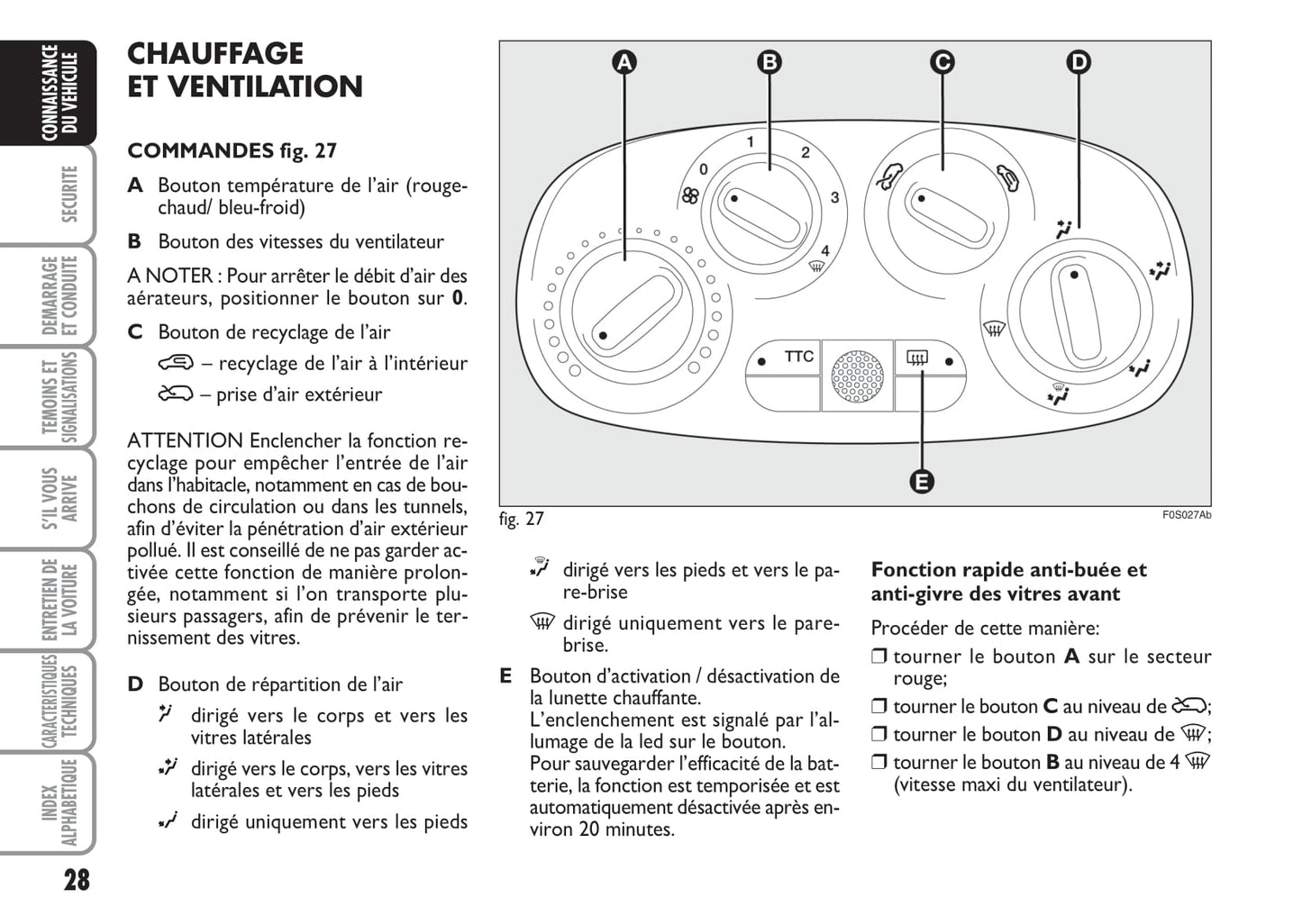 CONNAISSANCE DU VEHICULE

SECURITE

DEMARRAGE ET CONDUITE

TEMOINS ET SIGNALISATIONS

S'IL VOUS ARRIVE

ENTRETIEN DE LA VOITURE

CARACTERISTIQUES TECHNIQUES

INDEX ALPHABETIQUE

28

CHAUFFAGE ET VENTILATION

COMMANDES fig. 27

A Bouton température de l'air (rouge-chaud/ bleu-froid)

B Bouton des vitesses du ventilateur

A NOTER : Pour arrêter le débit d'air des aérateurs, positionner le bouton sur 0.

C Bouton de recyclage de l'air

– recyclage de l'air à l'intérieur

– prise d'air extérieur

ATTENTION Enclencher la fonction recyclage pour empêcher l'entrée de l'air dans l'habitacle, notamment en cas de bouchons de circulation ou dans les tunnels, afin d'éviter la pénétration d'air extérieur pollué. Il est conseillé de ne pas garder activée cette fonction de manière prolongée, notamment si l'on transporte plusieurs passagers, afin de prévenir le ternissement des vitres.

D Bouton de répartition de l'air

dirigé vers le corps et vers les vitres latérales

dirigé vers le corps, vers les vitres latérales et vers les pieds

dirigé uniquement vers les pieds

A B C D

0 1 2 3 4

TTC

E

fig. 27

F0S027Ab

dirigé vers les pieds et vers le pare-brise

dirigé uniquement vers le pare-brise.

E Bouton d'activation / désactivation de la lunette chauffante. L'enclenchement est signalé par l'allumage de la led sur le bouton. Pour sauvegarder l'efficacité de la batterie, la fonction est temporisée et est automatiquement désactivée après environ 20 minutes.

Fonction rapide anti-buée et anti-givre des vitres avant

Procéder de cette manière:

❒ tourner le bouton A sur le secteur rouge;

❒ tourner le bouton C au niveau de ;

❒ tourner le bouton D au niveau de ;

❒ tourner le bouton B au niveau de 4 (vitesse maxi du ventilateur).