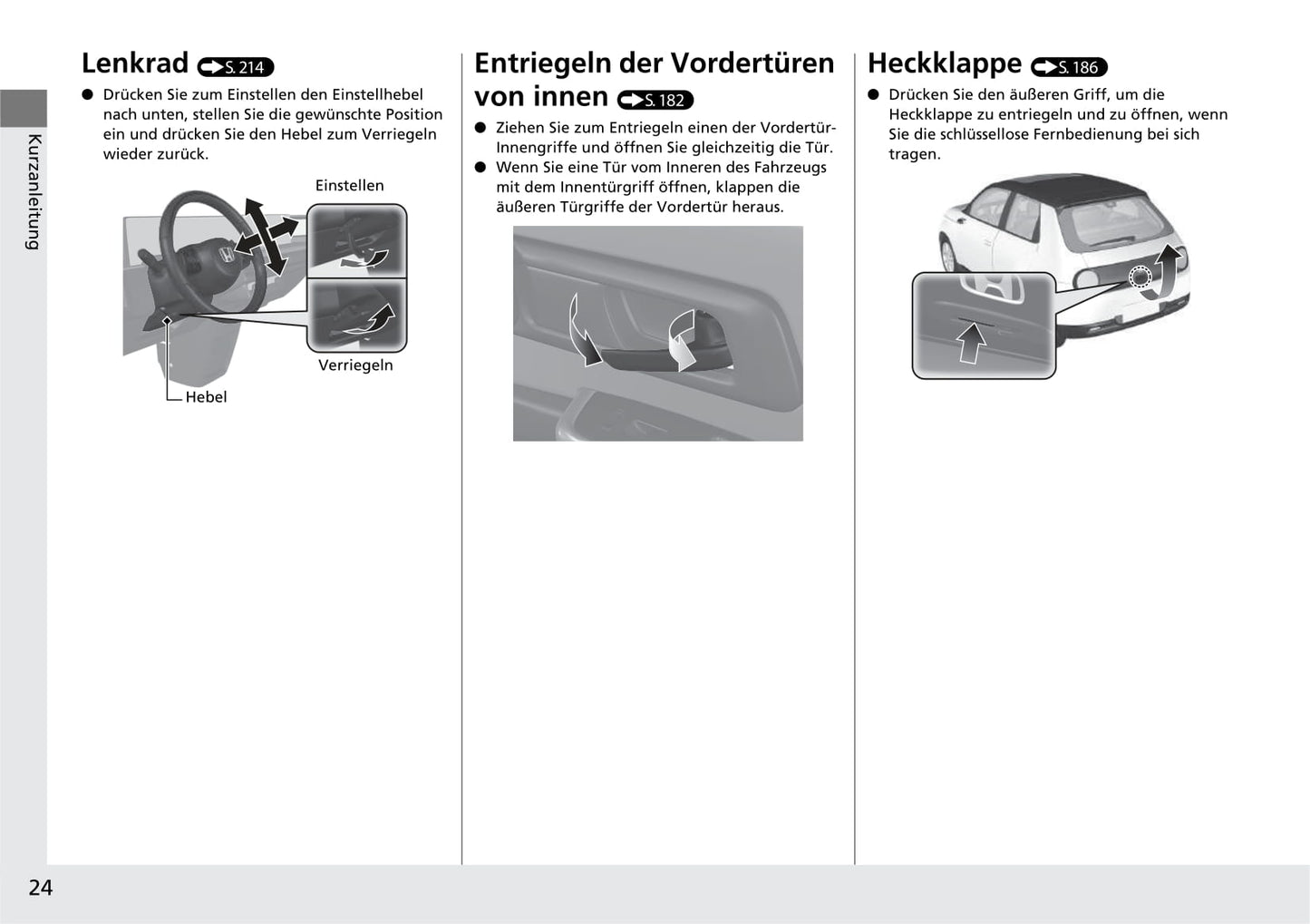 Kurzanleitung

Lenkrad S. 214

● Drücken Sie zum Einstellen den Einstellhebel nach unten, stellen Sie die gewünschte Position ein und drücken Sie den Hebel zum Verriegeln wieder zurück.

Einstellen

Verriegeln

Hebel

Entriegeln der Vordertüren von innen S. 182

● Ziehen Sie zum Entriegeln einen der Vordertür-Innengriffe und öffnen Sie gleichzeitig die Tür.

● Wenn Sie eine Tür vom Inneren des Fahrzeugs mit dem Innentürgriff öffnen, klappen die äußeren Türgriffe der Vordertür heraus.

Heckklappe S. 186

● Drücken Sie den äußeren Griff, um die Heckklappe zu entriegeln und zu öffnen, wenn Sie die schlüssellose Fernbedienung bei sich tragen.

24