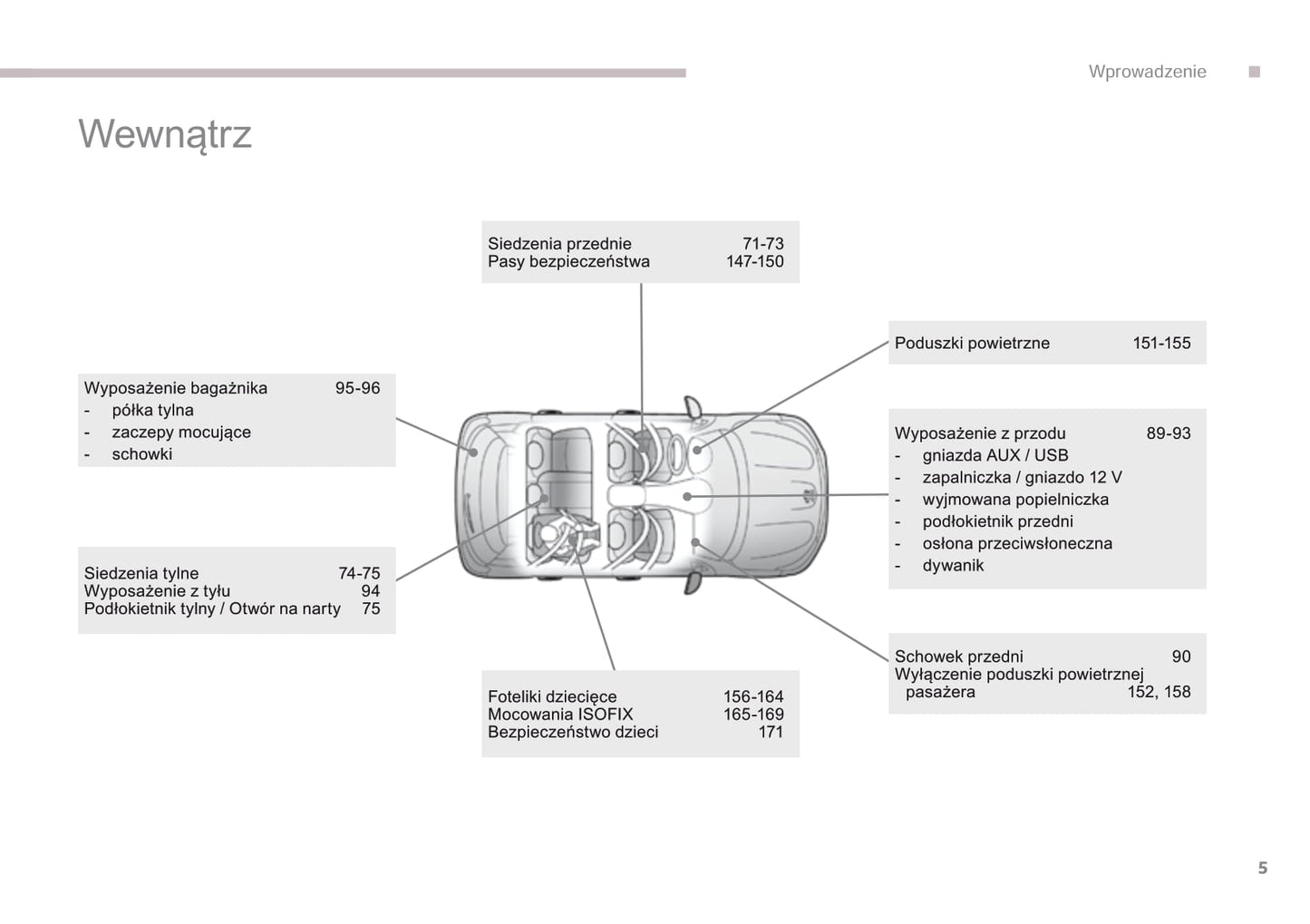 Wprowadzenie

Wewnątrz

Siedzenia przednie 71-73
Pasy bezpieczeństwa 147-150

Poduszki powietrzne 151-155

Wyposażenie bagażnika 95-96
- półka tylna
- zaczepy mocujące
- schowki

Wyposażenie z przodu 89-93
- gniazda AUX / USB
- zapalniczka / gniazdo 12 V
- wyjmowana popielniczka
- podłokietnik przedni
- osłona przeciwsłoneczna
- dywanik

Siedzenia tylne 74-75
Wyposażenie z tyłu 94
Podłokietnik tylny / Otwór na narty 75

Schowek przedni 90
Wyłączenie poduszki powietrznej pasażera 152, 158

Foteliki dziecięce 156-164
Mocowania ISOFIX 165-169
Bezpieczeństwo dzieci 171

5