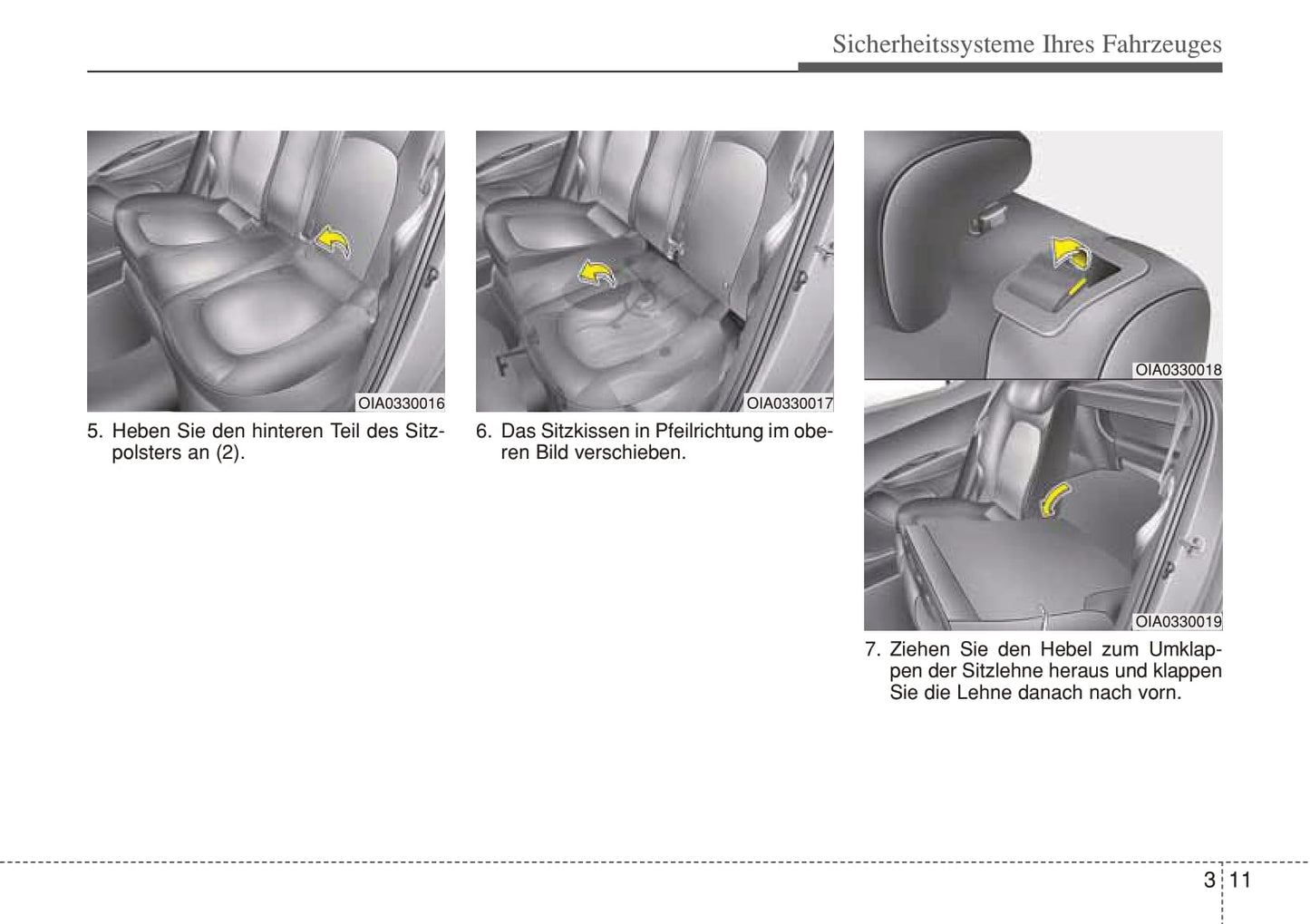 Sicherheitssysteme Ihres Fahrzeuges

OIA0330016

5. Heben Sie den hinteren Teil des Sitzpolsters an (2).

OIA0330017

6. Das Sitzkissen in Pfeilrichtung im oberen Bild verschieben.

OIA0330018

OIA0330019

7. Ziehen Sie den Hebel zum Umklappen der Sitzlehne heraus und klappen Sie die Lehne danach nach vorn.

3 11