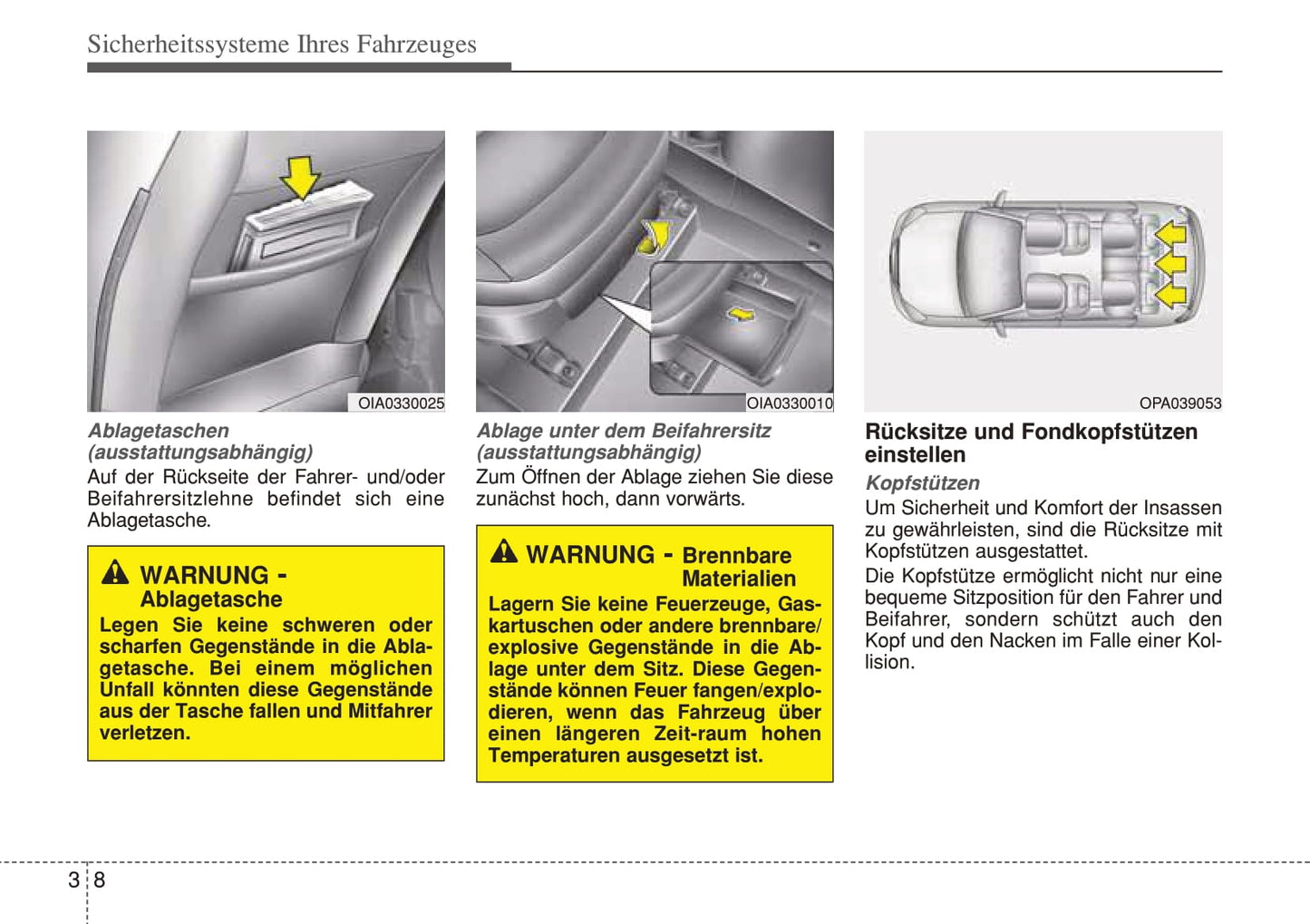 Sicherheitssysteme Ihres Fahrzeuges

OIA0330025

Ablagetaschen (ausstattungsabhängig)

Auf der Rückseite der Fahrer- und/oder Beifahrersitzlehne befindet sich eine Ablagetasche.

WARNUNG - Ablagetasche

Legen Sie keine schweren oder scharfen Gegenstände in die Ablagetasche. Bei einem möglichen Unfall könnten diese Gegenstände aus der Tasche fallen und Mitfahrer verletzen.

OIA0330010

Ablage unter dem Beifahrersitz (ausstattungsabhängig)

Zum Öffnen der Ablage ziehen Sie diese zunächst hoch, dann vorwärts.

WARNUNG - Brennbare Materialien

Lagern Sie keine Feuerzeuge, Gaskartuschen oder andere brennbare/ explosive Gegenstände in die Ablage unter dem Sitz. Diese Gegenstände können Feuer fangen/explodieren, wenn das Fahrzeug über einen längeren Zeit-raum hohen Temperaturen ausgesetzt ist.

OPA039053

Rücksitze und Fondkopfstützen einstellen

Kopfstützen

Um Sicherheit und Komfort der Insassen zu gewährleisten, sind die Rücksitze mit Kopfstützen ausgestattet.

Die Kopfstütze ermöglicht nicht nur eine bequeme Sitzposition für den Fahrer und Beifahrer, sondern schützt auch den Kopf und den Nacken im Falle einer Kollision.

3 8