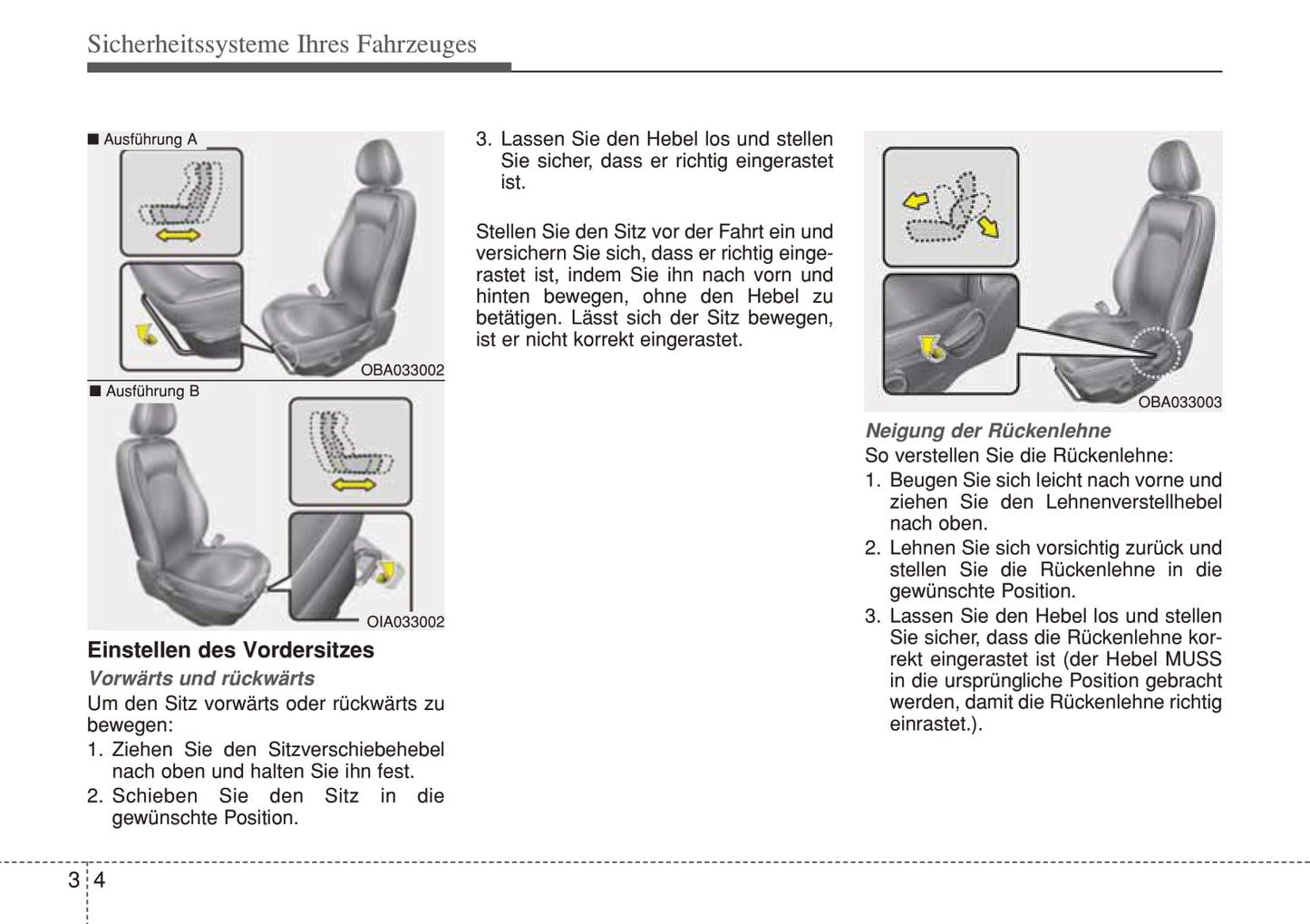 Sicherheitssysteme Ihres Fahrzeuges

■ Ausführung A

OBA033002

■ Ausführung B

OIA033002

Einstellen des Vordersitzes

Vorwärts und rückwärts

Um den Sitz vorwärts oder rückwärts zu bewegen:

1. Ziehen Sie den Sitzverschiebehebel nach oben und halten Sie ihn fest.

2. Schieben Sie den Sitz in die gewünschte Position.

3. Lassen Sie den Hebel los und stellen Sie sicher, dass er richtig eingerastet ist.

Stellen Sie den Sitz vor der Fahrt ein und versichern Sie sich, dass er richtig eingerastet ist, indem Sie ihn nach vorn und hinten bewegen, ohne den Hebel zu betätigen. Lässt sich der Sitz bewegen, ist er nicht korrekt eingerastet.

OBA033003

Neigung der Rückenlehne

So verstellen Sie die Rückenlehne:

1. Beugen Sie sich leicht nach vorne und ziehen Sie den Lehnenverstellhebel nach oben.

2. Lehnen Sie sich vorsichtig zurück und stellen Sie die Rückenlehne in die gewünschte Position.

3. Lassen Sie den Hebel los und stellen Sie sicher, dass die Rückenlehne korrekt eingerastet ist (der Hebel MUSS in die ursprüngliche Position gebracht werden, damit die Rückenlehne richtig einrastet.).

3 4