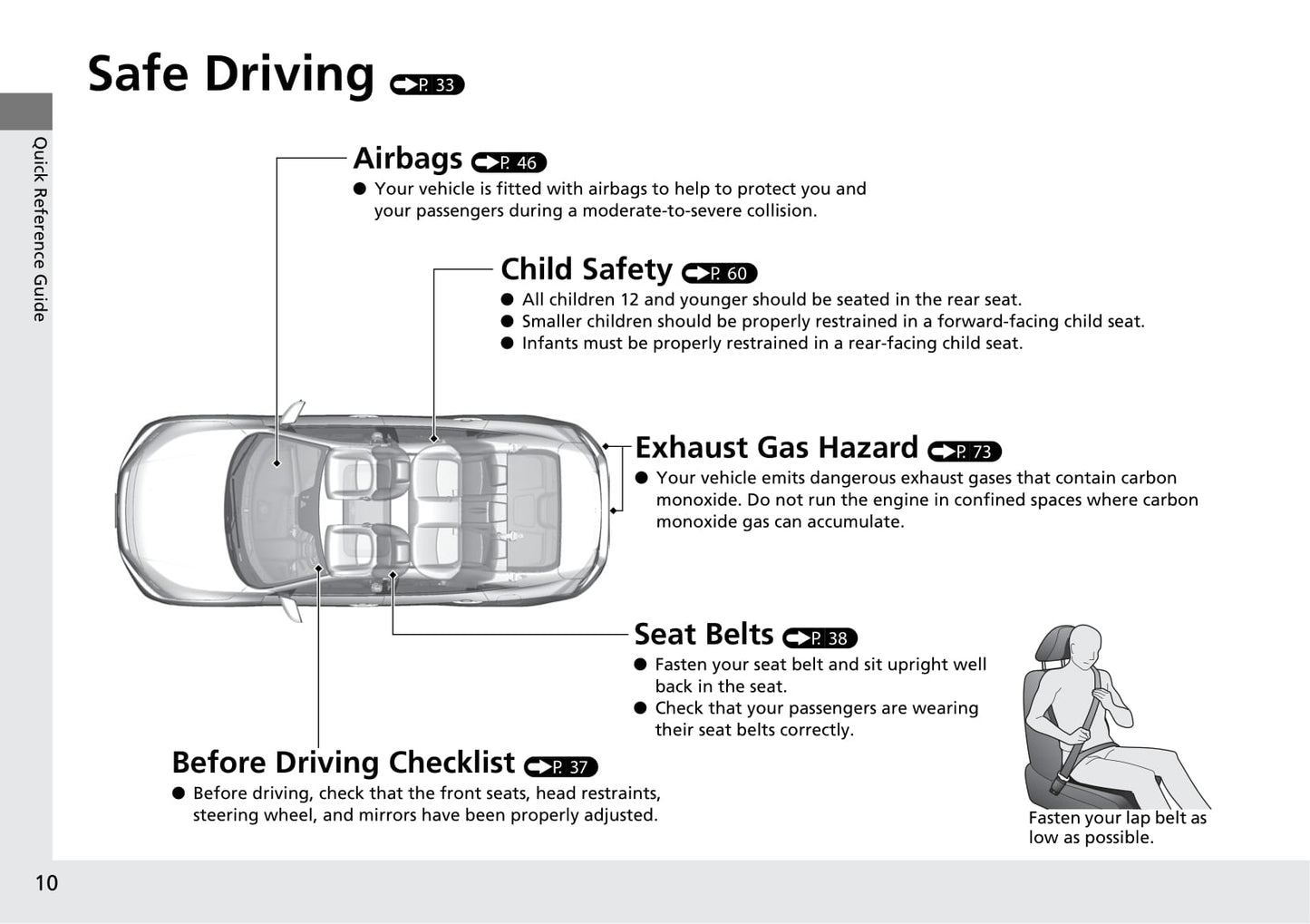 Safe Driving P. 33

Quick Reference Guide

Airbags P. 46
● Your vehicle is fitted with airbags to help to protect you and your passengers during a moderate-to-severe collision.

Child Safety P. 60
● All children 12 and younger should be seated in the rear seat.
● Smaller children should be properly restrained in a forward-facing child seat.
● Infants must be properly restrained in a rear-facing child seat.

Exhaust Gas Hazard P. 73
● Your vehicle emits dangerous exhaust gases that contain carbon monoxide. Do not run the engine in confined spaces where carbon monoxide gas can accumulate.

Seat Belts P. 38
● Fasten your seat belt and sit upright well back in the seat.
● Check that your passengers are wearing their seat belts correctly.

Fasten your lap belt as low as possible.

Before Driving Checklist P. 37
● Before driving, check that the front seats, head restraints, steering wheel, and mirrors have been properly adjusted.

10