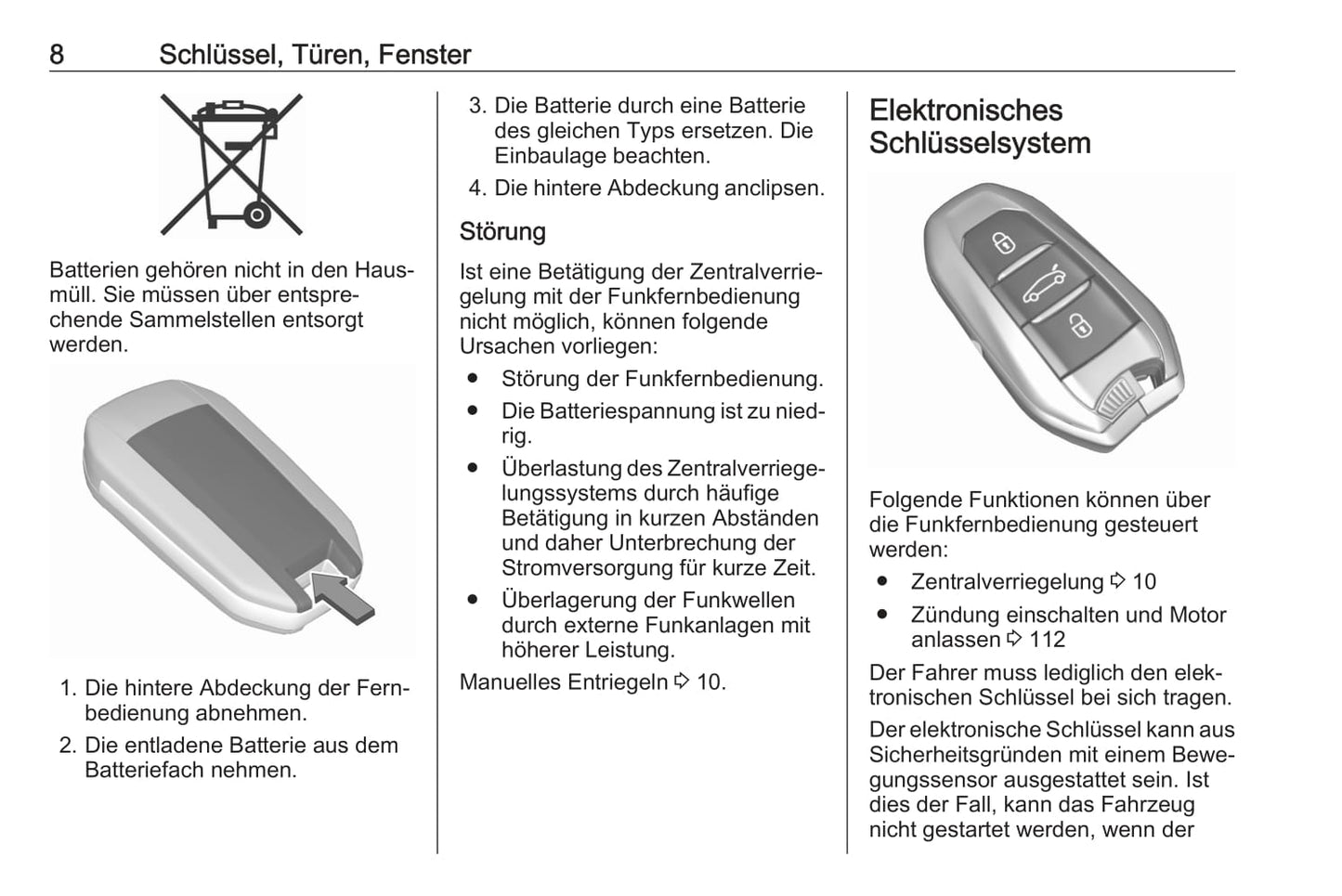 8 Schlüssel, Türen, Fenster

Batterien gehören nicht in den Hausmüll. Sie müssen über entsprechende Sammelstellen entsorgt werden.

1. Die hintere Abdeckung der Fernbedienung abnehmen.
2. Die entladene Batterie aus dem Batteriefach nehmen.
3. Die Batterie durch eine Batterie des gleichen Typs ersetzen. Die Einbaulage beachten.
4. Die hintere Abdeckung anclipsen.

Störung

Ist eine Betätigung der Zentralverriegelung mit der Funkfernbedienung nicht möglich, können folgende Ursachen vorliegen:
● Störung der Funkfernbedienung.
● Die Batteriespannung ist zu niedrig.
● Überlastung des Zentralverriegelungssystems durch häufige Betätigung in kurzen Abständen und daher Unterbrechung der Stromversorgung für kurze Zeit.
● Überlagerung der Funkwellen durch externe Funkanlagen mit höherer Leistung.

Manuelles Entriegeln ⇨ 10.

Elektronisches Schlüsselsystem

Folgende Funktionen können über die Funkfernbedienung gesteuert werden:
● Zentralverriegelung ⇨ 10
● Zündung einschalten und Motor anlassen ⇨ 112

Der Fahrer muss lediglich den elektronischen Schlüssel bei sich tragen.

Der elektronische Schlüssel kann aus Sicherheitsgründen mit einem Bewegungssensor ausgestattet sein. Ist dies der Fall, kann das Fahrzeug nicht gestartet werden, wenn der