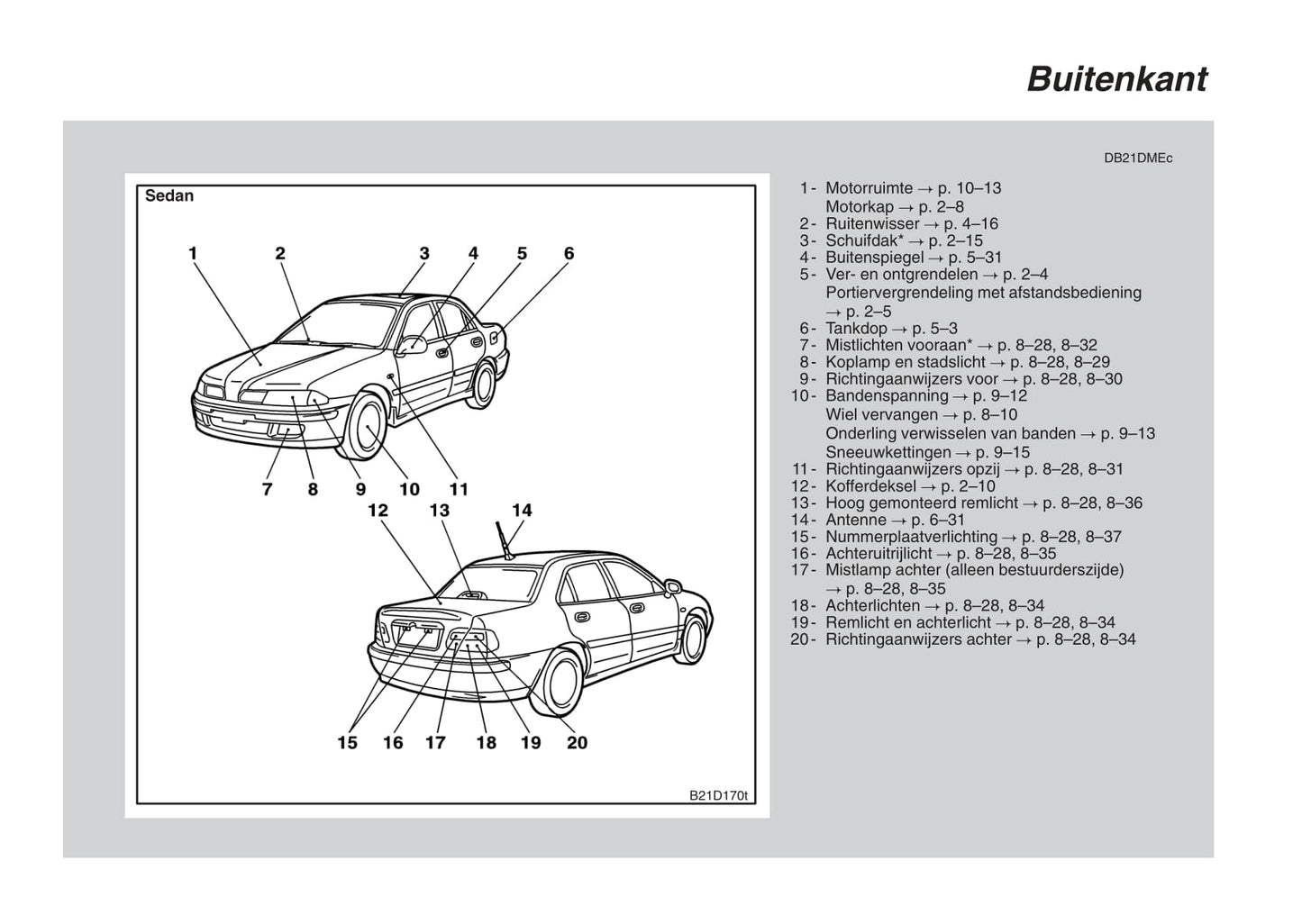 Buitenkant

DB21DMEc

Sedan

1 2 3 4 5 6

7 8 9 10 11

12 13 14

15 16 17 18 19 20

B21D170t

1- Motorruimte → p. 10–13
Motorkap → p. 2–8
2- Ruitenwisser → p. 4–16
3- Schuifdak* → p. 2–15
4- Buitenspiegel → p. 5–31
5- Ver- en ontgrendelen → p. 2–4
Portiervergrendeling met afstandsbediening → p. 2–5
6- Tankdop → p. 5–3
7- Mistlichten vooraan* → p. 8–28, 8–32
8- Koplamp en stadslicht → p. 8–28, 8–29
9- Richtingaanwijzers voor → p. 8–28, 8–30
10- Bandenspanning → p. 9–12
Wiel vervangen → p. 8–10
Onderling verwisselen van banden → p. 9–13
Sneeuwkettingen → p. 9–15
11- Richtingaanwijzers opzij → p. 8–28, 8–31
12- Kofferdeksel → p. 2–10
13- Hoog gemonteerd remlicht → p. 8–28, 8–36
14- Antenne → p. 6–31
15- Nummerplaatverlichting → p. 8–28, 8–37
16- Achteruitrijlicht → p. 8–28, 8–35
17- Mistlamp achter (alleen bestuurderszijde) → p. 8–28, 8–35
18- Achterlichten → p. 8–28, 8–34
19- Remlicht en achterlicht → p. 8–28, 8–34
20- Richtingaanwijzers achter → p. 8–28, 8–34