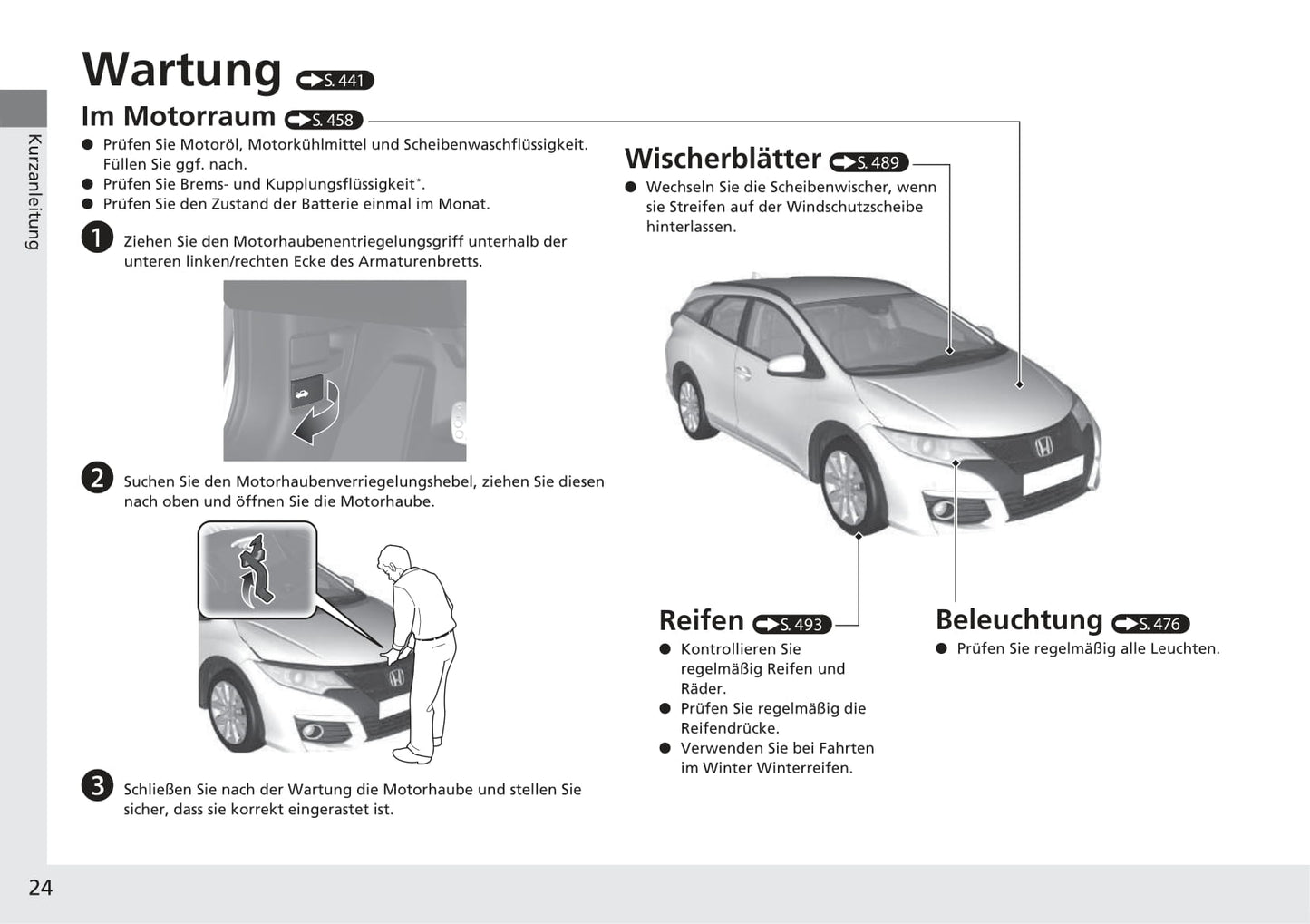 Wartung S. 441

Kurzanleitung

Im Motorraum S. 458

● Prüfen Sie Motoröl, Motorkühlmittel und Scheibenwaschflüssigkeit. Füllen Sie ggf. nach.
● Prüfen Sie Brems- und Kupplungsflüssigkeit*.
● Prüfen Sie den Zustand der Batterie einmal im Monat.

1 Ziehen Sie den Motorhaubenentriegelungsgriff unterhalb der unteren linken/rechten Ecke des Armaturenbretts.

2 Suchen Sie den Motorhaubenverriegelungshebel, ziehen Sie diesen nach oben und öffnen Sie die Motorhaube.

3 Schließen Sie nach der Wartung die Motorhaube und stellen Sie sicher, dass sie korrekt eingerastet ist.

Wischerblätter S. 489

● Wechseln Sie die Scheibenwischer, wenn sie Streifen auf der Windschutzscheibe hinterlassen.

Reifen S. 493

● Kontrollieren Sie regelmäßig Reifen und Räder.
● Prüfen Sie regelmäßig die Reifendrücke.
● Verwenden Sie bei Fahrten im Winter Winterreifen.

Beleuchtung S. 476

● Prüfen Sie regelmäßig alle Leuchten.

24