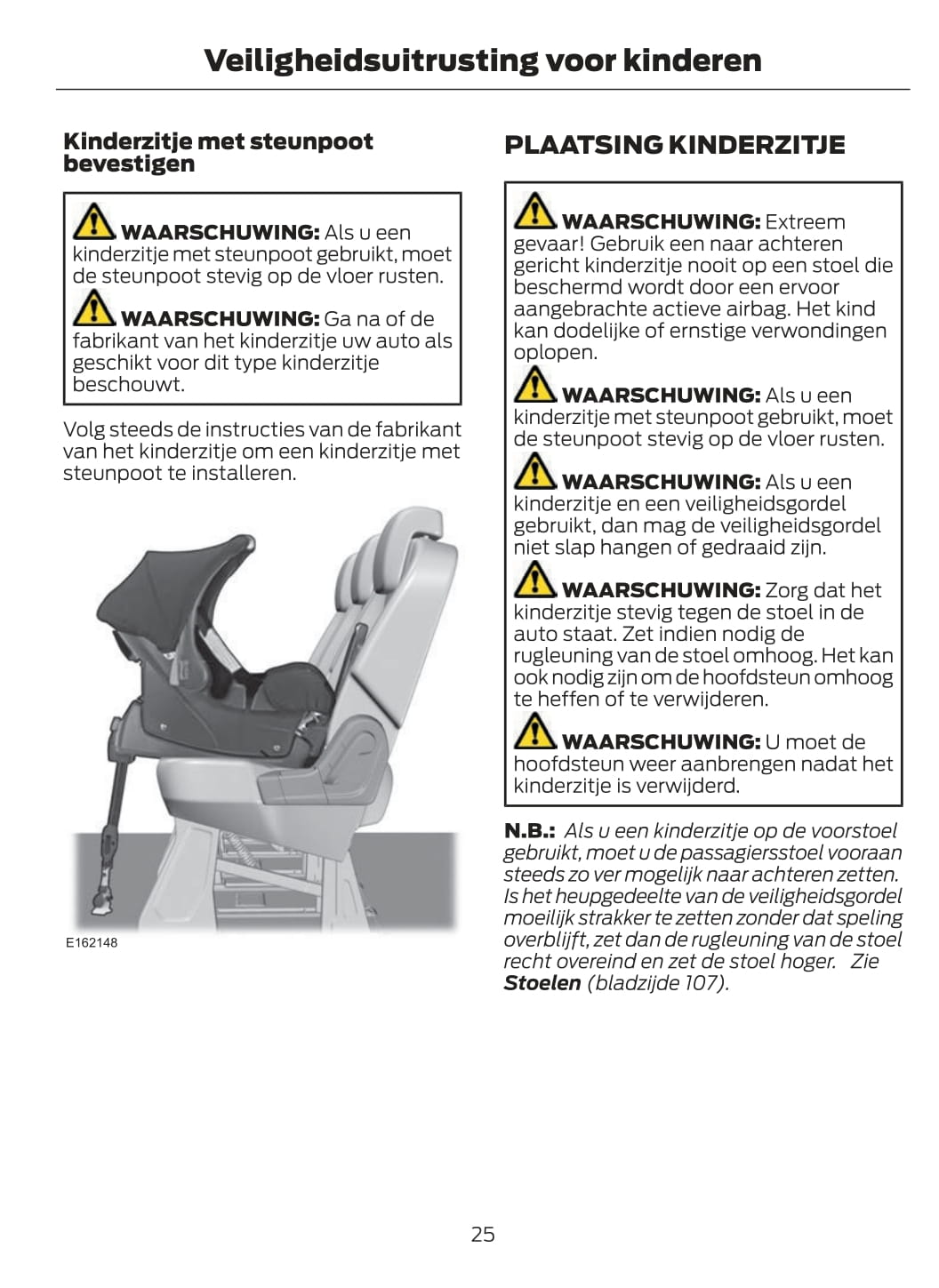 Veiligheidsuitrusting voor kinderen

Kinderzitje met steunpoot bevestigen

WAARSCHUWING: Als u een kinderzitje met steunpoot gebruikt, moet de steunpoot stevig op de vloer rusten.

WAARSCHUWING: Ga na of de fabrikant van het kinderzitje uw auto als geschikt voor dit type kinderzitje beschouwt.

Volg steeds de instructies van de fabrikant van het kinderzitje om een kinderzitje met steunpoot te installeren.

E162148

PLAATSING KINDERZITJE

WAARSCHUWING: Extreem gevaar! Gebruik een naar achteren gericht kinderzitje nooit op een stoel die beschermd wordt door een ervoor aangebrachte actieve airbag. Het kind kan dodelijke of ernstige verwondingen oplopen.

WAARSCHUWING: Als u een kinderzitje met steunpoot gebruikt, moet de steunpoot stevig op de vloer rusten.

WAARSCHUWING: Als u een kinderzitje en een veiligheidsgordel gebruikt, dan mag de veiligheidsgordel niet slap hangen of gedraaid zijn.

WAARSCHUWING: Zorg dat het kinderzitje stevig tegen de stoel in de auto staat. Zet indien nodig de rugleuning van de stoel omhoog. Het kan ook nodig zijn om de hoofdsteun omhoog te heffen of te verwijderen.

WAARSCHUWING: U moet de hoofdsteun weer aanbrengen nadat het kinderzitje is verwijderd.

N.B.: Als u een kinderzitje op de voorstoel gebruikt, moet u de passagiersstoel vooraan steeds zo ver mogelijk naar achteren zetten. Is het heupgedeelte van de veiligheidsgordel moeilijk strakker te zetten zonder dat speling overblijft, zet dan de rugleuning van de stoel recht overeind en zet de stoel hoger. Zie Stoelen (bladzijde 107).

25