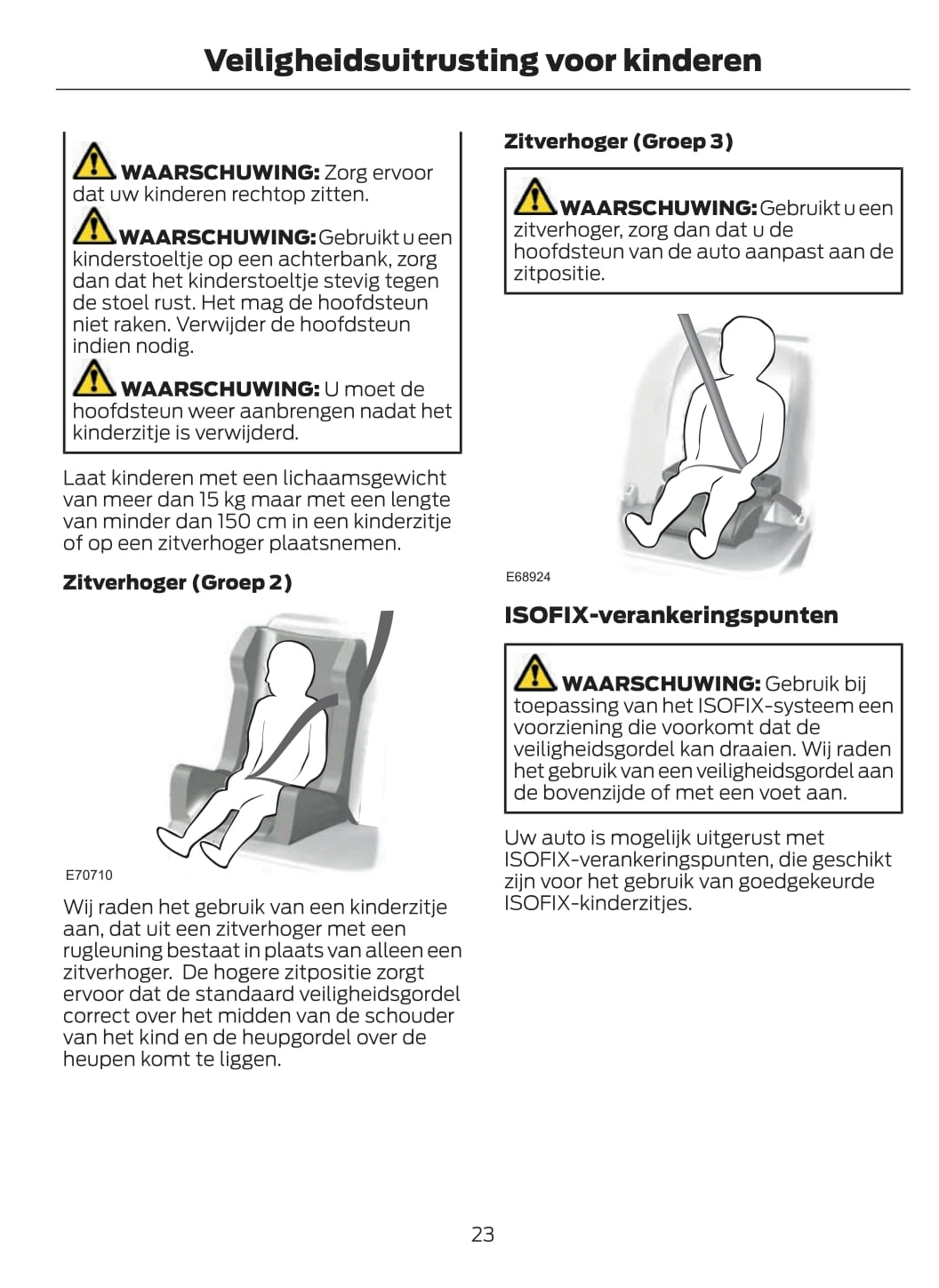 Veiligheidsuitrusting voor kinderen

WAARSCHUWING: Zorg ervoor dat uw kinderen rechtop zitten.

WAARSCHUWING: Gebruikt u een kinderstoeltje op een achterbank, zorg dan dat het kinderstoeltje stevig tegen de stoel rust. Het mag de hoofdsteun niet raken. Verwijder de hoofdsteun indien nodig.

WAARSCHUWING: U moet de hoofdsteun weer aanbrengen nadat het kinderzitje is verwijderd.

Laat kinderen met een lichaamsgewicht van meer dan 15 kg maar met een lengte van minder dan 150 cm in een kinderzitje of op een zitverhoger plaatsnemen.

Zitverhoger (Groep 2)

E70710

Wij raden het gebruik van een kinderzitje aan, dat uit een zitverhoger met een rugleuning bestaat in plaats van alleen een zitverhoger. De hogere zitpositie zorgt ervoor dat de standaard veiligheidsgordel correct over het midden van de schouder van het kind en de heupgordel over de heupen komt te liggen.

Zitverhoger (Groep 3)

WAARSCHUWING: Gebruikt u een zitverhoger, zorg dan dat u de hoofdsteun van de auto aanpast aan de zitpositie.

E68924

ISOFIX-verankeringspunten

WAARSCHUWING: Gebruik bij toepassing van het ISOFIX-systeem een voorziening die voorkomt dat de veiligheidsgordel kan draaien. Wij raden het gebruik van een veiligheidsgordel aan de bovenzijde of met een voet aan.

Uw auto is mogelijk uitgerust met ISOFIX-verankeringspunten, die geschikt zijn voor het gebruik van goedgekeurde ISOFIX-kinderzitjes.

23