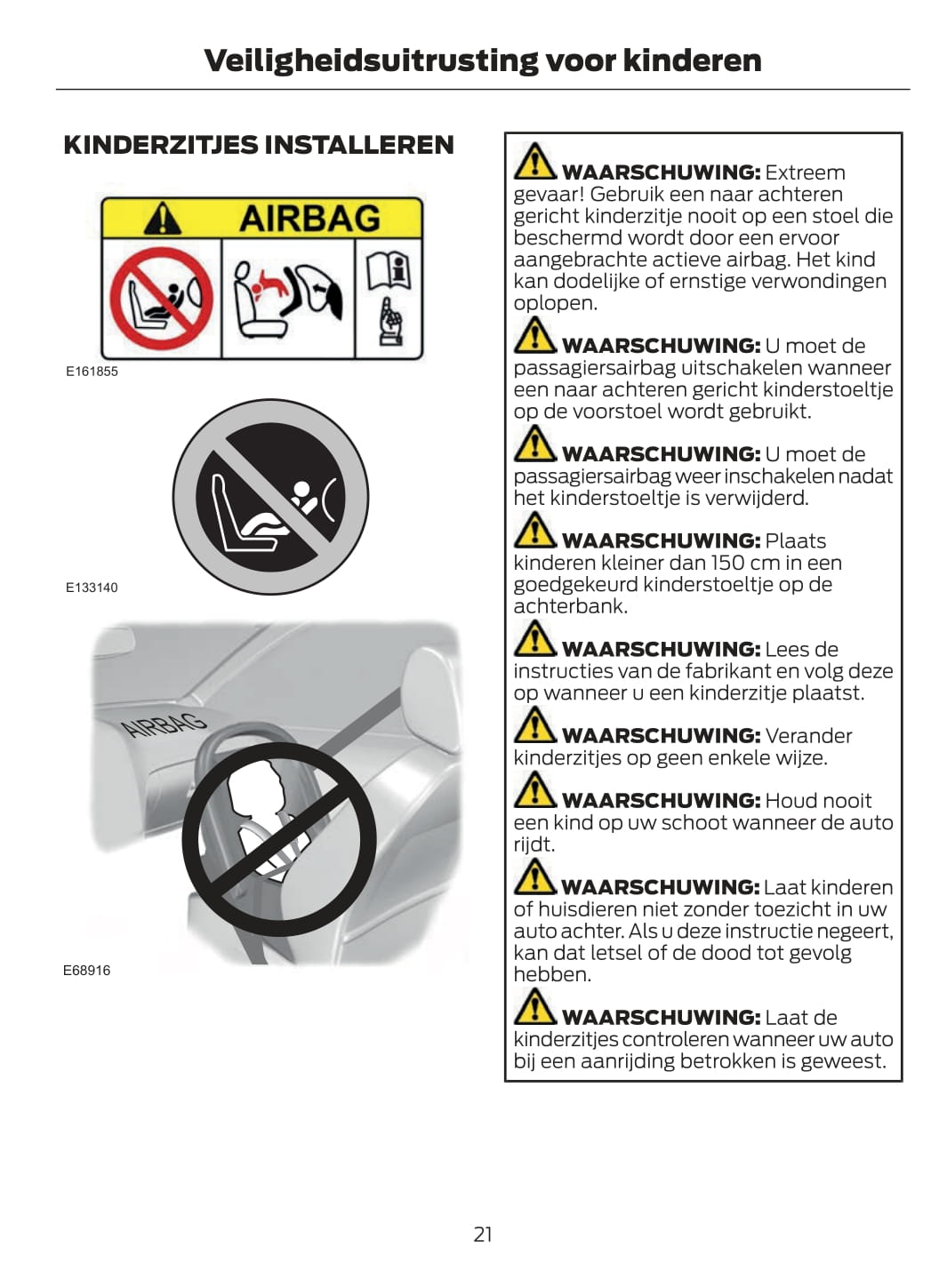 Veiligheidsuitrusting voor kinderen

KINDERZITJES INSTALLEREN

AIRBAG

E161855

E133140

AIRBAG

E68916

WAARSCHUWING: Extreem gevaar! Gebruik een naar achteren gericht kinderzitje nooit op een stoel die beschermd wordt door een ervoor aangebrachte actieve airbag. Het kind kan dodelijke of ernstige verwondingen oplopen.

WAARSCHUWING: U moet de passagiersairbag uitschakelen wanneer een naar achteren gericht kinderstoeltje op de voorstoel wordt gebruikt.

WAARSCHUWING: U moet de passagiersairbag weer inschakelen nadat het kinderstoeltje is verwijderd.

WAARSCHUWING: Plaats kinderen kleiner dan 150 cm in een goedgekeurd kinderstoeltje op de achterbank.

WAARSCHUWING: Lees de instructies van de fabrikant en volg deze op wanneer u een kinderzitje plaatst.

WAARSCHUWING: Verander kinderzitjes op geen enkele wijze.

WAARSCHUWING: Houd nooit een kind op uw schoot wanneer de auto rijdt.

WAARSCHUWING: Laat kinderen of huisdieren niet zonder toezicht in uw auto achter. Als u deze instructie negeert, kan dat letsel of de dood tot gevolg hebben.

WAARSCHUWING: Laat de kinderzitjes controleren wanneer uw auto bij een aanrijding betrokken is geweest.

21