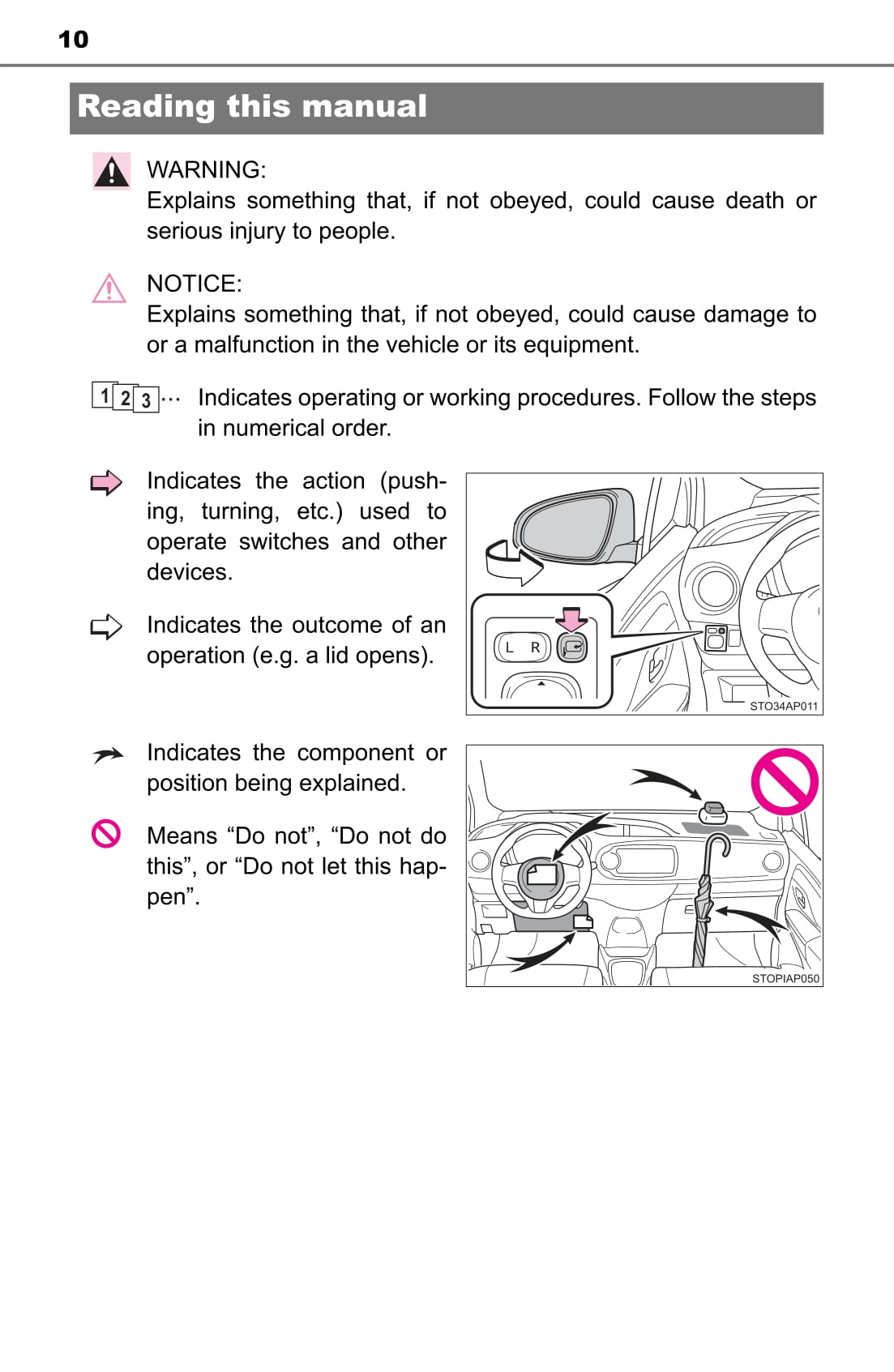 10

Reading this manual

WARNING:
Explains something that, if not obeyed, could cause death or serious injury to people.

NOTICE:
Explains something that, if not obeyed, could cause damage to or a malfunction in the vehicle or its equipment.

1 2 3 ··· Indicates operating or working procedures. Follow the steps in numerical order.

Indicates the action (pushing, turning, etc.) used to operate switches and other devices.

Indicates the outcome of an operation (e.g. a lid opens).

L R

STO34AP011

Indicates the component or position being explained.

Means “Do not”, “Do not do this”, or “Do not let this happen”.

STOPIAP050