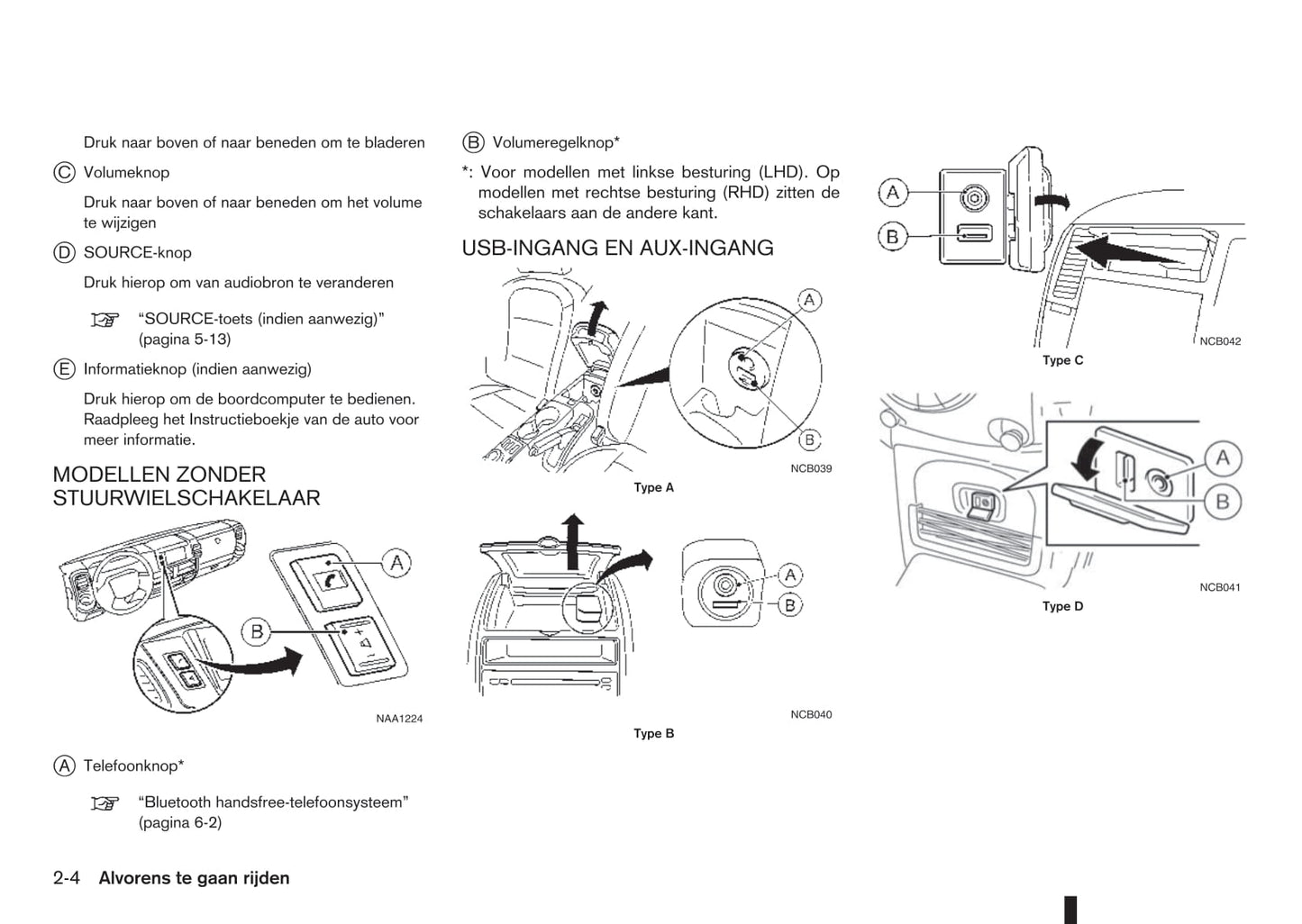 Druk naar boven of naar beneden om te bladeren

Ⓒ Volumeknop

Druk naar boven of naar beneden om het volume te wijzigen

Ⓓ SOURCE-knop

Druk hierop om van audiobron te veranderen

“SOURCE-toets (indien aanwezig)” (pagina 5-13)

Ⓔ Informatieknop (indien aanwezig)

Druk hierop om de boordcomputer te bedienen. Raadpleeg het Instructieboekje van de auto voor meer informatie.

MODELLEN ZONDER STUURWIELSCHAKELAAR

A

B

NAA1224

Ⓐ Telefoonknop*

“Bluetooth handsfree-telefoonsysteem” (pagina 6-2)

Ⓑ Volumeregelknop*

*: Voor modellen met linkse besturing (LHD). Op modellen met rechtse besturing (RHD) zitten de schakelaars aan de andere kant.

USB-INGANG EN AUX-INGANG

A

B

NCB039

Type A

A

B

NCB040

Type B

A

B

NCB042

Type C

A

B

NCB041

Type D

2-4 Alvorens te gaan rijden