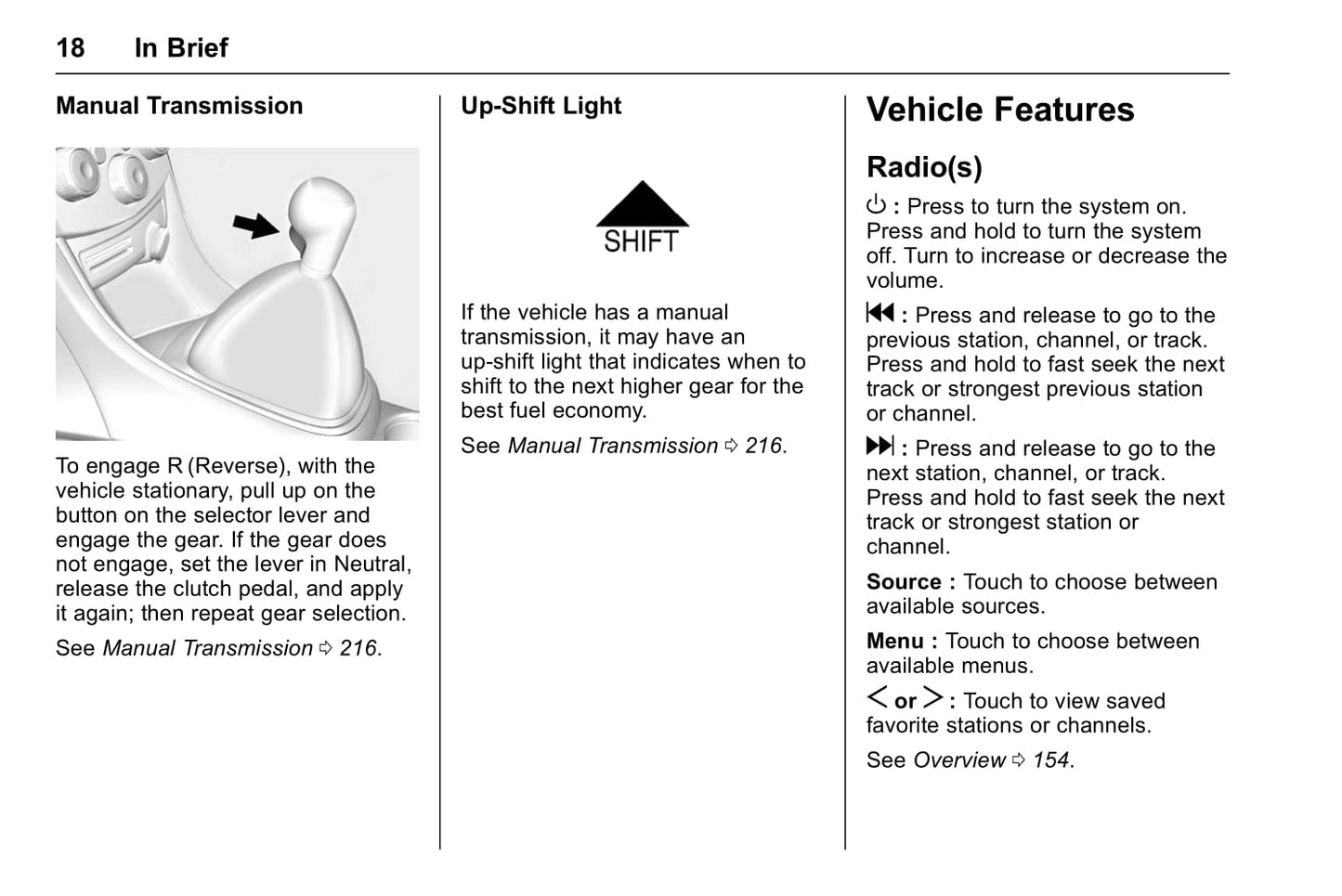 18 In Brief

Manual Transmission

To engage R (Reverse), with the vehicle stationary, pull up on the button on the selector lever and engage the gear. If the gear does not engage, set the lever in Neutral, release the clutch pedal, and apply it again; then repeat gear selection.

See Manual Transmission ⇨ 216.

Up-Shift Light

SHIFT

If the vehicle has a manual transmission, it may have an up-shift light that indicates when to shift to the next higher gear for the best fuel economy.

See Manual Transmission ⇨ 216.

Vehicle Features

Radio(s)

⏻ : Press to turn the system on. Press and hold to turn the system off. Turn to increase or decrease the volume.

⏮ : Press and release to go to the previous station, channel, or track. Press and hold to fast seek the next track or strongest previous station or channel.

⏭ : Press and release to go to the next station, channel, or track. Press and hold to fast seek the next track or strongest station or channel.

Source : Touch to choose between available sources.

Menu : Touch to choose between available menus.

< or > : Touch to view saved favorite stations or channels.

See Overview ⇨ 154.