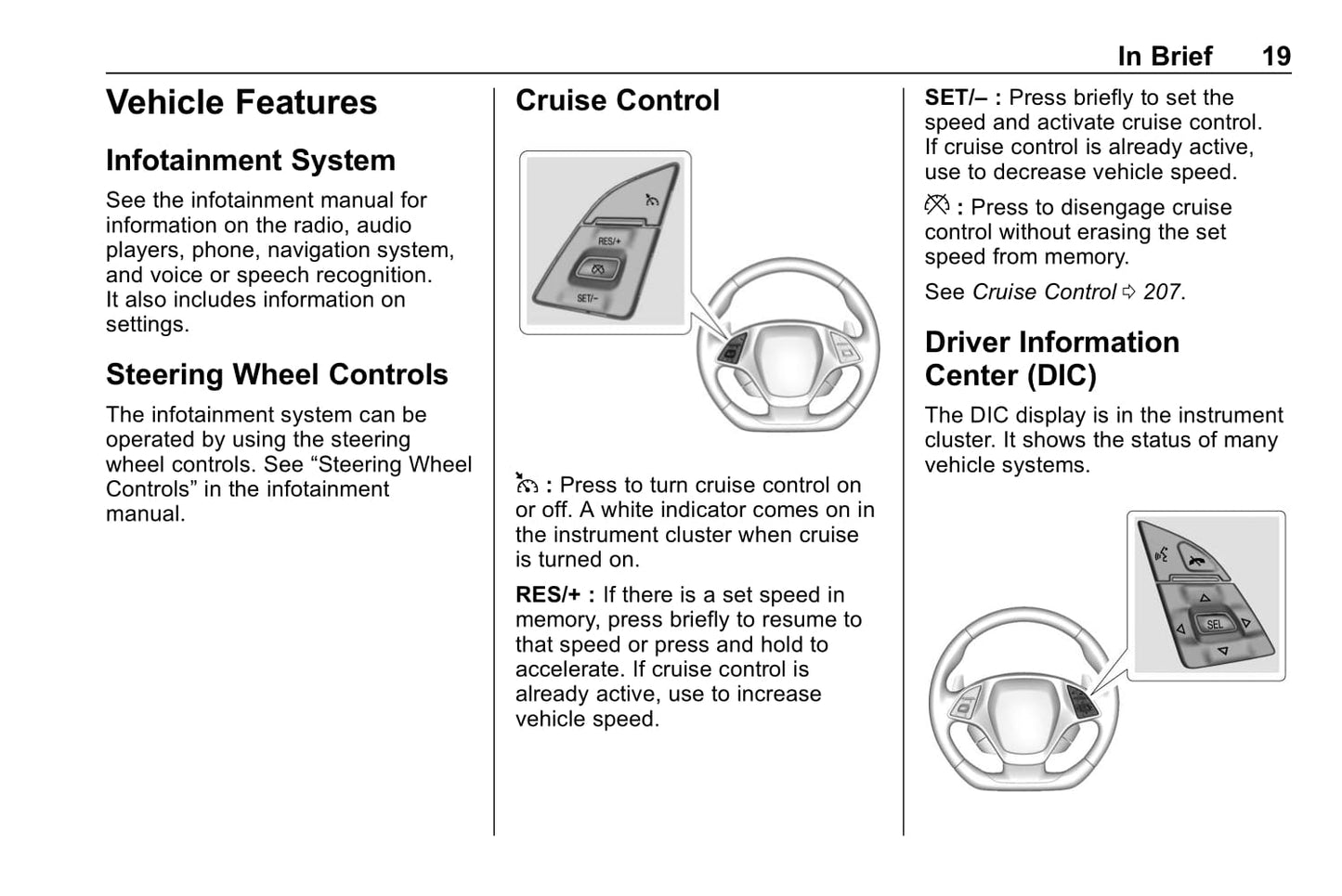 In Brief 19

Vehicle Features

Infotainment System

See the infotainment manual for information on the radio, audio players, phone, navigation system, and voice or speech recognition. It also includes information on settings.

Steering Wheel Controls

The infotainment system can be operated by using the steering wheel controls. See “Steering Wheel Controls” in the infotainment manual.

Cruise Control

RES/+

SET/–

: Press to turn cruise control on or off. A white indicator comes on in the instrument cluster when cruise is turned on.

RES/+ : If there is a set speed in memory, press briefly to resume to that speed or press and hold to accelerate. If cruise control is already active, use to increase vehicle speed.

SET/– : Press briefly to set the speed and activate cruise control. If cruise control is already active, use to decrease vehicle speed.

: Press to disengage cruise control without erasing the set speed from memory.

See Cruise Control ⇨ 207.

Driver Information Center (DIC)

The DIC display is in the instrument cluster. It shows the status of many vehicle systems.

SEL