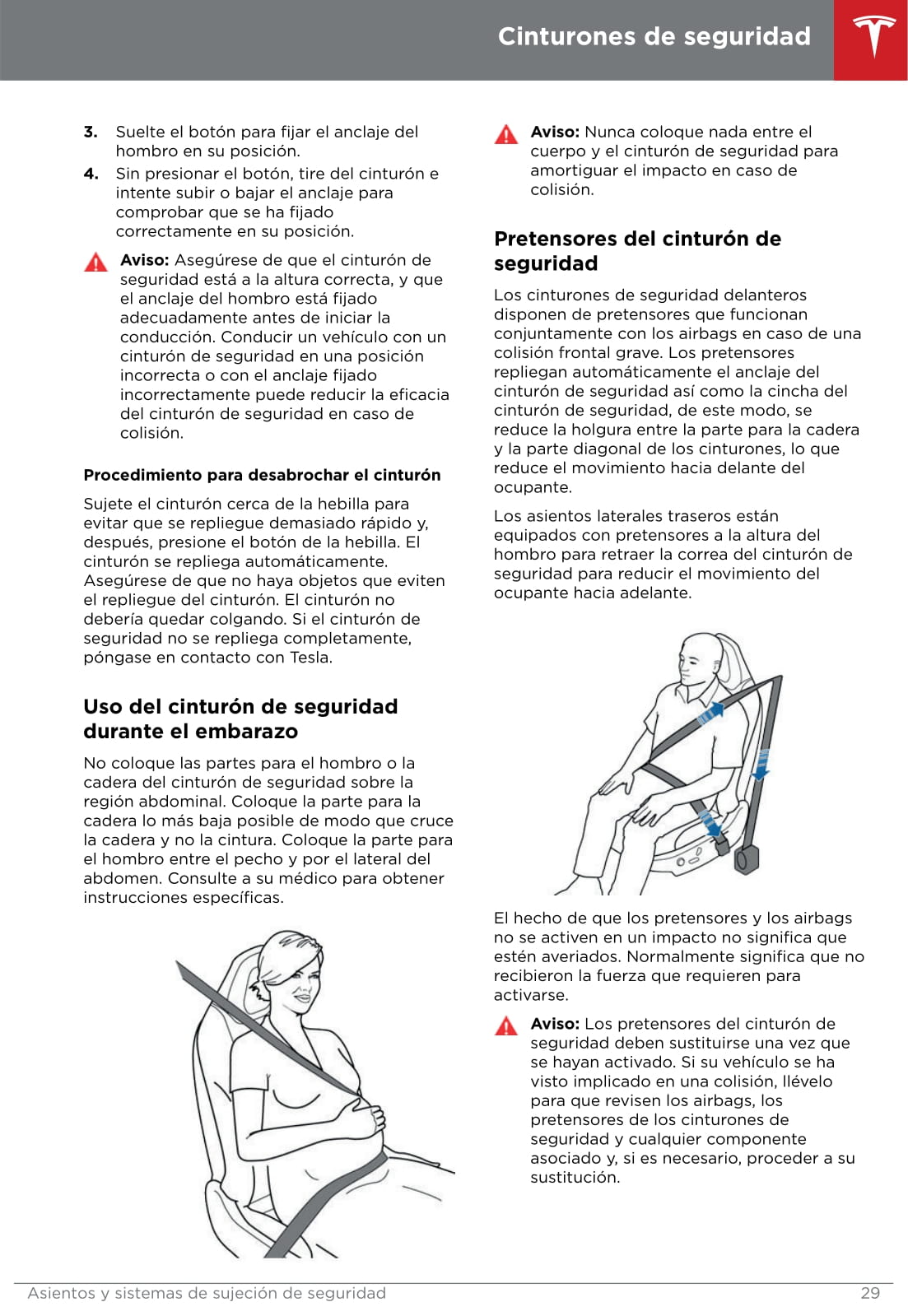 Cinturones de seguridad

3. Suelte el botón para fijar el anclaje del hombro en su posición.

4. Sin presionar el botón, tire del cinturón e intente subir o bajar el anclaje para comprobar que se ha fijado correctamente en su posición.

Aviso: Asegúrese de que el cinturón de seguridad está a la altura correcta, y que el anclaje del hombro está fijado adecuadamente antes de iniciar la conducción. Conducir un vehículo con un cinturón de seguridad en una posición incorrecta o con el anclaje fijado incorrectamente puede reducir la eficacia del cinturón de seguridad en caso de colisión.

Procedimiento para desabrochar el cinturón

Sujete el cinturón cerca de la hebilla para evitar que se repliegue demasiado rápido y, después, presione el botón de la hebilla. El cinturón se repliega automáticamente. Asegúrese de que no haya objetos que eviten el repliegue del cinturón. El cinturón no debería quedar colgando. Si el cinturón de seguridad no se repliega completamente, póngase en contacto con Tesla.

Uso del cinturón de seguridad durante el embarazo

No coloque las partes para el hombro o la cadera del cinturón de seguridad sobre la región abdominal. Coloque la parte para la cadera lo más baja posible de modo que cruce la cadera y no la cintura. Coloque la parte para el hombro entre el pecho y por el lateral del abdomen. Consulte a su médico para obtener instrucciones específicas.

Aviso: Nunca coloque nada entre el cuerpo y el cinturón de seguridad para amortiguar el impacto en caso de colisión.

Pretensores del cinturón de seguridad

Los cinturones de seguridad delanteros disponen de pretensores que funcionan conjuntamente con los airbags en caso de una colisión frontal grave. Los pretensores repliegan automáticamente el anclaje del cinturón de seguridad así como la cincha del cinturón de seguridad, de este modo, se reduce la holgura entre la parte para la cadera y la parte diagonal de los cinturones, lo que reduce el movimiento hacia delante del ocupante.

Los asientos laterales traseros están equipados con pretensores a la altura del hombro para retraer la correa del cinturón de seguridad para reducir el movimiento del ocupante hacia adelante.

El hecho de que los pretensores y los airbags no se activen en un impacto no significa que estén averiados. Normalmente significa que no recibieron la fuerza que requieren para activarse.

Aviso: Los pretensores del cinturón de seguridad deben sustituirse una vez que se hayan activado. Si su vehículo se ha visto implicado en una colisión, llévelo para que revisen los airbags, los pretensores de los cinturones de seguridad y cualquier componente asociado y, si es necesario, proceder a su sustitución.

Asientos y sistemas de sujeción de seguridad 29