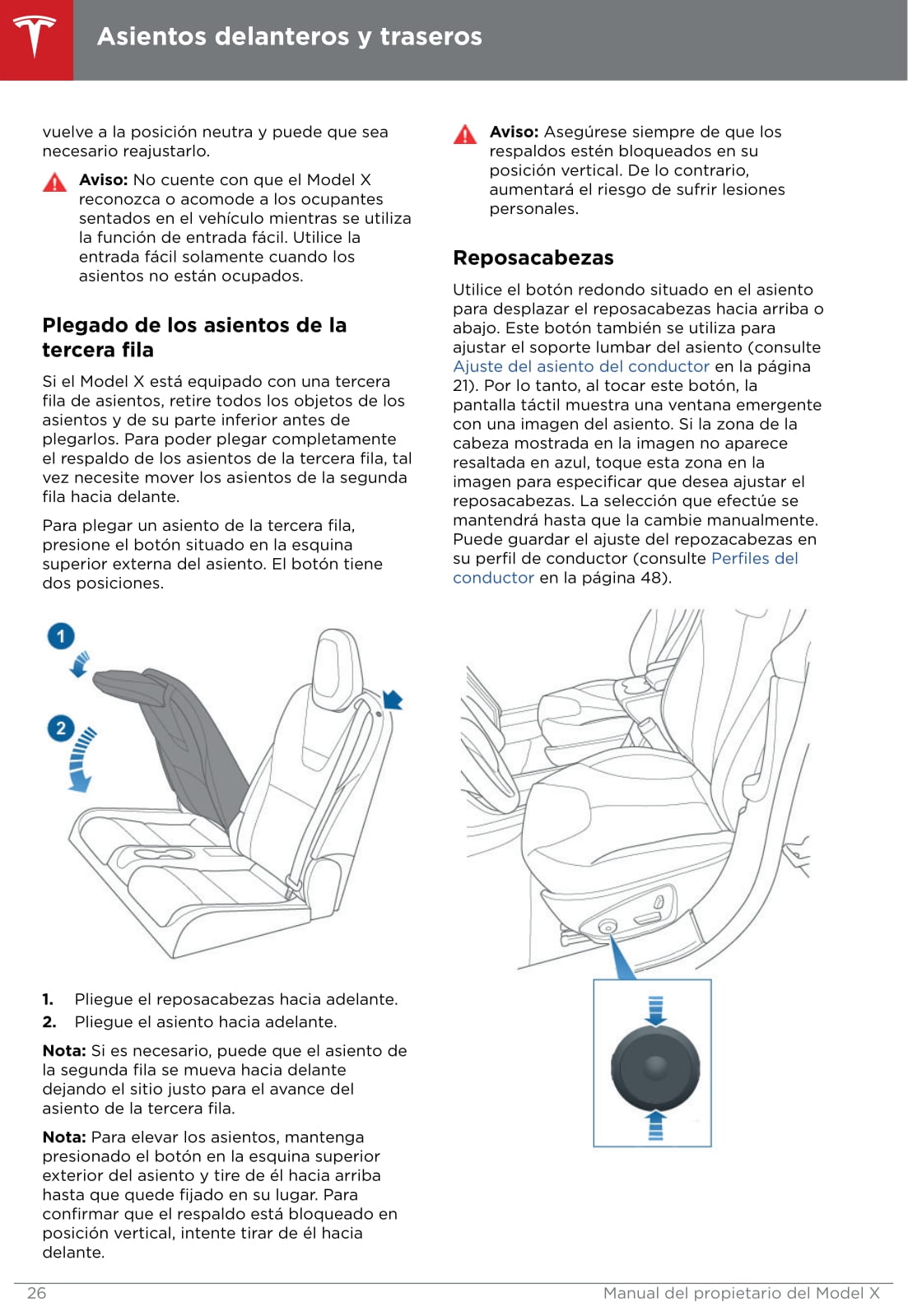 Asientos delanteros y traseros

vuelve a la posición neutra y puede que sea necesario reajustarlo.

Aviso: No cuente con que el Model X reconozca o acomode a los ocupantes sentados en el vehículo mientras se utiliza la función de entrada fácil. Utilice la entrada fácil solamente cuando los asientos no están ocupados.

Plegado de los asientos de la tercera fila

Si el Model X está equipado con una tercera fila de asientos, retire todos los objetos de los asientos y de su parte inferior antes de plegarlos. Para poder plegar completamente el respaldo de los asientos de la tercera fila, tal vez necesite mover los asientos de la segunda fila hacia delante.

Para plegar un asiento de la tercera fila, presione el botón situado en la esquina superior externa del asiento. El botón tiene dos posiciones.

1

2

1. Pliegue el reposacabezas hacia adelante.
2. Pliegue el asiento hacia adelante.

Nota: Si es necesario, puede que el asiento de la segunda fila se mueva hacia delante dejando el sitio justo para el avance del asiento de la tercera fila.

Nota: Para elevar los asientos, mantenga presionado el botón en la esquina superior exterior del asiento y tire de él hacia arriba hasta que quede fijado en su lugar. Para confirmar que el respaldo está bloqueado en posición vertical, intente tirar de él hacia delante.

Aviso: Asegúrese siempre de que los respaldos estén bloqueados en su posición vertical. De lo contrario, aumentará el riesgo de sufrir lesiones personales.

Reposacabezas

Utilice el botón redondo situado en el asiento para desplazar el reposacabezas hacia arriba o abajo. Este botón también se utiliza para ajustar el soporte lumbar del asiento (consulte Ajuste del asiento del conductor en la página 21). Por lo tanto, al tocar este botón, la pantalla táctil muestra una ventana emergente con una imagen del asiento. Si la zona de la cabeza mostrada en la imagen no aparece resaltada en azul, toque esta zona en la imagen para especificar que desea ajustar el reposacabezas. La selección que efectúe se mantendrá hasta que la cambie manualmente. Puede guardar el ajuste del repozacabezas en su perfil de conductor (consulte Perfiles del conductor en la página 48).

26 Manual del propietario del Model X