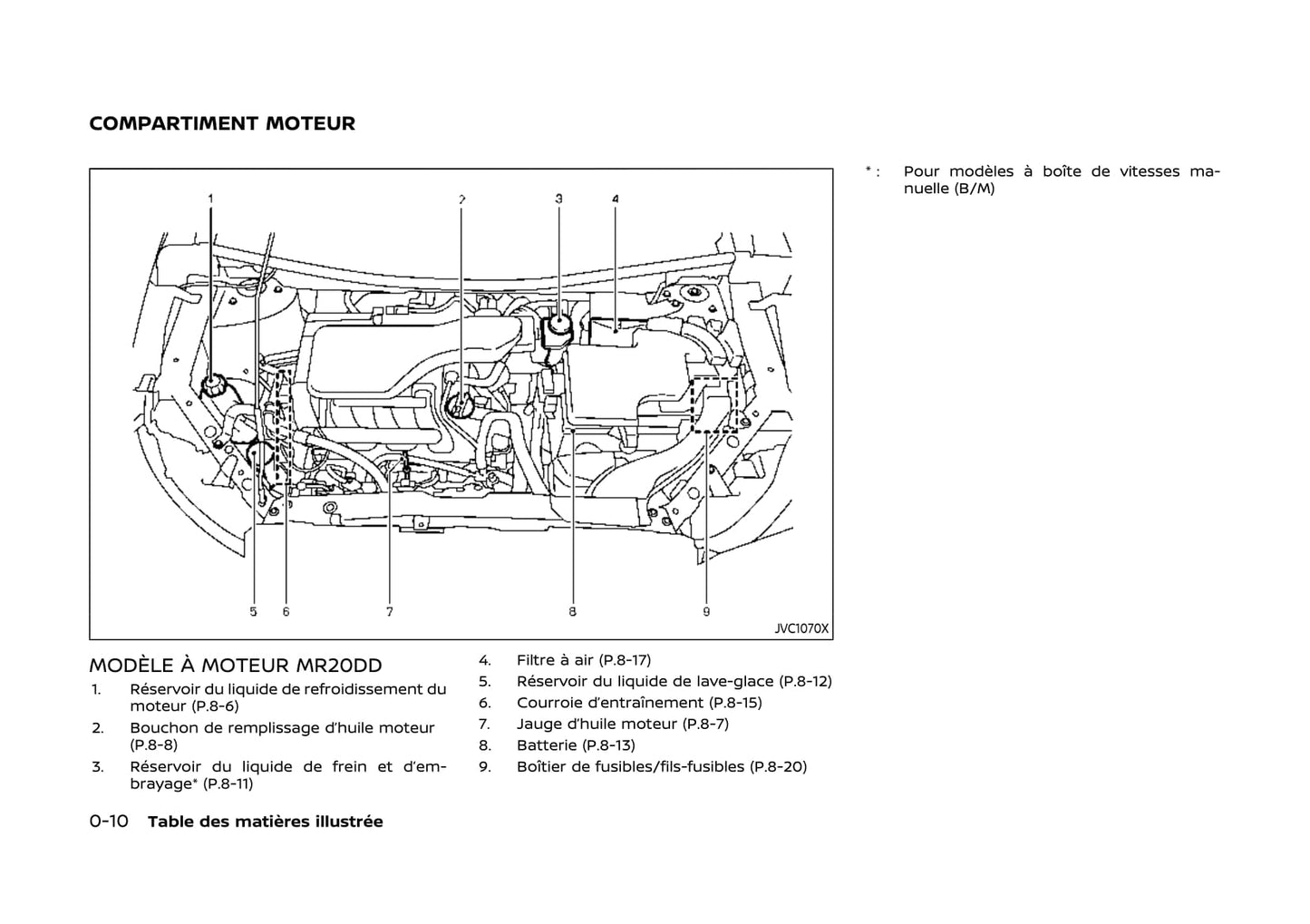 COMPARTIMENT MOTEUR

1
2
3
4
5
6
7
8
9
JVC1070X

MODÈLE À MOTEUR MR20DD

1. Réservoir du liquide de refroidissement du moteur (P.8-6)
2. Bouchon de remplissage d'huile moteur (P.8-8)
3. Réservoir du liquide de frein et d'embrayage* (P.8-11)
4. Filtre à air (P.8-17)
5. Réservoir du liquide de lave-glace (P.8-12)
6. Courroie d'entraînement (P.8-15)
7. Jauge d'huile moteur (P.8-7)
8. Batterie (P.8-13)
9. Boîtier de fusibles/fils-fusibles (P.8-20)

* : Pour modèles à boîte de vitesses manuelle (B/M)

0-10 Table des matières illustrée