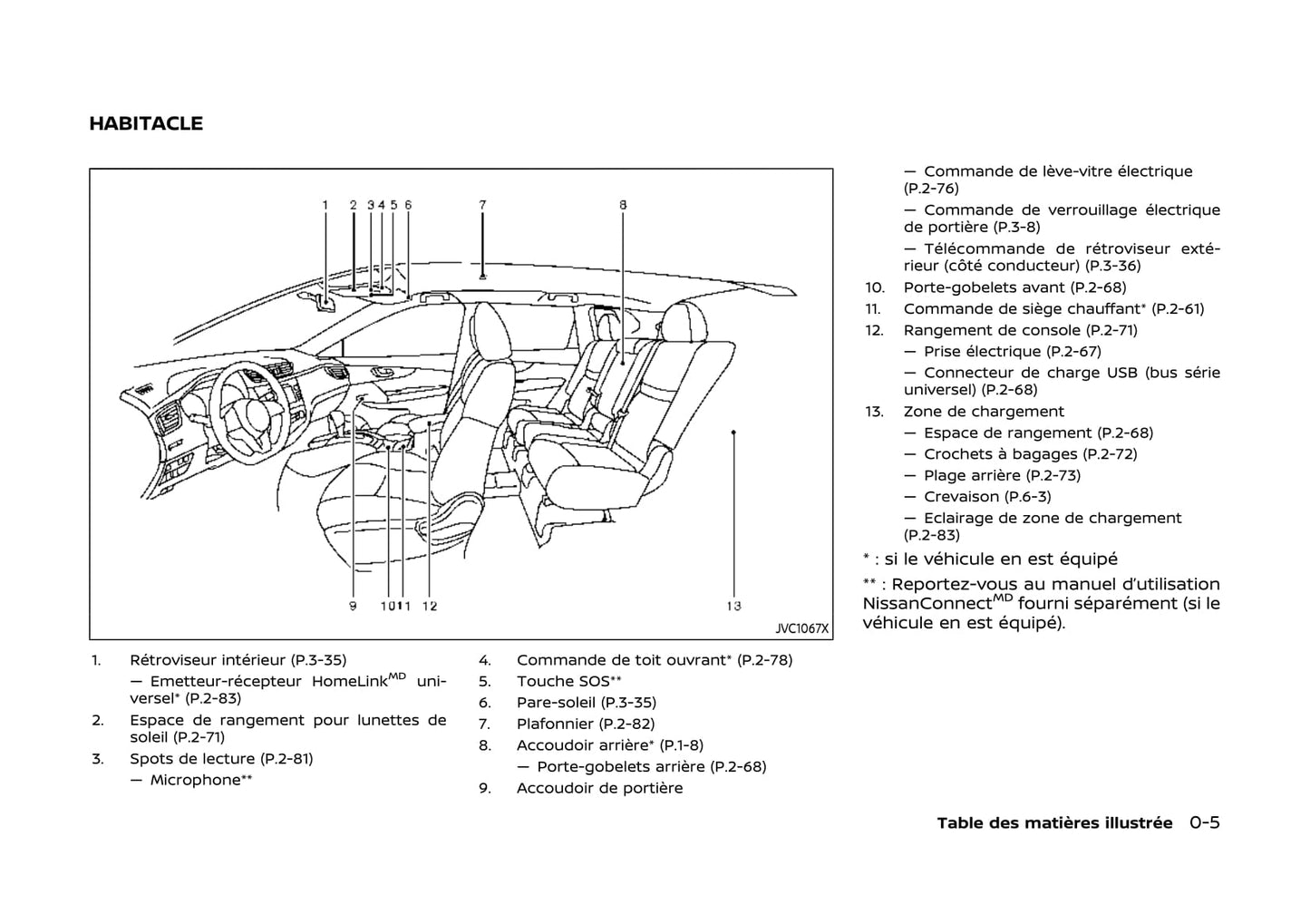 HABITACLE

1 2 3 4 5 6 7 8

9 10 11 12 13

JVC1067X

1. Rétroviseur intérieur (P.3-35)

— Emetteur-récepteur HomeLink$^{MD}$ universel* (P.2-83)

2. Espace de rangement pour lunettes de soleil (P.2-71)

3. Spots de lecture (P.2-81)

— Microphone**

4. Commande de toit ouvrant* (P.2-78)

5. Touche SOS**

6. Pare-soleil (P.3-35)

7. Plafonnier (P.2-82)

8. Accoudoir arrière* (P.1-8)

— Porte-gobelets arrière (P.2-68)

9. Accoudoir de portière

— Commande de lève-vitre électrique (P.2-76)

— Commande de verrouillage électrique de portière (P.3-8)

— Télécommande de rétroviseur extérieur (côté conducteur) (P.3-36)

10. Porte-gobelets avant (P.2-68)

11. Commande de siège chauffant* (P.2-61)

12. Rangement de console (P.2-71)

— Prise électrique (P.2-67)

— Connecteur de charge USB (bus série universel) (P.2-68)

13. Zone de chargement

— Espace de rangement (P.2-68)

— Crochets à bagages (P.2-72)

— Plage arrière (P.2-73)

— Crevaison (P.6-3)

— Eclairage de zone de chargement (P.2-83)

* : si le véhicule en est équipé

** : Reportez-vous au manuel d'utilisation NissanConnect$^{MD}$ fourni séparément (si le véhicule en est équipé).

Table des matières illustrée 0-5