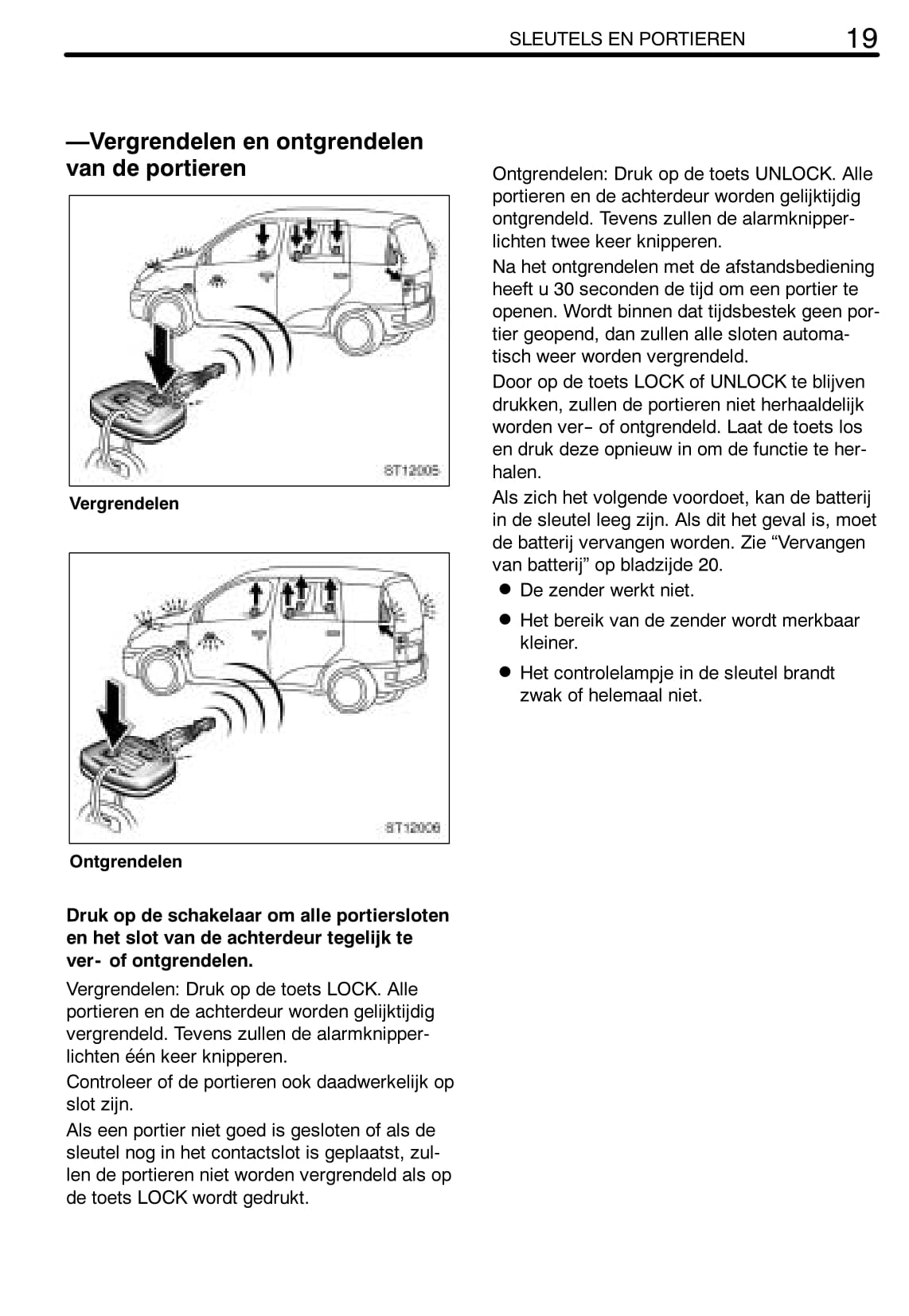 SLEUTELS EN PORTIEREN 19

—Vergrendelen en ontgrendelen van de portieren

ST12005

Vergrendelen

ST12006

Ontgrendelen

Druk op de schakelaar om alle portiersloten en het slot van de achterdeur tegelijk te ver- of ontgrendelen.

Vergrendelen: Druk op de toets LOCK. Alle portieren en de achterdeur worden gelijktijdig vergrendeld. Tevens zullen de alarmknipperlichten één keer knipperen.

Controleer of de portieren ook daadwerkelijk op slot zijn.

Als een portier niet goed is gesloten of als de sleutel nog in het contactslot is geplaatst, zullen de portieren niet worden vergrendeld als op de toets LOCK wordt gedrukt.

Ontgrendelen: Druk op de toets UNLOCK. Alle portieren en de achterdeur worden gelijktijdig ontgrendeld. Tevens zullen de alarmknipperlichten twee keer knipperen.

Na het ontgrendelen met de afstandsbediening heeft u 30 seconden de tijd om een portier te openen. Wordt binnen dat tijdsbestek geen portier geopend, dan zullen alle sloten automatisch weer worden vergrendeld.

Door op de toets LOCK of UNLOCK te blijven drukken, zullen de portieren niet herhaaldelijk worden ver- of ontgrendeld. Laat de toets los en druk deze opnieuw in om de functie te herhalen.

Als zich het volgende voordoet, kan de batterij in de sleutel leeg zijn. Als dit het geval is, moet de batterij vervangen worden. Zie “Vervangen van batterij” op bladzijde 20.

● De zender werkt niet.

● Het bereik van de zender wordt merkbaar kleiner.

● Het controlelampje in de sleutel brandt zwak of helemaal niet.