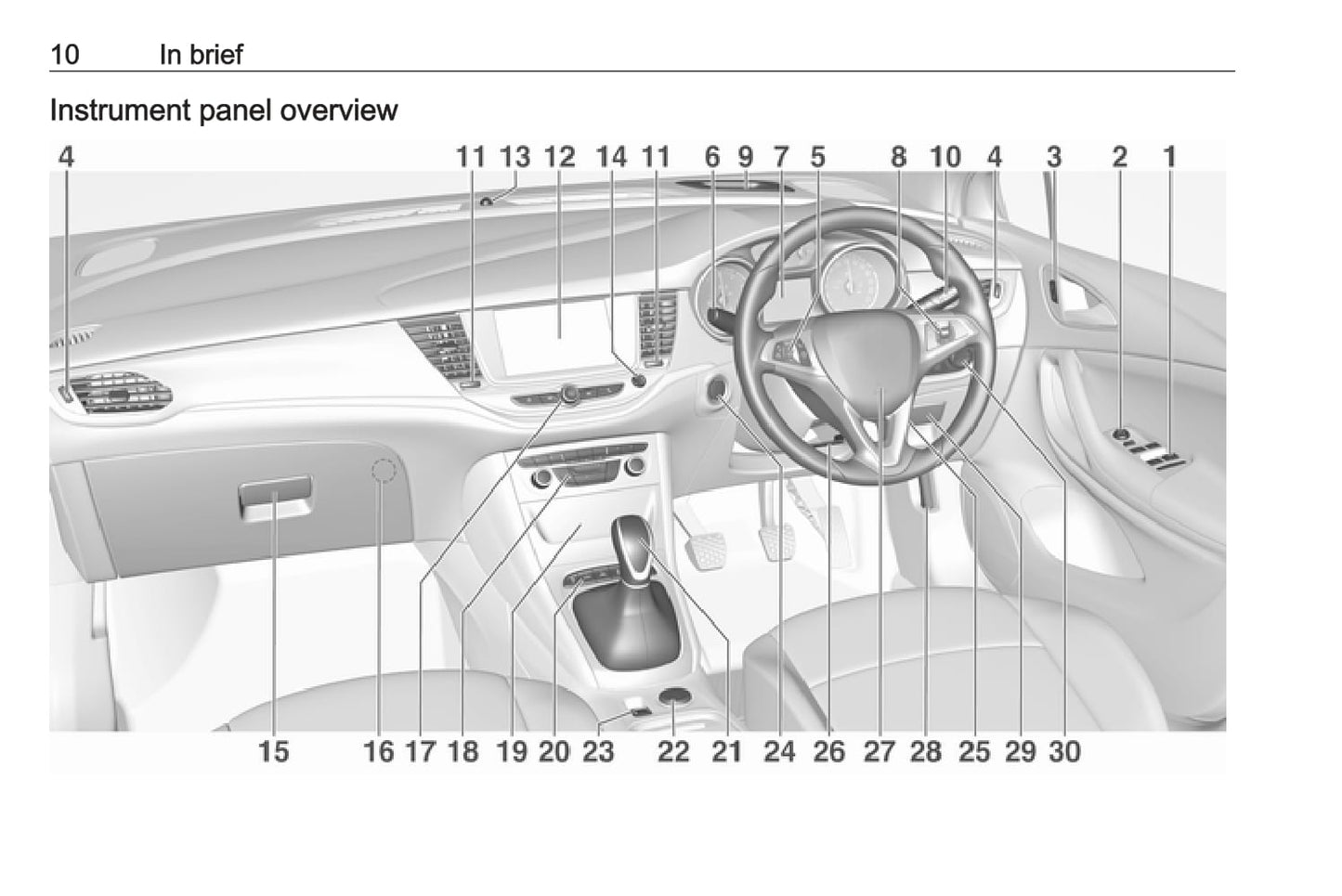 10 In brief

Instrument panel overview

4 11 13 12 14 11 6 9 7 5 8 10 4 3 2 1

15 16 17 18 19 20 23 22 21 24 26 27 28 25 29 30