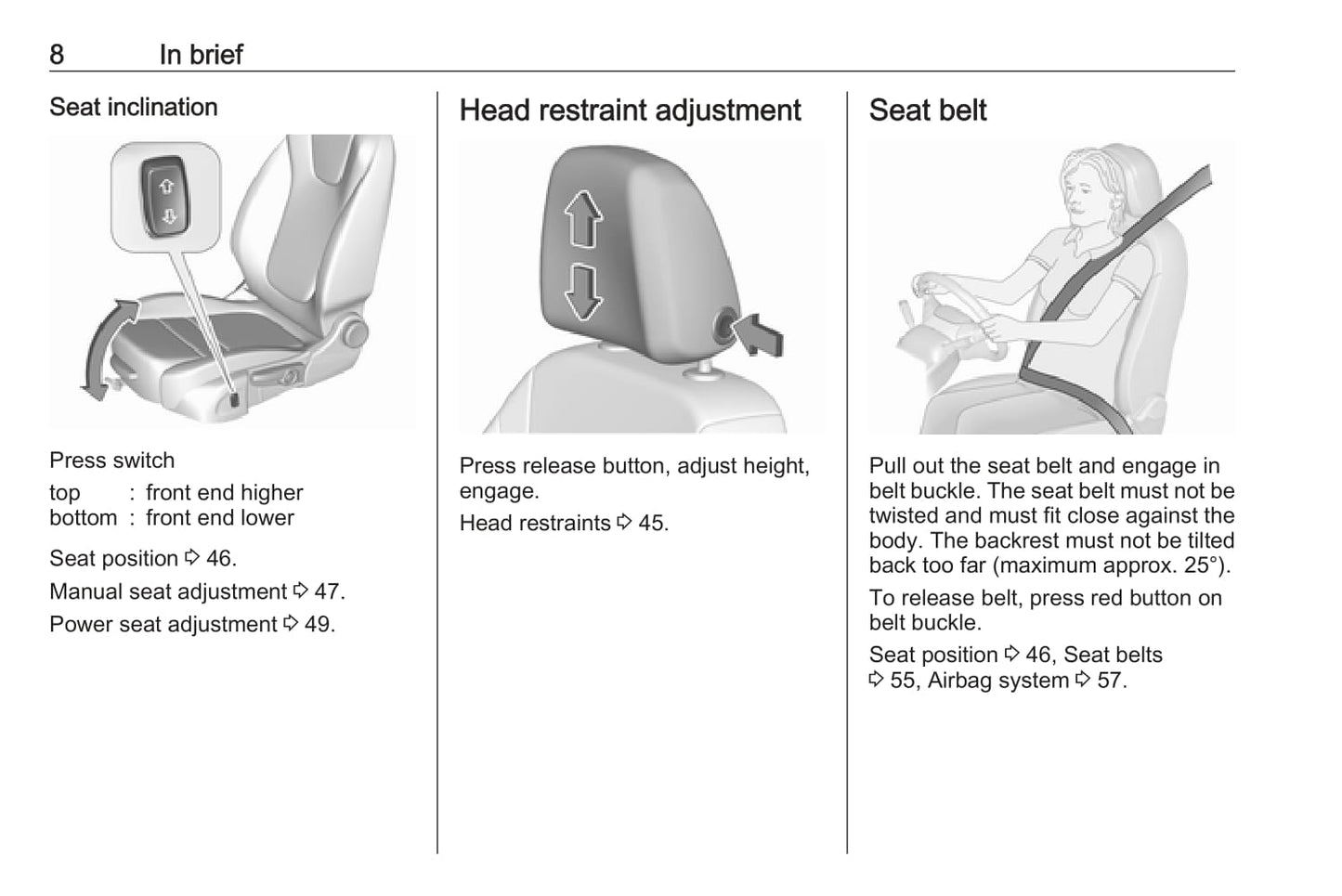 8 In brief

Seat inclination

Press switch

top : front end higher
bottom : front end lower

Seat position ⇨ 46.

Manual seat adjustment ⇨ 47.

Power seat adjustment ⇨ 49.

Head restraint adjustment

Press release button, adjust height, engage.

Head restraints ⇨ 45.

Seat belt

Pull out the seat belt and engage in belt buckle. The seat belt must not be twisted and must fit close against the body. The backrest must not be tilted back too far (maximum approx. 25°).

To release belt, press red button on belt buckle.

Seat position ⇨ 46, Seat belts ⇨ 55, Airbag system ⇨ 57.