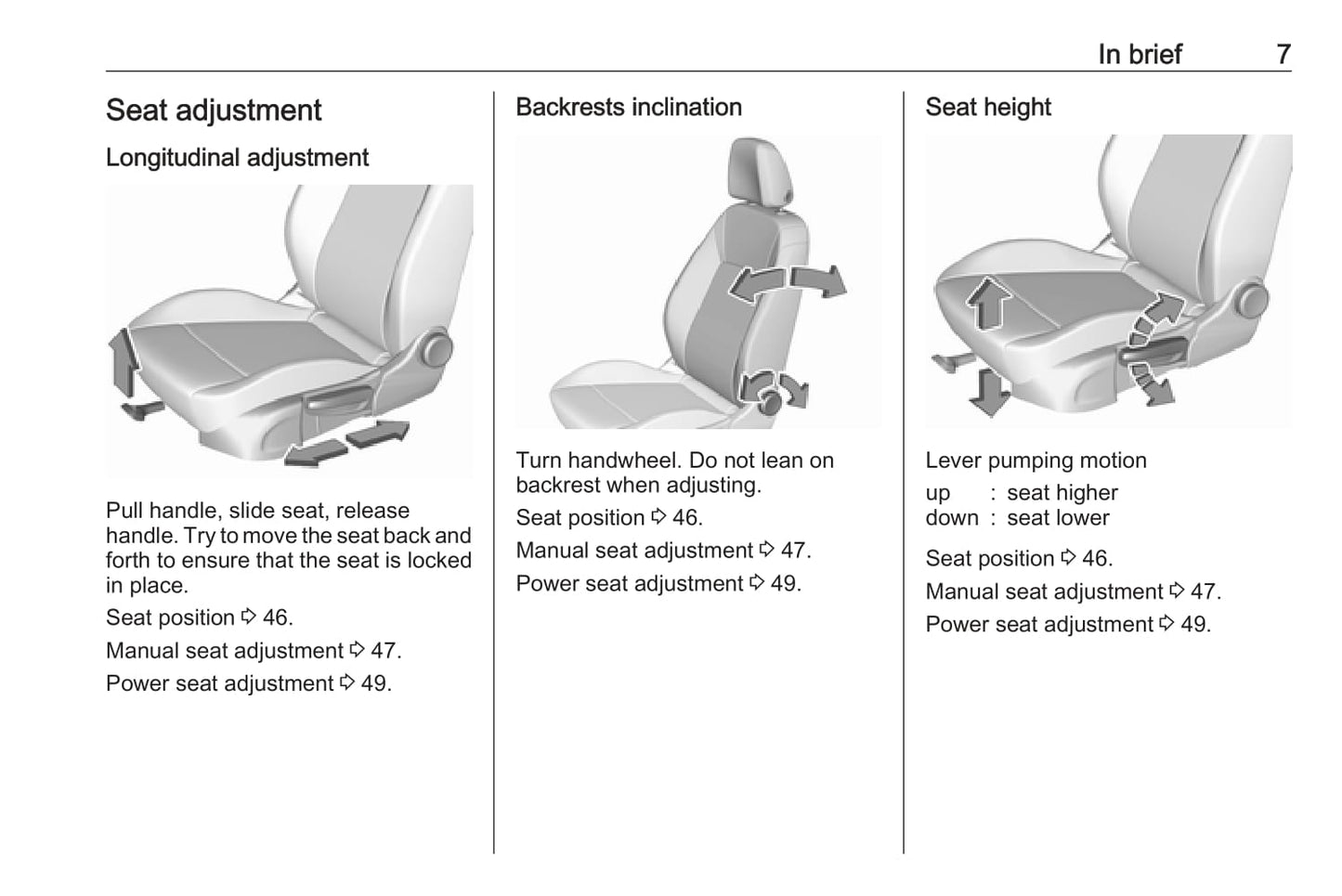 In brief 7

Seat adjustment

Longitudinal adjustment

Pull handle, slide seat, release handle. Try to move the seat back and forth to ensure that the seat is locked in place.

Seat position ⇨ 46.

Manual seat adjustment ⇨ 47.

Power seat adjustment ⇨ 49.

Backrests inclination

Turn handwheel. Do not lean on backrest when adjusting.

Seat position ⇨ 46.

Manual seat adjustment ⇨ 47.

Power seat adjustment ⇨ 49.

Seat height

Lever pumping motion

up : seat higher
down : seat lower

Seat position ⇨ 46.

Manual seat adjustment ⇨ 47.

Power seat adjustment ⇨ 49.