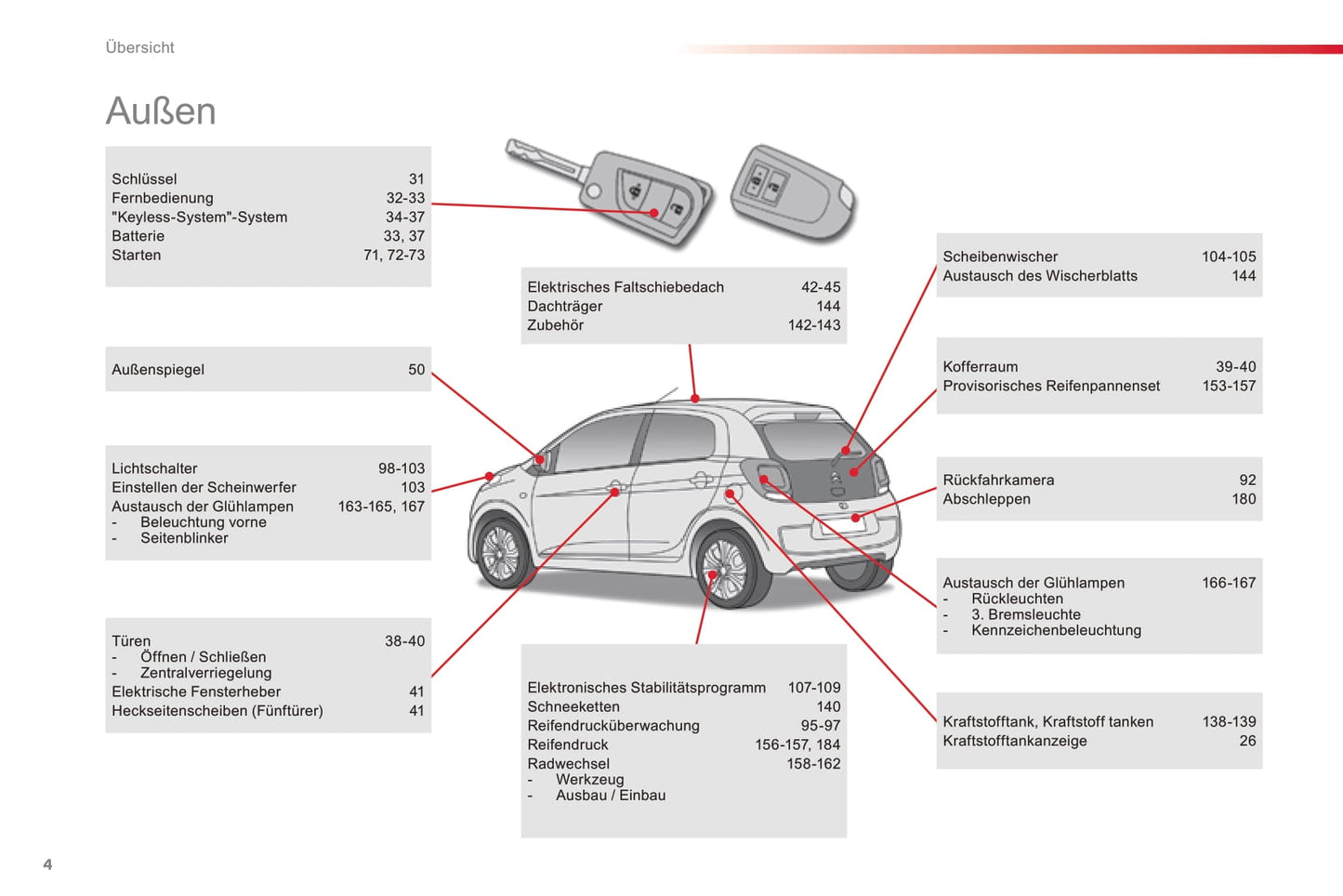 Übersicht

Außen

Schlüssel 31
Fernbedienung 32-33
"Keyless-System"-System 34-37
Batterie 33, 37
Starten 71, 72-73

Außenspiegel 50

Lichtschalter 98-103
Einstellen der Scheinwerfer 103
Austausch der Glühlampen 163-165, 167
- Beleuchtung vorne
- Seitenblinker

Türen 38-40
- Öffnen / Schließen
- Zentralverriegelung
Elektrische Fensterheber 41
Heckseitenscheiben (Fünftürer) 41

Elektrisches Faltschiebedach 42-45
Dachträger 144
Zubehör 142-143

Elektronisches Stabilitätsprogramm 107-109
Schneeketten 140
Reifendrucküberwachung 95-97
Reifendruck 156-157, 184
Radwechsel 158-162
- Werkzeug
- Ausbau / Einbau

Scheibenwischer 104-105
Austausch des Wischerblatts 144

Kofferraum 39-40
Provisorisches Reifenpannenset 153-157

Rückfahrkamera 92
Abschleppen 180

Austausch der Glühlampen 166-167
- Rückleuchten
- 3. Bremsleuchte
- Kennzeichenbeleuchtung

Kraftstofftank, Kraftstoff tanken 138-139
Kraftstofftankanzeige 26

4