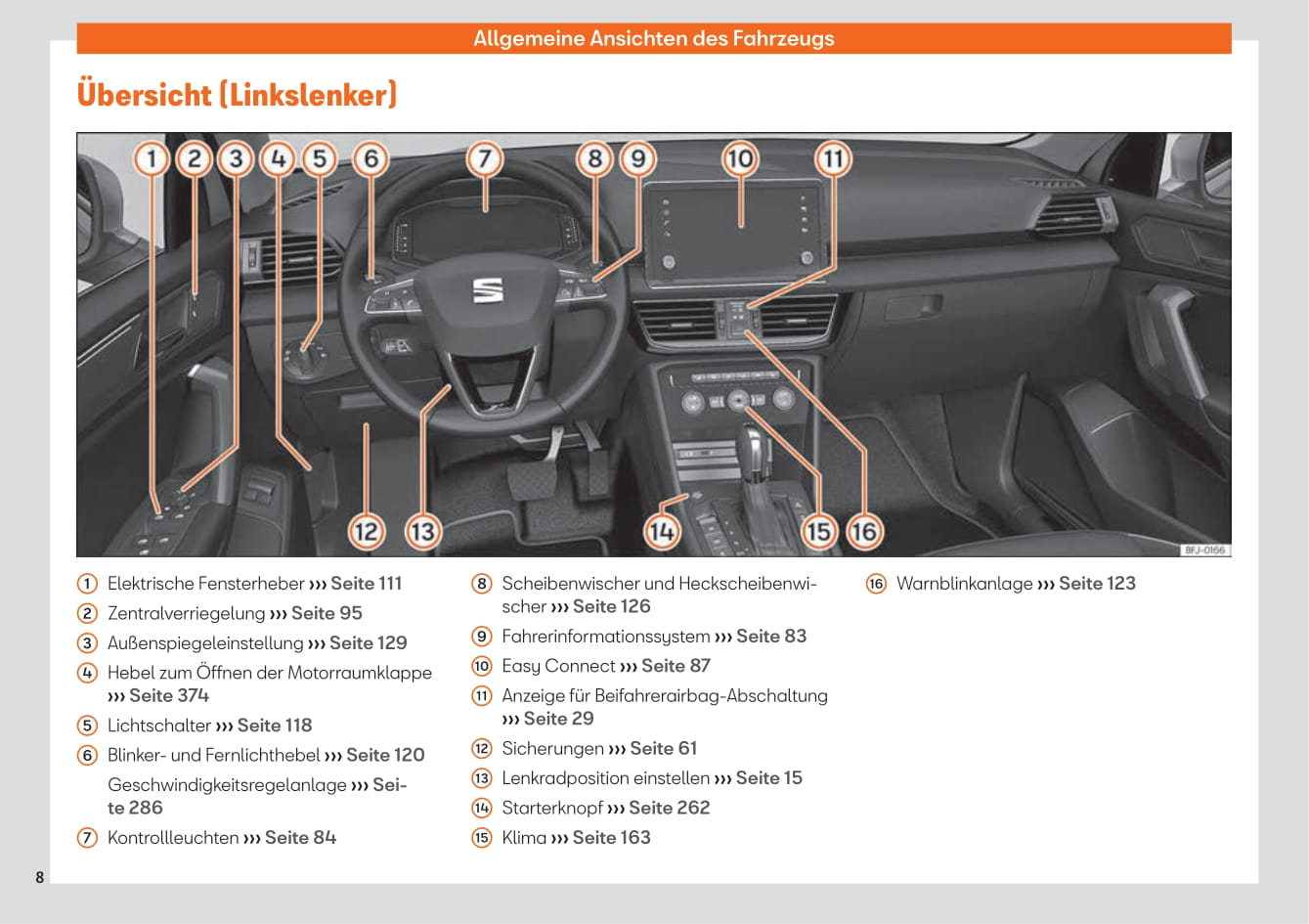 Allgemeine Ansichten des Fahrzeugs

Übersicht (Linkslenker)

1 2 3 4 5 6 7 8 9 10 11

12 13 14 15 16

BFJ-0166

1 Elektrische Fensterheber ››› Seite 111

2 Zentralverriegelung ››› Seite 95

3 Außenspiegeleinstellung ››› Seite 129

4 Hebel zum Öffnen der Motorraumklappe ››› Seite 374

5 Lichtschalter ››› Seite 118

6 Blinker- und Fernlichthebel ››› Seite 120

Geschwindigkeitsregelanlage ››› Seite 286

7 Kontrollleuchten ››› Seite 84

8 Scheibenwischer und Heckscheibenwischer ››› Seite 126

9 Fahrerinformationssystem ››› Seite 83

10 Easy Connect ››› Seite 87

11 Anzeige für Beifahrerairbag-Abschaltung ››› Seite 29

12 Sicherungen ››› Seite 61

13 Lenkradposition einstellen ››› Seite 15

14 Starterknopf ››› Seite 262

15 Klima ››› Seite 163

16 Warnblinkanlage ››› Seite 123

8