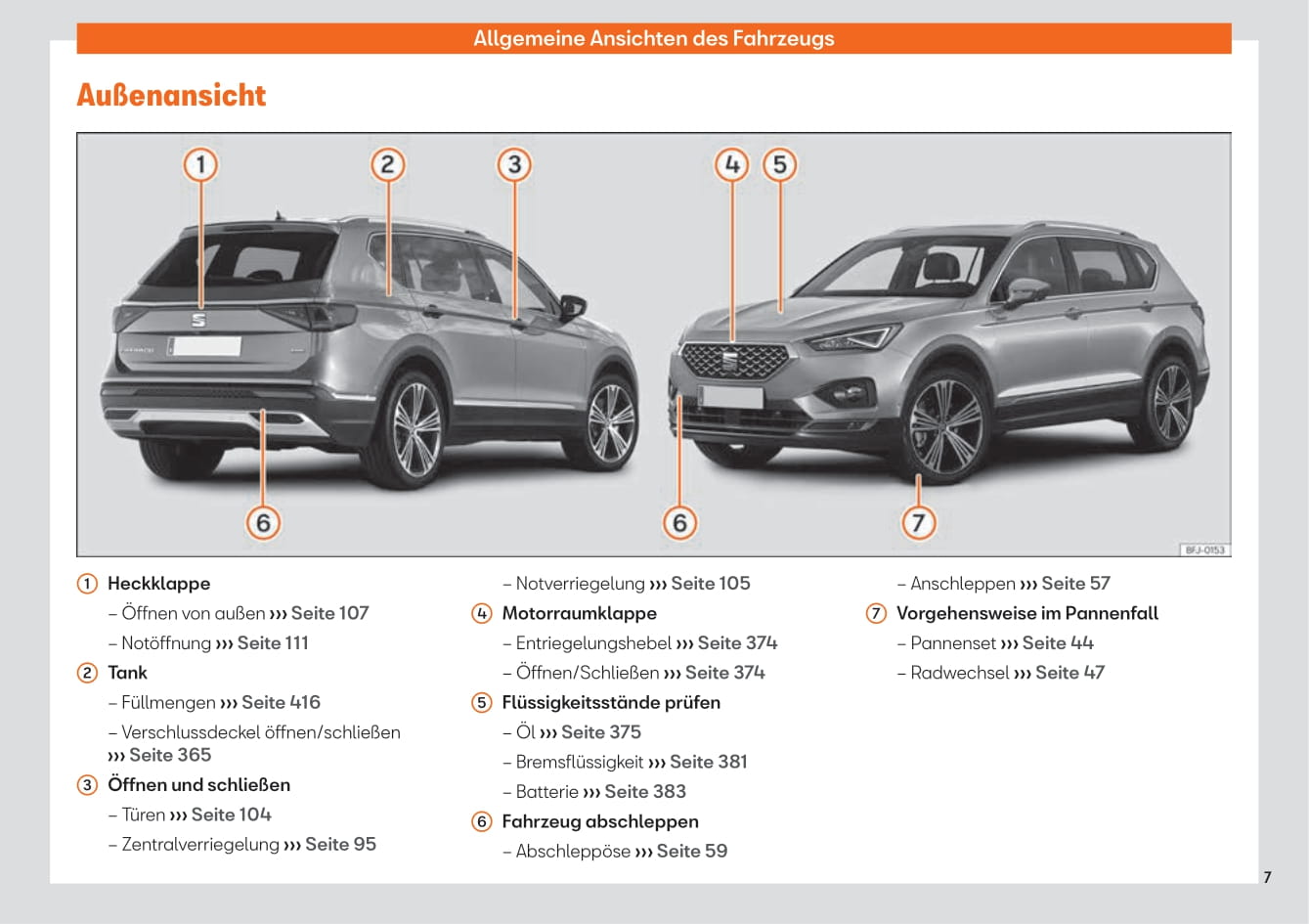 Allgemeine Ansichten des Fahrzeugs

Außenansicht

1 2 3 4 5

6 6 7

BFJ-0153

1 Heckklappe
– Öffnen von außen ››› Seite 107
– Notöffnung ››› Seite 111

2 Tank
– Füllmengen ››› Seite 416
– Verschlussdeckel öffnen/schließen ››› Seite 365

3 Öffnen und schließen
– Türen ››› Seite 104
– Zentralverriegelung ››› Seite 95
– Notverriegelung ››› Seite 105

4 Motorraumklappe
– Entriegelungshebel ››› Seite 374
– Öffnen/Schließen ››› Seite 374

5 Flüssigkeitsstände prüfen
– Öl ››› Seite 375
– Bremsflüssigkeit ››› Seite 381
– Batterie ››› Seite 383

6 Fahrzeug abschleppen
– Abschleppöse ››› Seite 59
– Anschleppen ››› Seite 57

7 Vorgehensweise im Pannenfall
– Pannenset ››› Seite 44
– Radwechsel ››› Seite 47

7