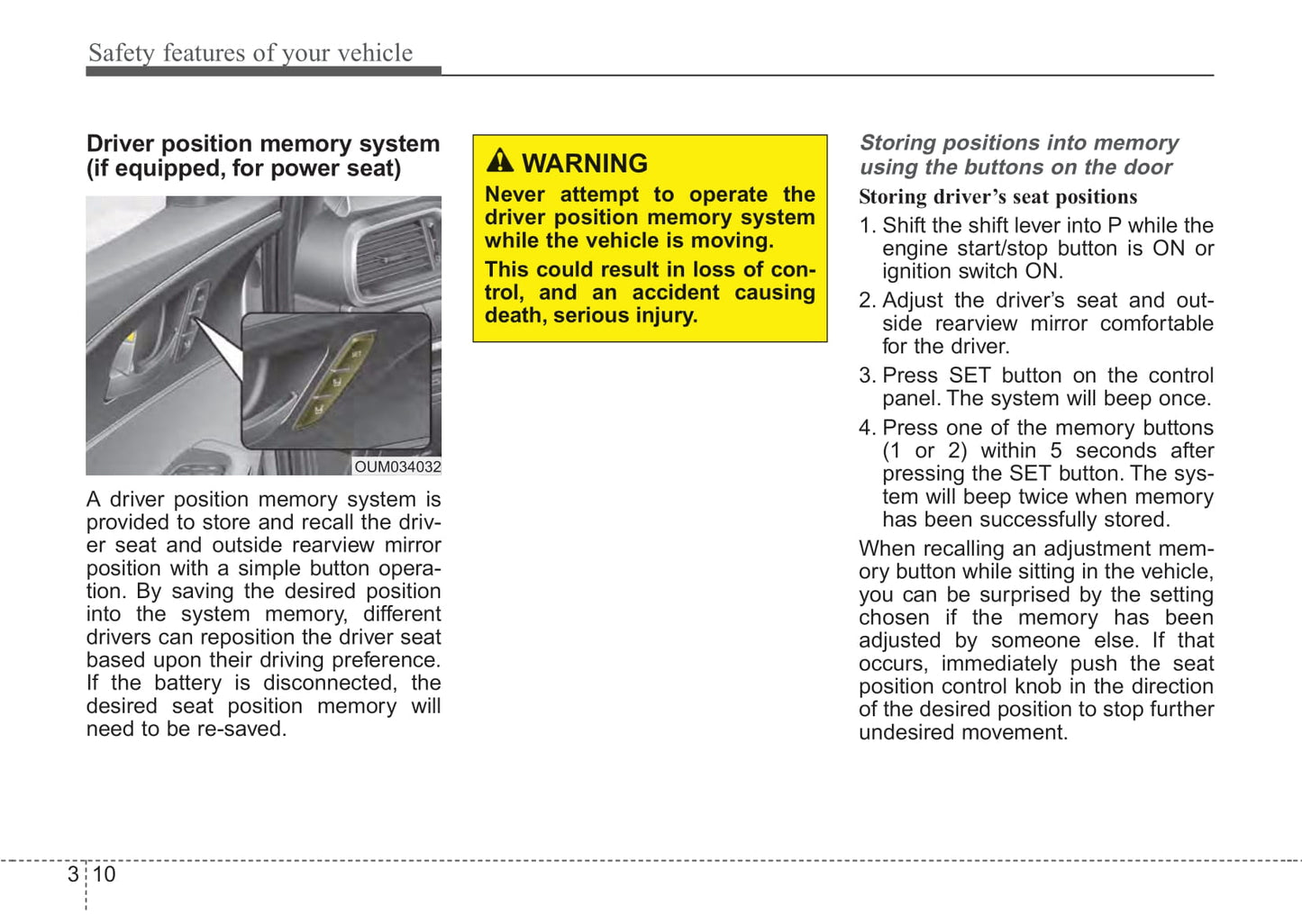 Safety features of your vehicle

Driver position memory system (if equipped, for power seat)

OUM034032

A driver position memory system is provided to store and recall the driver seat and outside rearview mirror position with a simple button operation. By saving the desired position into the system memory, different drivers can reposition the driver seat based upon their driving preference. If the battery is disconnected, the desired seat position memory will need to be re-saved.

WARNING

Never attempt to operate the driver position memory system while the vehicle is moving.

This could result in loss of control, and an accident causing death, serious injury.

Storing positions into memory using the buttons on the door

Storing driver's seat positions

1. Shift the shift lever into P while the engine start/stop button is ON or ignition switch ON.

2. Adjust the driver's seat and outside rearview mirror comfortable for the driver.

3. Press SET button on the control panel. The system will beep once.

4. Press one of the memory buttons (1 or 2) within 5 seconds after pressing the SET button. The system will beep twice when memory has been successfully stored.

When recalling an adjustment memory button while sitting in the vehicle, you can be surprised by the setting chosen if the memory has been adjusted by someone else. If that occurs, immediately push the seat position control knob in the direction of the desired position to stop further undesired movement.

3 10