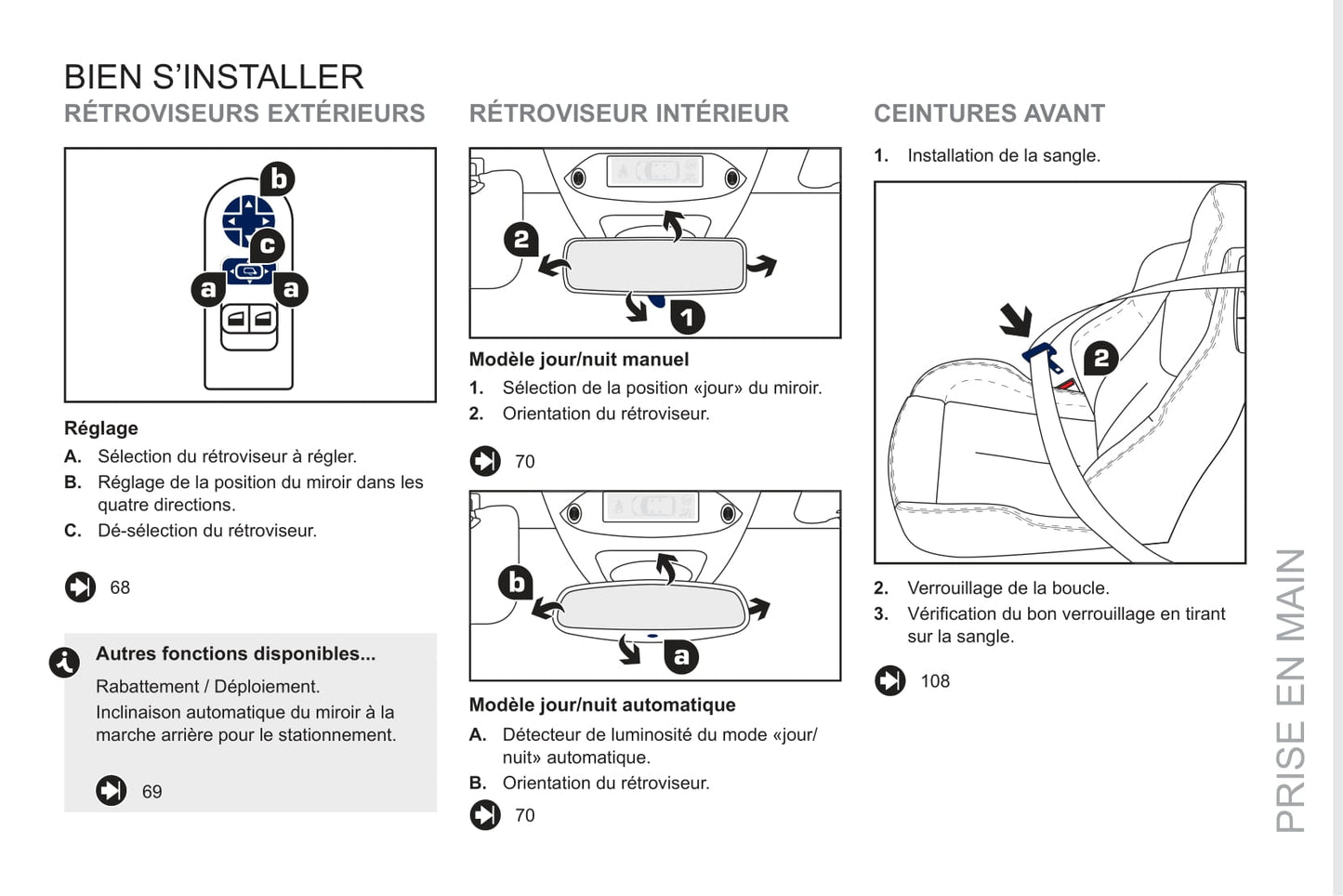 BIEN S'INSTALLER

RÉTROVISEURS EXTÉRIEURS

b
c
a
a

Réglage

A. Sélection du rétroviseur à régler.

B. Réglage de la position du miroir dans les quatre directions.

C. Dé-sélection du rétroviseur.

68

Autres fonctions disponibles...

Rabattement / Déploiement.

Inclinaison automatique du miroir à la marche arrière pour le stationnement.

69

RÉTROVISEUR INTÉRIEUR

2
1

Modèle jour/nuit manuel

1. Sélection de la position «jour» du miroir.

2. Orientation du rétroviseur.

70

b
a

Modèle jour/nuit automatique

A. Détecteur de luminosité du mode «jour/nuit» automatique.

B. Orientation du rétroviseur.

70

CEINTURES AVANT

1. Installation de la sangle.

2

2. Verrouillage de la boucle.

3. Vérification du bon verrouillage en tirant sur la sangle.

108

PRISE EN MAIN