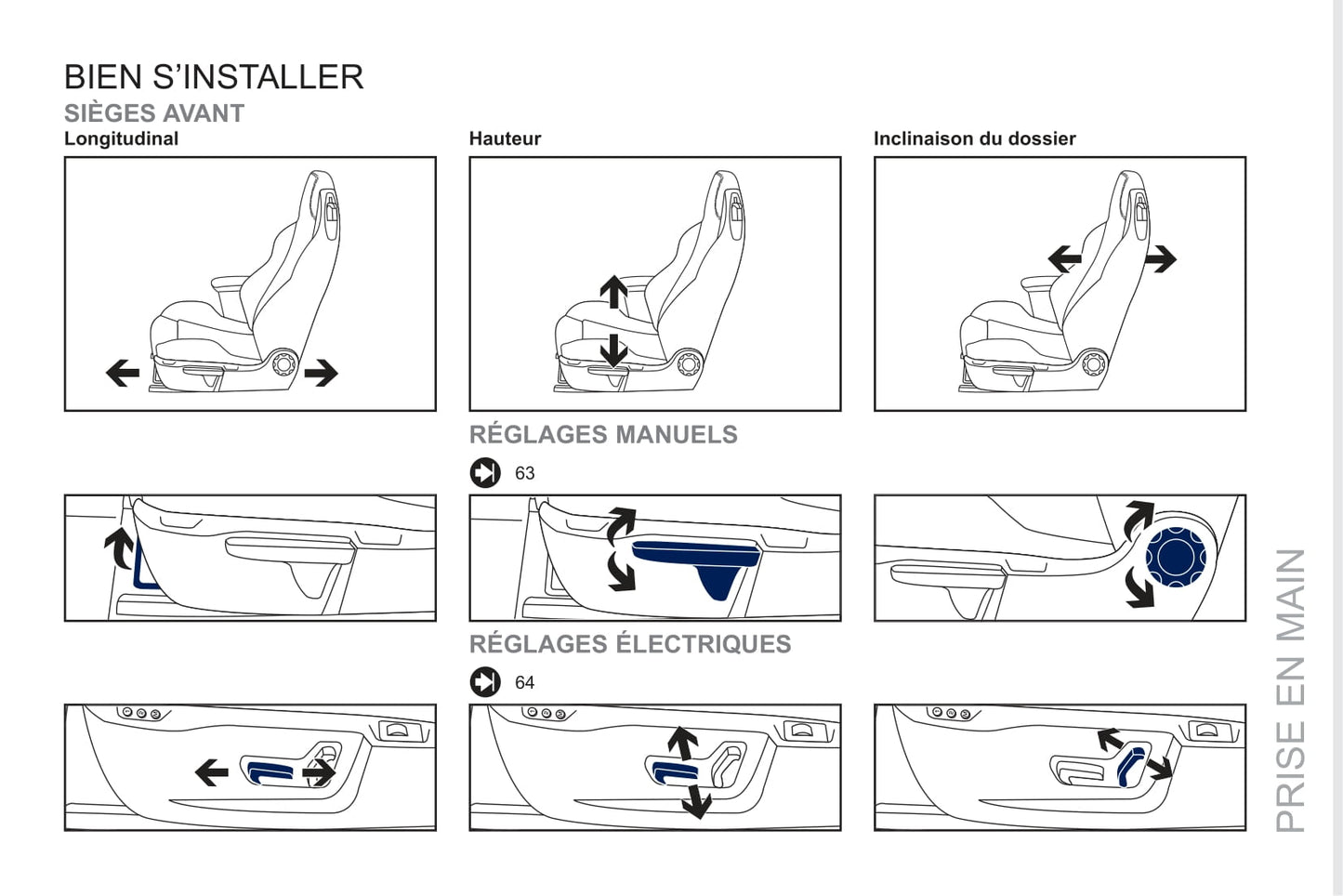 BIEN S'INSTALLER

SIÈGES AVANT

Longitudinal

Hauteur

Inclinaison du dossier

RÉGLAGES MANUELS

63

RÉGLAGES ÉLECTRIQUES

64

PRISE EN MAIN