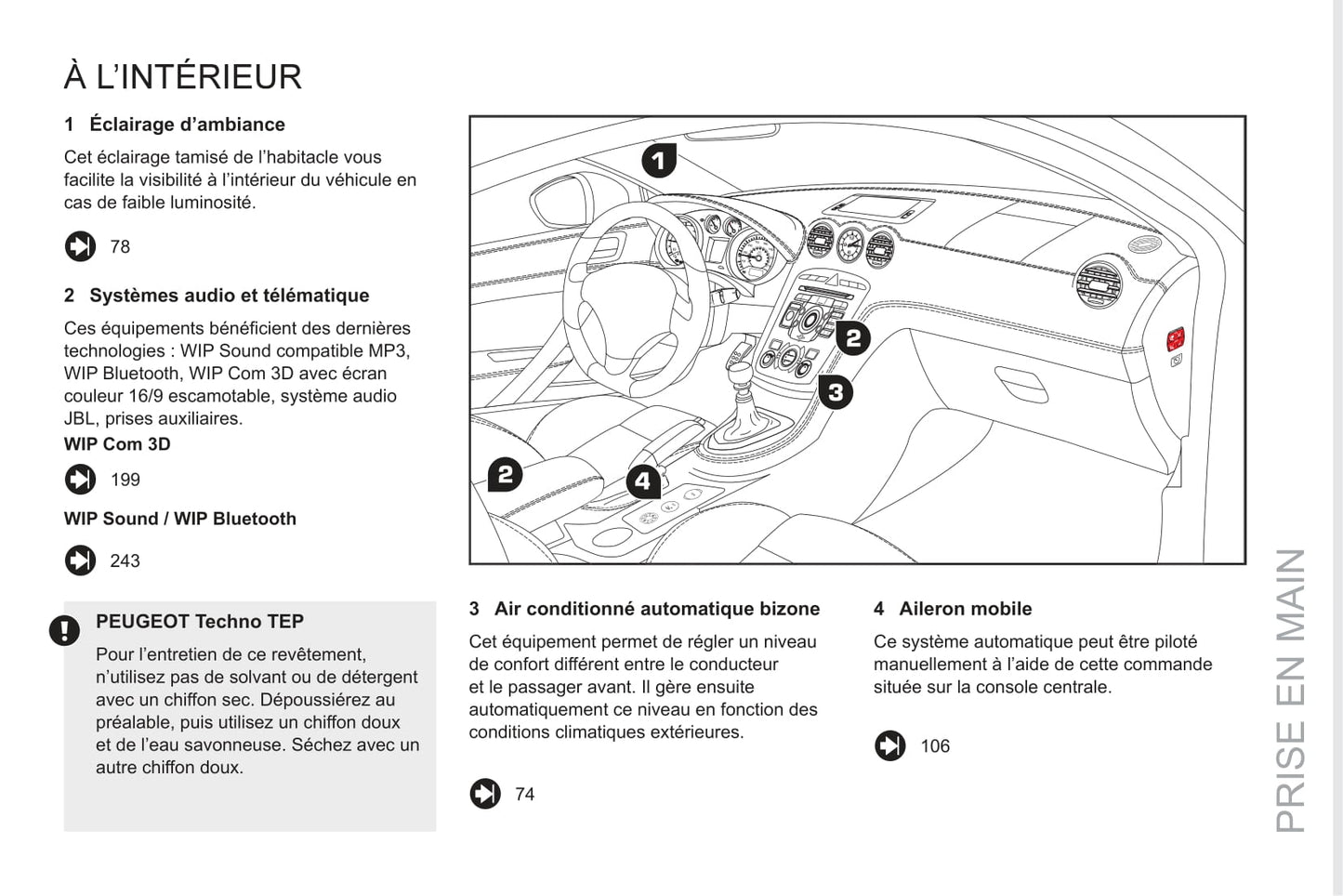 À L'INTÉRIEUR

1 Éclairage d'ambiance

Cet éclairage tamisé de l'habitacle vous facilite la visibilité à l'intérieur du véhicule en cas de faible luminosité.

78

2 Systèmes audio et télématique

Ces équipements bénéficient des dernières technologies : WIP Sound compatible MP3, WIP Bluetooth, WIP Com 3D avec écran couleur 16/9 escamotable, système audio JBL, prises auxiliaires.

WIP Com 3D

199

WIP Sound / WIP Bluetooth

243

PEUGEOT Techno TEP

Pour l'entretien de ce revêtement, n'utilisez pas de solvant ou de détergent avec un chiffon sec. Dépoussiérez au préalable, puis utilisez un chiffon doux et de l'eau savonneuse. Séchez avec un autre chiffon doux.

1

2

3

2

4

3 Air conditionné automatique bizone

Cet équipement permet de régler un niveau de confort différent entre le conducteur et le passager avant. Il gère ensuite automatiquement ce niveau en fonction des conditions climatiques extérieures.

74

4 Aileron mobile

Ce système automatique peut être piloté manuellement à l'aide de cette commande située sur la console centrale.

106

PRISE EN MAIN