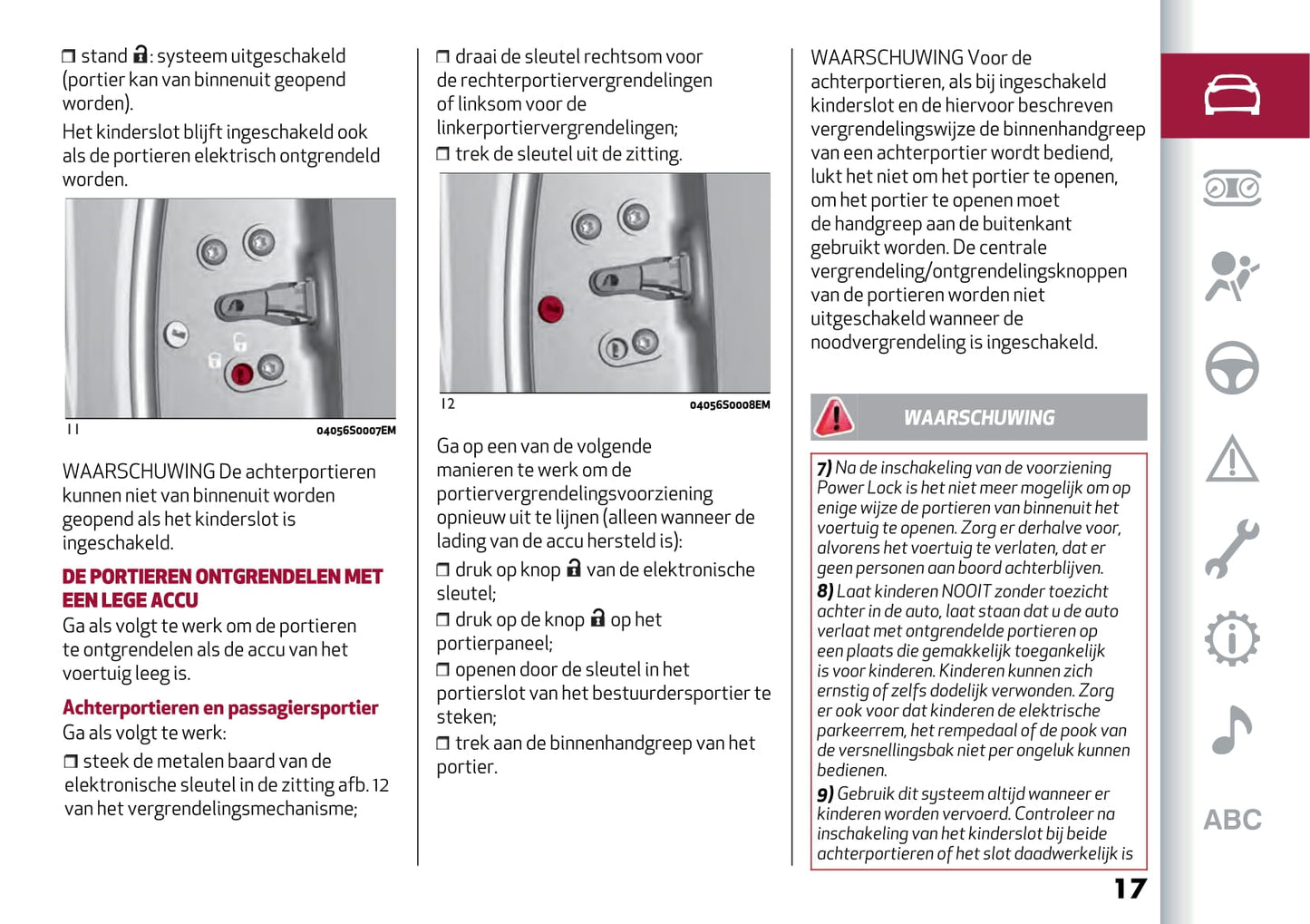 ❒ stand 🔒: systeem uitgeschakeld (portier kan van binnenuit geopend worden).

Het kinderslot blijft ingeschakeld ook als de portieren elektrisch ontgrendeld worden.

11 04056S0007EM

WAARSCHUWING De achterportieren kunnen niet van binnenuit worden geopend als het kinderslot is ingeschakeld.

DE PORTIEREN ONTGRENDELEN MET EEN LEGE ACCU

Ga als volgt te werk om de portieren te ontgrendelen als de accu van het voertuig leeg is.

Achterportieren en passagiersportier

Ga als volgt te werk:

❒ steek de metalen baard van de elektronische sleutel in de zitting afb. 12 van het vergrendelingsmechanisme;

❒ draai de sleutel rechtsom voor de rechterportiervergrendelingen of linksom voor de linkerportiervergrendelingen;

❒ trek de sleutel uit de zitting.

12 04056S0008EM

Ga op een van de volgende manieren te werk om de portiervergrendelingsvoorziening opnieuw uit te lijnen (alleen wanneer de lading van de accu hersteld is):

❒ druk op knop 🔒 van de elektronische sleutel;

❒ druk op de knop 🔒 op het portierpaneel;

❒ openen door de sleutel in het portierslot van het bestuurdersportier te steken;

❒ trek aan de binnenhandgreep van het portier.

WAARSCHUWING Voor de achterportieren, als bij ingeschakeld kinderslot en de hiervoor beschreven vergrendelingswijze de binnenhandgreep van een achterportier wordt bediend, lukt het niet om het portier te openen, om het portier te openen moet de handgreep aan de buitenkant gebruikt worden. De centrale vergrendeling/ontgrendelingsknoppen van de portieren worden niet uitgeschakeld wanneer de noodvergrendeling is ingeschakeld.

WAARSCHUWING

7) Na de inschakeling van de voorziening Power Lock is het niet meer mogelijk om op enige wijze de portieren van binnenuit het voertuig te openen. Zorg er derhalve voor, alvorens het voertuig te verlaten, dat er geen personen aan boord achterblijven.

8) Laat kinderen NOOIT zonder toezicht achter in de auto, laat staan dat u de auto verlaat met ontgrendelde portieren op een plaats die gemakkelijk toegankelijk is voor kinderen. Kinderen kunnen zich ernstig of zelfs dodelijk verwonden. Zorg er ook voor dat kinderen de elektrische parkeerrem, het rempedaal of de pook van de versnellingsbak niet per ongeluk kunnen bedienen.

9) Gebruik dit systeem altijd wanneer er kinderen worden vervoerd. Controleer na inschakeling van het kinderslot bij beide achterportieren of het slot daadwerkelijk is

17

ABC