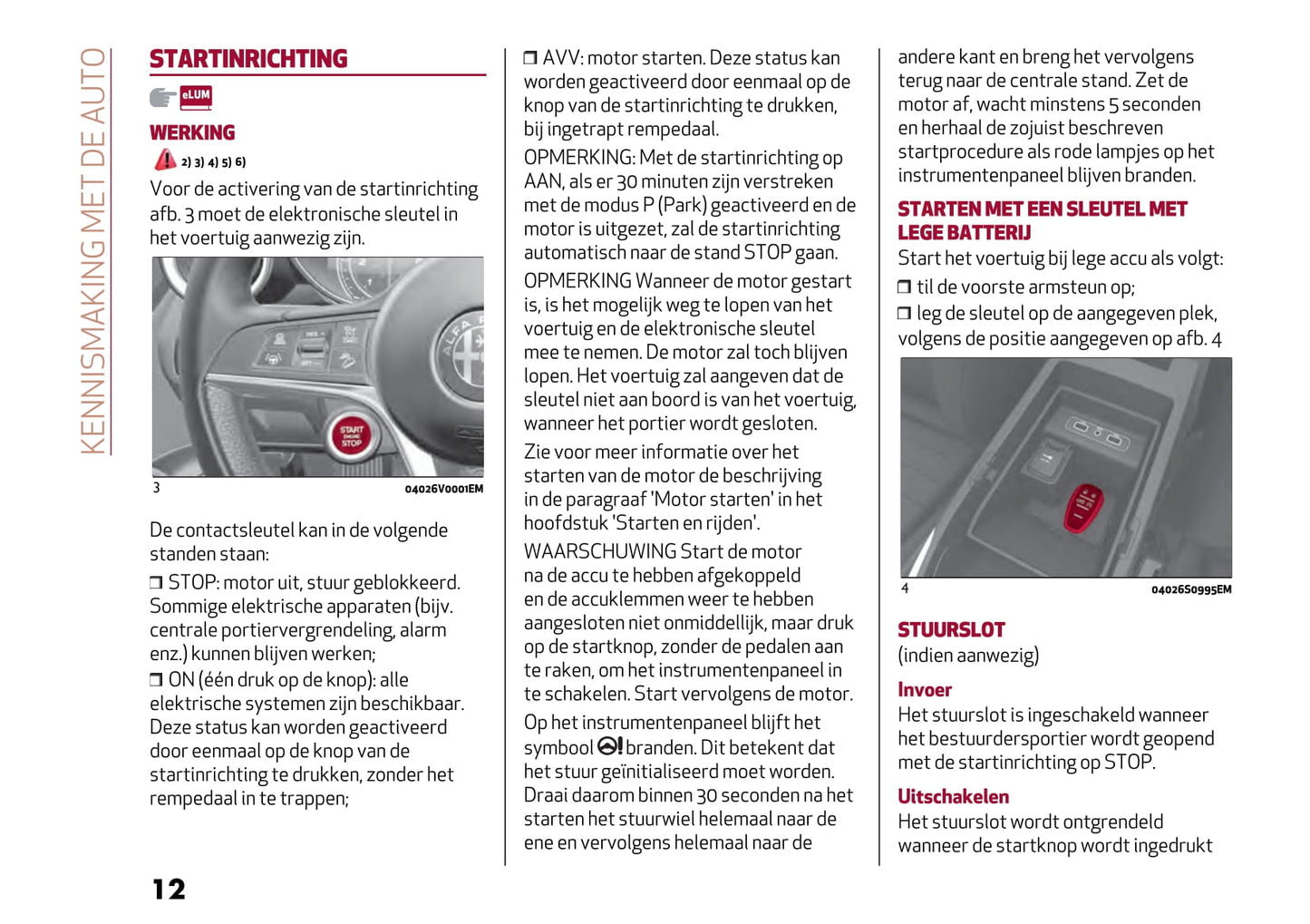 KENNISMAKING MET DE AUTO

STARTINRICHTING

eLUM

WERKING

2) 3) 4) 5) 6)

Voor de activering van de startinrichting afb. 3 moet de elektronische sleutel in het voertuig aanwezig zijn.

START ENGINE STOP

3

04026V0001EM

De contactsleutel kan in de volgende standen staan:

❒ STOP: motor uit, stuur geblokkeerd. Sommige elektrische apparaten (bijv. centrale portiervergrendeling, alarm enz.) kunnen blijven werken;

❒ ON (één druk op de knop): alle elektrische systemen zijn beschikbaar. Deze status kan worden geactiveerd door eenmaal op de knop van de startinrichting te drukken, zonder het rempedaal in te trappen;

❒ AVV: motor starten. Deze status kan worden geactiveerd door eenmaal op de knop van de startinrichting te drukken, bij ingetrapt rempedaal.

OPMERKING: Met de startinrichting op AAN, als er 30 minuten zijn verstreken met de modus P (Park) geactiveerd en de motor is uitgezet, zal de startinrichting automatisch naar de stand STOP gaan.

OPMERKING Wanneer de motor gestart is, is het mogelijk weg te lopen van het voertuig en de elektronische sleutel mee te nemen. De motor zal toch blijven lopen. Het voertuig zal aangeven dat de sleutel niet aan boord is van het voertuig, wanneer het portier wordt gesloten.

Zie voor meer informatie over het starten van de motor de beschrijving in de paragraaf 'Motor starten' in het hoofdstuk 'Starten en rijden'.

WAARSCHUWING Start de motor na de accu te hebben afgekoppeld en de accuklemmen weer te hebben aangesloten niet onmiddellijk, maar druk op de startknop, zonder de pedalen aan te raken, om het instrumentenpaneel in te schakelen. Start vervolgens de motor.

Op het instrumentenpaneel blijft het symbool branden. Dit betekent dat het stuur geïnitialiseerd moet worden. Draai daarom binnen 30 seconden na het starten het stuurwiel helemaal naar de ene en vervolgens helemaal naar de andere kant en breng het vervolgens terug naar de centrale stand. Zet de motor af, wacht minstens 5 seconden en herhaal de zojuist beschreven startprocedure als rode lampjes op het instrumentenpaneel blijven branden.

STARTEN MET EEN SLEUTEL MET LEGE BATTERIJ

Start het voertuig bij lege accu als volgt:

❒ til de voorste armsteun op;

❒ leg de sleutel op de aangegeven plek, volgens de positie aangegeven op afb. 4

4

04026S0995EM

STUURSLOT

(indien aanwezig)

Invoer

Het stuurslot is ingeschakeld wanneer het bestuurdersportier wordt geopend met de startinrichting op STOP.

Uitschakelen

Het stuurslot wordt ontgrendeld wanneer de startknop wordt ingedrukt

12