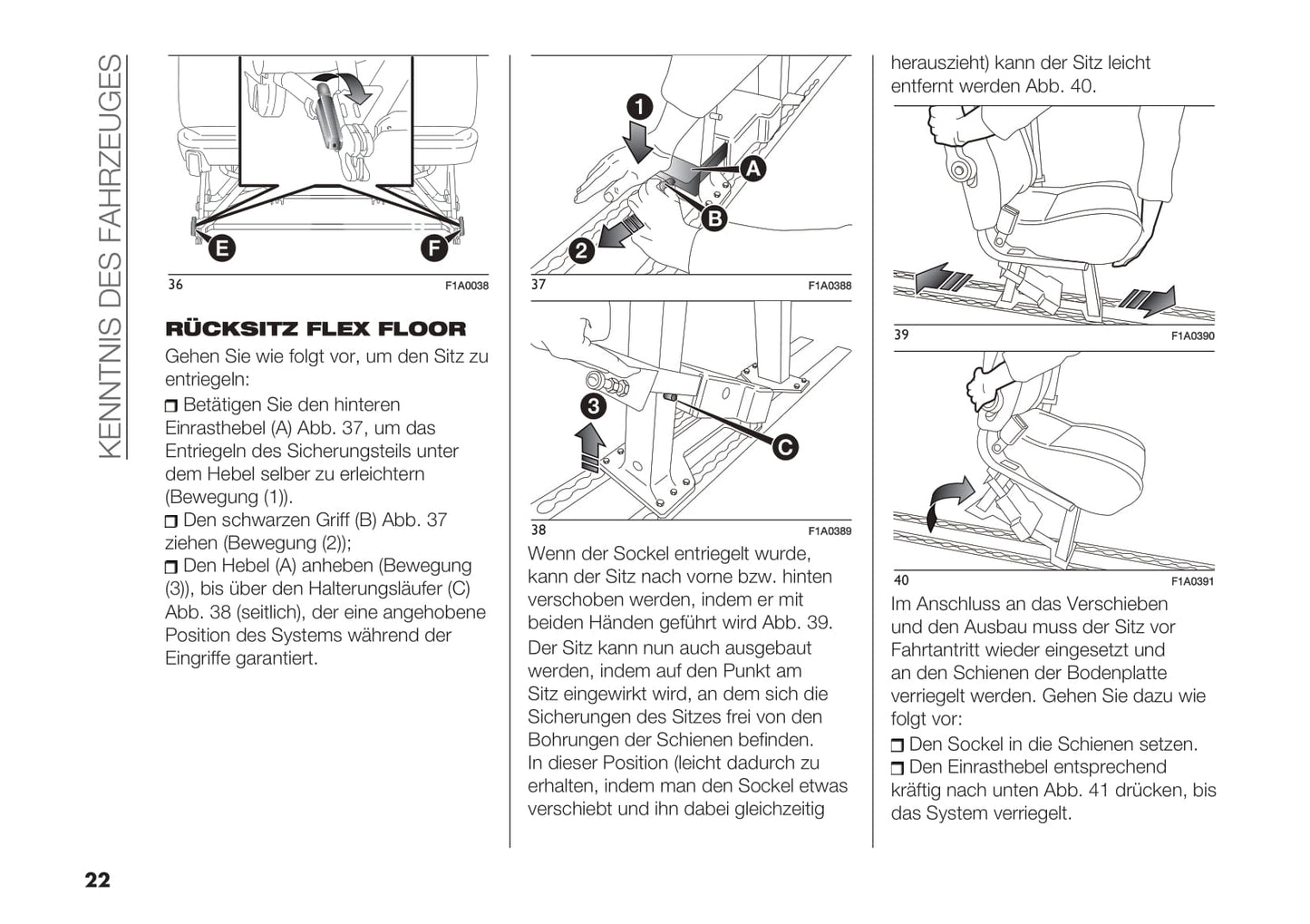 KENNTNIS DES FAHRZEUGES

E F

36 F1A0038

RÜCKSITZ FLEX FLOOR

Gehen Sie wie folgt vor, um den Sitz zu entriegeln:

❒ Betätigen Sie den hinteren Einrasthebel (A) Abb. 37, um das Entriegeln des Sicherungsteils unter dem Hebel selber zu erleichtern (Bewegung (1)).

❒ Den schwarzen Griff (B) Abb. 37 ziehen (Bewegung (2));

❒ Den Hebel (A) anheben (Bewegung (3)), bis über den Halterungsläufer (C) Abb. 38 (seitlich), der eine angehobene Position des Systems während der Eingriffe garantiert.

1 A B 2

37 F1A0388

3 C

38 F1A0389

Wenn der Sockel entriegelt wurde, kann der Sitz nach vorne bzw. hinten verschoben werden, indem er mit beiden Händen geführt wird Abb. 39.

Der Sitz kann nun auch ausgebaut werden, indem auf den Punkt am Sitz eingewirkt wird, an dem sich die Sicherungen des Sitzes frei von den Bohrungen der Schienen befinden. In dieser Position (leicht dadurch zu erhalten, indem man den Sockel etwas verschiebt und ihn dabei gleichzeitig herauszieht) kann der Sitz leicht entfernt werden Abb. 40.

39 F1A0390

40 F1A0391

Im Anschluss an das Verschieben und den Ausbau muss der Sitz vor Fahrtantritt wieder eingesetzt und an den Schienen der Bodenplatte verriegelt werden. Gehen Sie dazu wie folgt vor:

❒ Den Sockel in die Schienen setzen.

❒ Den Einrasthebel entsprechend kräftig nach unten Abb. 41 drücken, bis das System verriegelt.

22