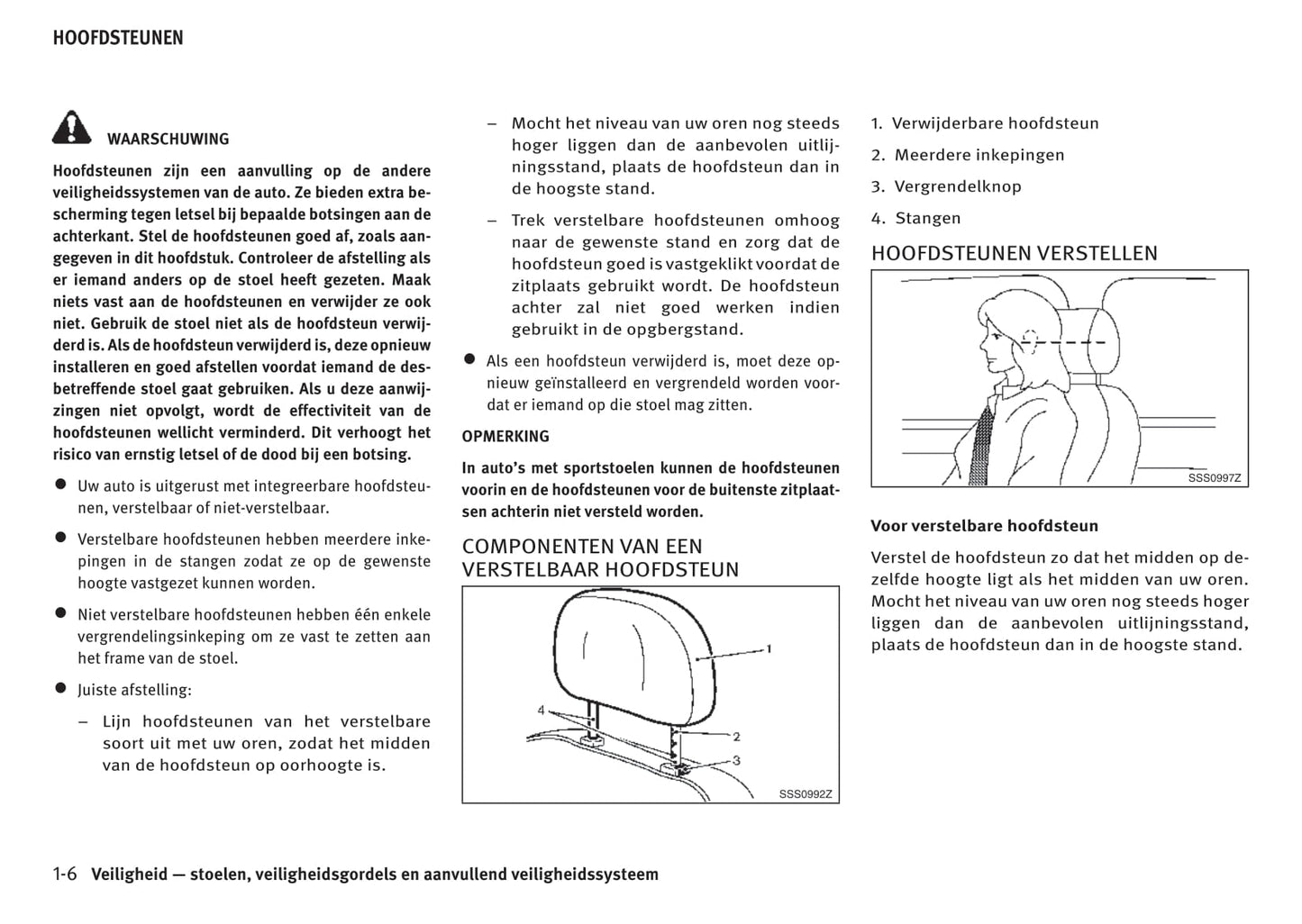 HOOFDSTEUNEN

WAARSCHUWING

Hoofdsteunen zijn een aanvulling op de andere veiligheidssystemen van de auto. Ze bieden extra bescherming tegen letsel bij bepaalde botsingen aan de achterkant. Stel de hoofdsteunen goed af, zoals aangegeven in dit hoofdstuk. Controleer de afstelling als er iemand anders op de stoel heeft gezeten. Maak niets vast aan de hoofdsteunen en verwijder ze ook niet. Gebruik de stoel niet als de hoofdsteun verwijderd is. Als de hoofdsteun verwijderd is, deze opnieuw installeren en goed afstellen voordat iemand de desbetreffende stoel gaat gebruiken. Als u deze aanwijzingen niet opvolgt, wordt de effectiviteit van de hoofdsteunen wellicht verminderd. Dit verhoogt het risico van ernstig letsel of de dood bij een botsing.

● Uw auto is uitgerust met integreerbare hoofdsteunen, verstelbaar of niet-verstelbaar.

● Verstelbare hoofdsteunen hebben meerdere inkepingen in de stangen zodat ze op de gewenste hoogte vastgezet kunnen worden.

● Niet verstelbare hoofdsteunen hebben één enkele vergrendelingsinkeping om ze vast te zetten aan het frame van de stoel.

● Juiste afstelling:

– Lijn hoofdsteunen van het verstelbare soort uit met uw oren, zodat het midden van de hoofdsteun op oorhoogte is.

– Mocht het niveau van uw oren nog steeds hoger liggen dan de aanbevolen uitlijningsstand, plaats de hoofdsteun dan in de hoogste stand.

– Trek verstelbare hoofdsteunen omhoog naar de gewenste stand en zorg dat de hoofdsteun goed is vastgeklikt voordat de zitplaats gebruikt wordt. De hoofdsteun achter zal niet goed werken indien gebruikt in de opgbergstand.

● Als een hoofdsteun verwijderd is, moet deze opnieuw geïnstalleerd en vergrendeld worden voordat er iemand op die stoel mag zitten.

OPMERKING

In auto's met sportstoelen kunnen de hoofdsteunen voorin en de hoofdsteunen voor de buitenste zitplaatsen achterin niet versteld worden.

COMPONENTEN VAN EEN VERSTELBAAR HOOFDSTEUN

1
2
3
4
SSS0992Z

1. Verwijderbare hoofdsteun
2. Meerdere inkepingen
3. Vergrendelknop
4. Stangen

HOOFDSTEUNEN VERSTELLEN

SSS0997Z

Voor verstelbare hoofdsteun

Verstel de hoofdsteun zo dat het midden op dezelfde hoogte ligt als het midden van uw oren. Mocht het niveau van uw oren nog steeds hoger liggen dan de aanbevolen uitlijningsstand, plaats de hoofdsteun dan in de hoogste stand.

1-6 Veiligheid — stoelen, veiligheidsgordels en aanvullend veiligheidssysteem