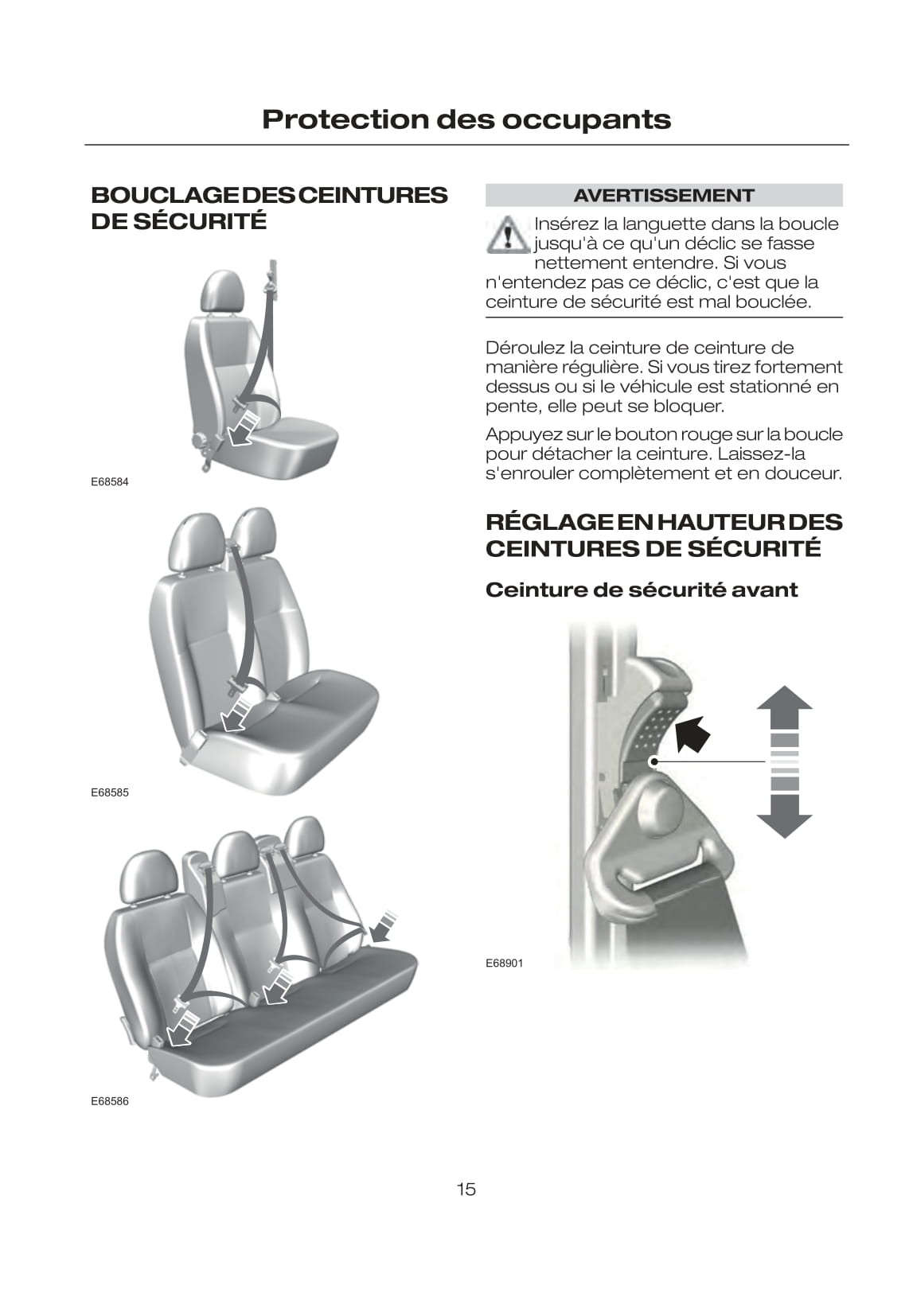 Protection des occupants

BOUCLAGE DES CEINTURES DE SÉCURITÉ

E68584

E68585

E68586

AVERTISSEMENT

Insérez la languette dans la boucle jusqu'à ce qu'un déclic se fasse nettement entendre. Si vous n'entendez pas ce déclic, c'est que la ceinture de sécurité est mal bouclée.

Déroulez la ceinture de ceinture de manière régulière. Si vous tirez fortement dessus ou si le véhicule est stationné en pente, elle peut se bloquer.

Appuyez sur le bouton rouge sur la boucle pour détacher la ceinture. Laissez-la s'enrouler complètement et en douceur.

RÉGLAGE EN HAUTEUR DES CEINTURES DE SÉCURITÉ

Ceinture de sécurité avant

E68901

15