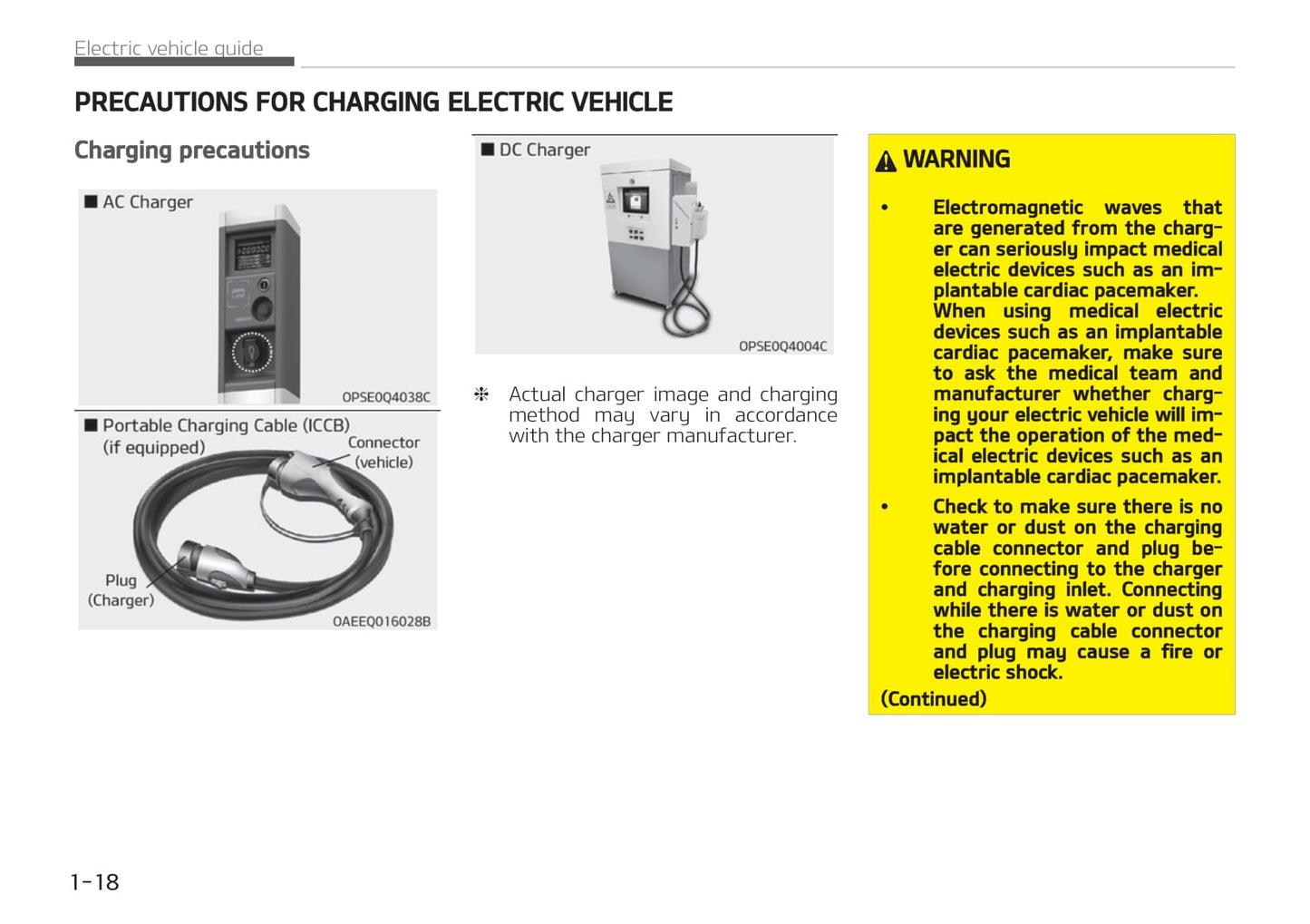 Electric vehicle guide

PRECAUTIONS FOR CHARGING ELECTRIC VEHICLE

Charging precautions

■ AC Charger

OPSE0Q4038C

■ Portable Charging Cable (ICCB) (if equipped)

Connector (vehicle)

Plug (Charger)

OAEEQ016028B

■ DC Charger

OPSE0Q4004C

❈ Actual charger image and charging method may vary in accordance with the charger manufacturer.

WARNING

• Electromagnetic waves that are generated from the charger can seriously impact medical electric devices such as an implantable cardiac pacemaker. When using medical electric devices such as an implantable cardiac pacemaker, make sure to ask the medical team and manufacturer whether charging your electric vehicle will impact the operation of the medical electric devices such as an implantable cardiac pacemaker.

• Check to make sure there is no water or dust on the charging cable connector and plug before connecting to the charger and charging inlet. Connecting while there is water or dust on the charging cable connector and plug may cause a fire or electric shock.

(Continued)

1-18