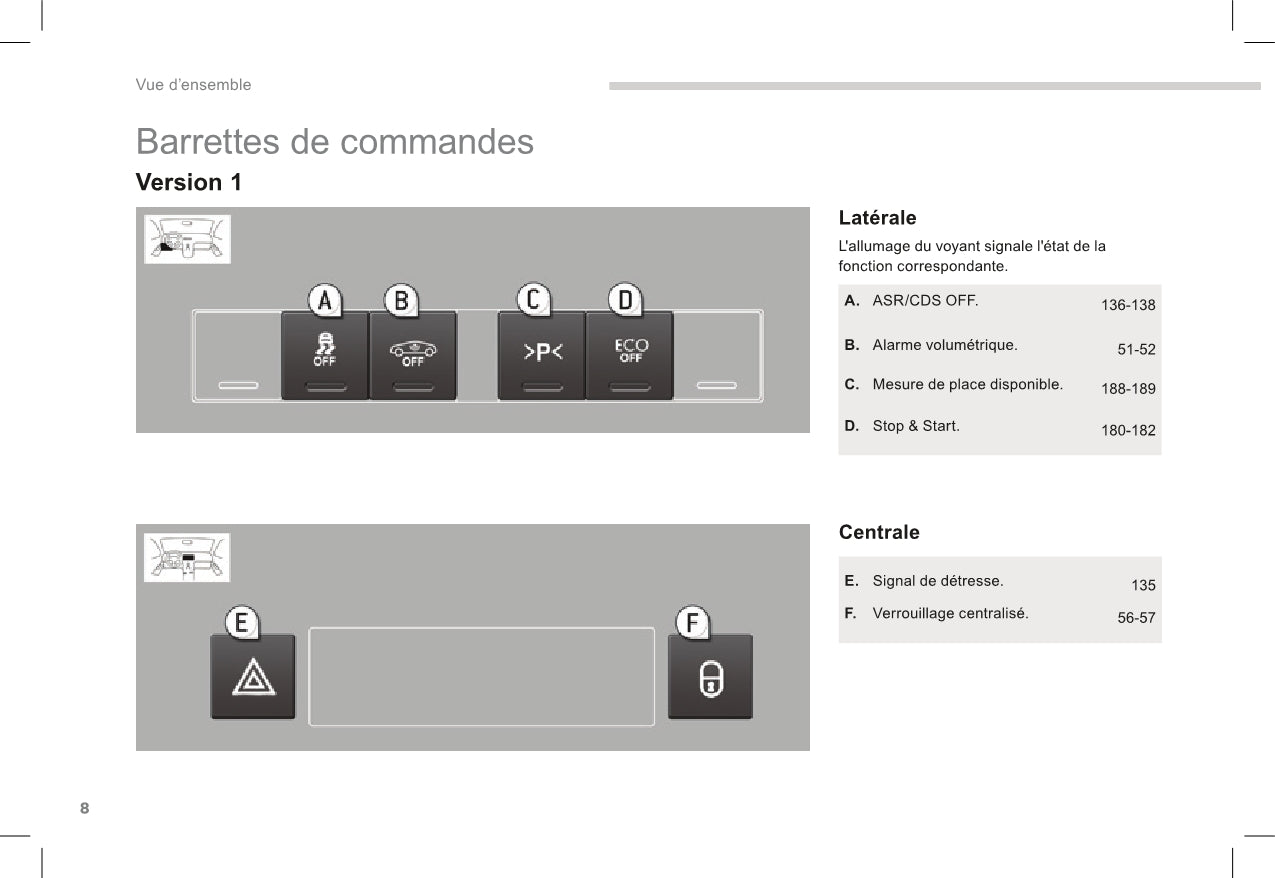 Vue d'ensemble

Barrettes de commandes

Version 1

A B C D

OFF OFF >P< ECO OFF

Latérale

L'allumage du voyant signale l'état de la fonction correspondante.

| | | |
|---|---|---|
| A. | ASR/CDS OFF. | 136-138 |
| B. | Alarme volumétrique. | 51-52 |
| C. | Mesure de place disponible. | 188-189 |
| D. | Stop & Start. | 180-182 |

E F

Centrale

| | | |
|---|---|---|
| E. | Signal de détresse. | 135 |
| F. | Verrouillage centralisé. | 56-57 |

8