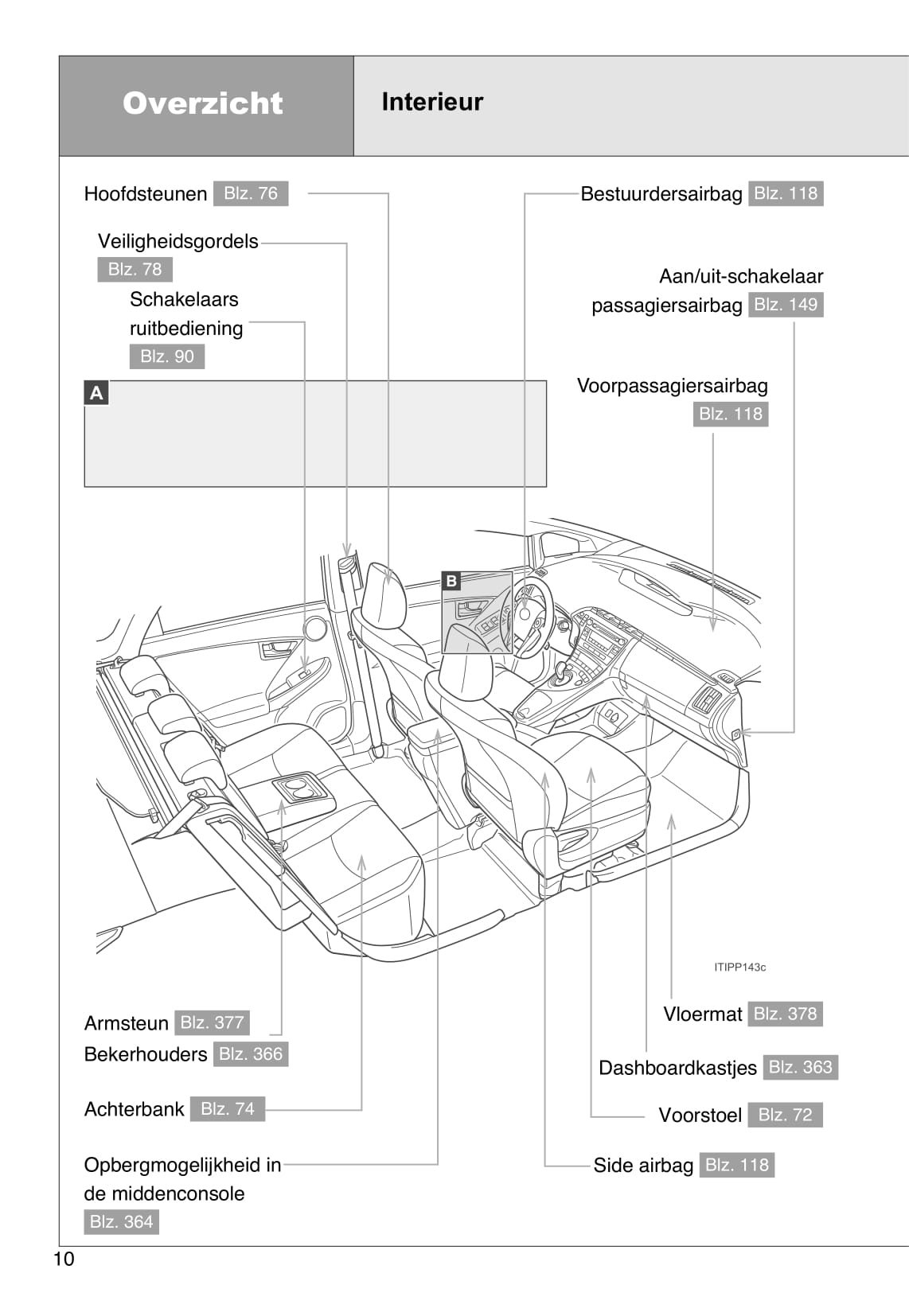 Overzicht

Interieur

Hoofdsteunen Blz. 76

Veiligheidsgordels Blz. 78

Schakelaars ruitbediening Blz. 90

A

Bestuurdersairbag Blz. 118

Aan/uit-schakelaar passagiersairbag Blz. 149

Voorpassagiersairbag Blz. 118

B

ITIPP143c

Armsteun Blz. 377

Bekerhouders Blz. 366

Achterbank Blz. 74

Opbergmogelijkheid in de middenconsole Blz. 364

Vloermat Blz. 378

Dashboardkastjes Blz. 363

Voorstoel Blz. 72

Side airbag Blz. 118

10