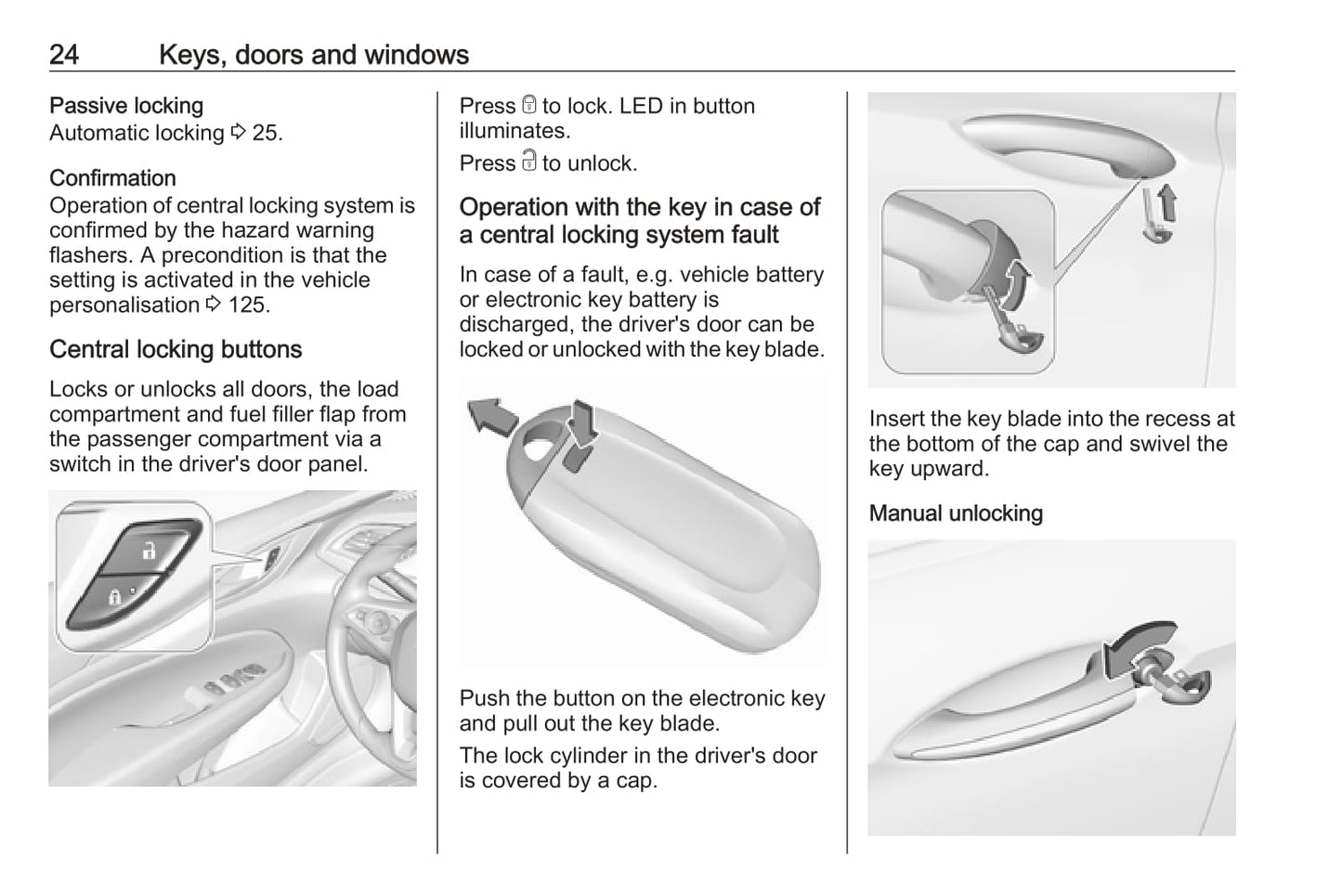 24 Keys, doors and windows

Passive locking
Automatic locking ⇨ 25.

Confirmation
Operation of central locking system is confirmed by the hazard warning flashers. A precondition is that the setting is activated in the vehicle personalisation ⇨ 125.

Central locking buttons

Locks or unlocks all doors, the load compartment and fuel filler flap from the passenger compartment via a switch in the driver's door panel.

Press 🔒 to lock. LED in button illuminates.

Press 🔓 to unlock.

Operation with the key in case of a central locking system fault

In case of a fault, e.g. vehicle battery or electronic key battery is discharged, the driver's door can be locked or unlocked with the key blade.

Push the button on the electronic key and pull out the key blade.

The lock cylinder in the driver's door is covered by a cap.

Insert the key blade into the recess at the bottom of the cap and swivel the key upward.

Manual unlocking