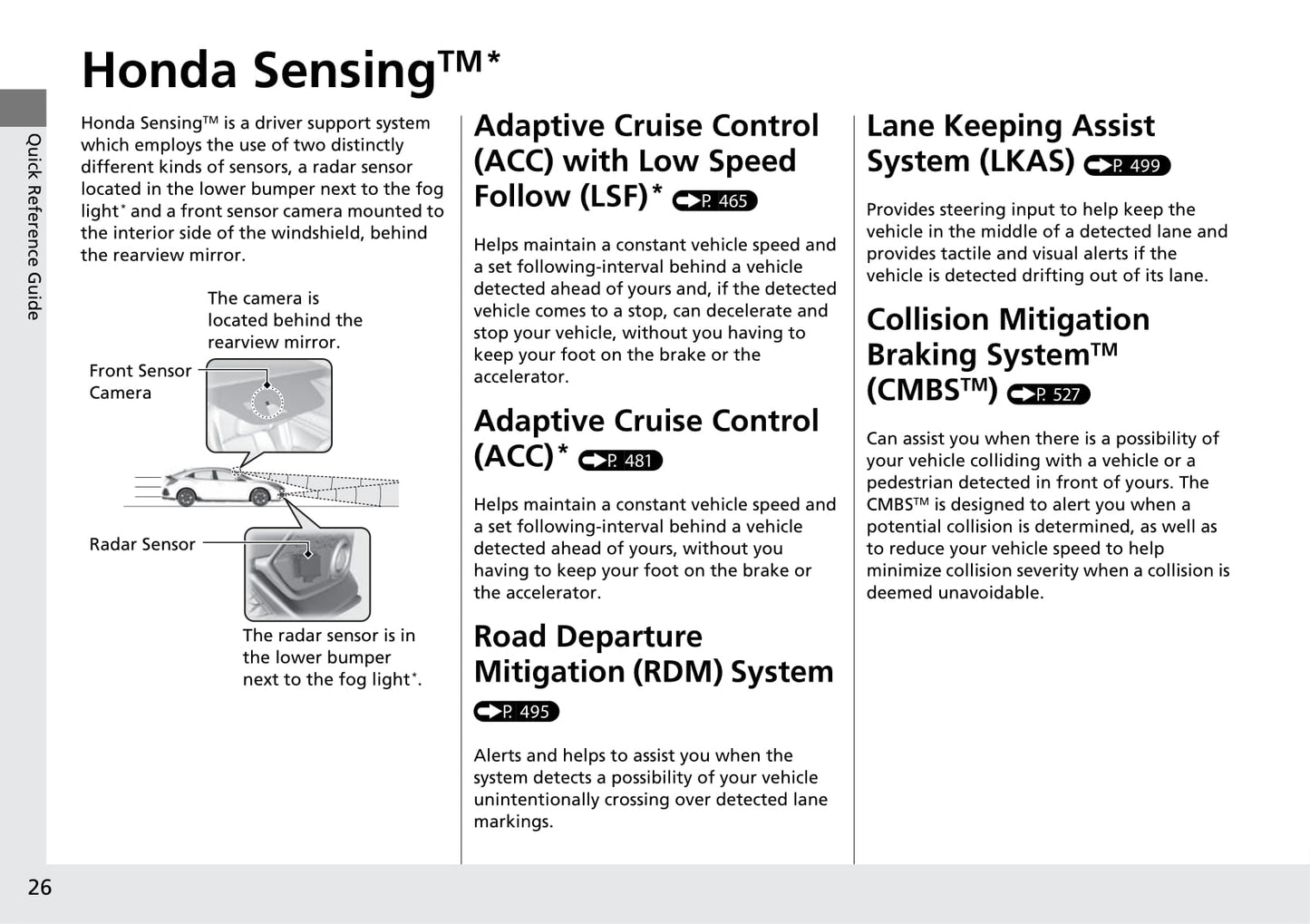 Honda Sensing™*

Quick Reference Guide

Honda Sensing™ is a driver support system which employs the use of two distinctly different kinds of sensors, a radar sensor located in the lower bumper next to the fog light* and a front sensor camera mounted to the interior side of the windshield, behind the rearview mirror.

The camera is located behind the rearview mirror.

Front Sensor Camera

Radar Sensor

The radar sensor is in the lower bumper next to the fog light*.

Adaptive Cruise Control (ACC) with Low Speed Follow (LSF)* P. 465

Helps maintain a constant vehicle speed and a set following-interval behind a vehicle detected ahead of yours and, if the detected vehicle comes to a stop, can decelerate and stop your vehicle, without you having to keep your foot on the brake or the accelerator.

Adaptive Cruise Control (ACC)* P. 481

Helps maintain a constant vehicle speed and a set following-interval behind a vehicle detected ahead of yours, without you having to keep your foot on the brake or the accelerator.

Road Departure Mitigation (RDM) System P. 495

Alerts and helps to assist you when the system detects a possibility of your vehicle unintentionally crossing over detected lane markings.

Lane Keeping Assist System (LKAS) P. 499

Provides steering input to help keep the vehicle in the middle of a detected lane and provides tactile and visual alerts if the vehicle is detected drifting out of its lane.

Collision Mitigation Braking System™ (CMBS™) P. 527

Can assist you when there is a possibility of your vehicle colliding with a vehicle or a pedestrian detected in front of yours. The CMBS™ is designed to alert you when a potential collision is determined, as well as to reduce your vehicle speed to help minimize collision severity when a collision is deemed unavoidable.

26